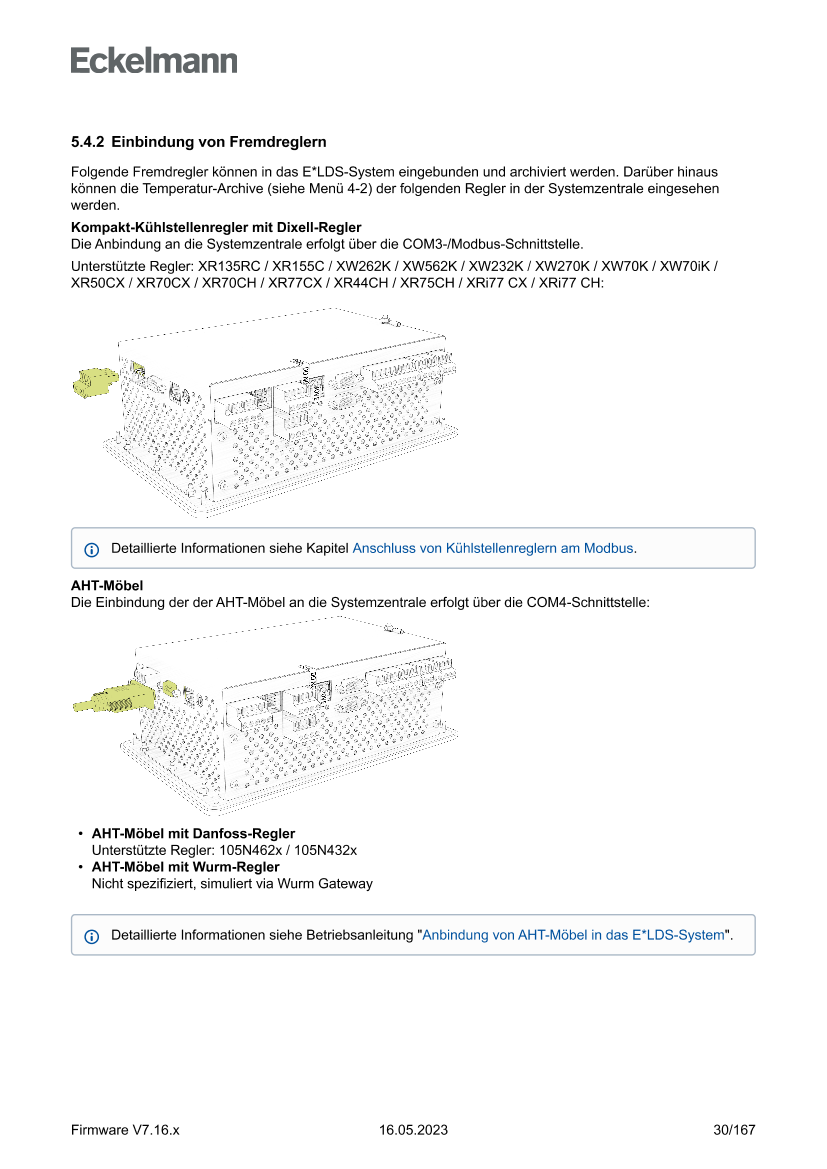 Eckelmann

5.4.2 Einbindung von Fremdreglern

Folgende Fremdregler können in das E*LDS-System eingebunden und archiviert werden. Darüber hinaus können die Temperatur-Archive (siehe Menü 4-2) der folgenden Regler in der Systemzentrale eingesehen werden.

Kompakt-Kühlstellenregler mit Dixell-Regler
Die Anbindung an die Systemzentrale erfolgt über die COM3-/Modbus-Schnittstelle.

Unterstützte Regler: XR135RC / XR155C / XW262K / XW562K / XW232K / XW270K / XW70K / XW70iK / XR50CX / XR70CX / XR70CH / XR77CX / XR44CH / XR75CH / XRi77 CX / XRi77 CH:

Detaillierte Informationen siehe Kapitel Anschluss von Kühlstellenreglern am Modbus.

AHT-Möbel
Die Einbindung der der AHT-Möbel an die Systemzentrale erfolgt über die COM4-Schnittstelle:

• AHT-Möbel mit Danfoss-Regler
Unterstützte Regler: 105N462x / 105N432x
• AHT-Möbel mit Wurm-Regler
Nicht spezifiziert, simuliert via Wurm Gateway

Detaillierte Informationen siehe Betriebsanleitung "Anbindung von AHT-Möbel in das E*LDS-System".

Firmware V7.16.x 16.05.2023 30/167