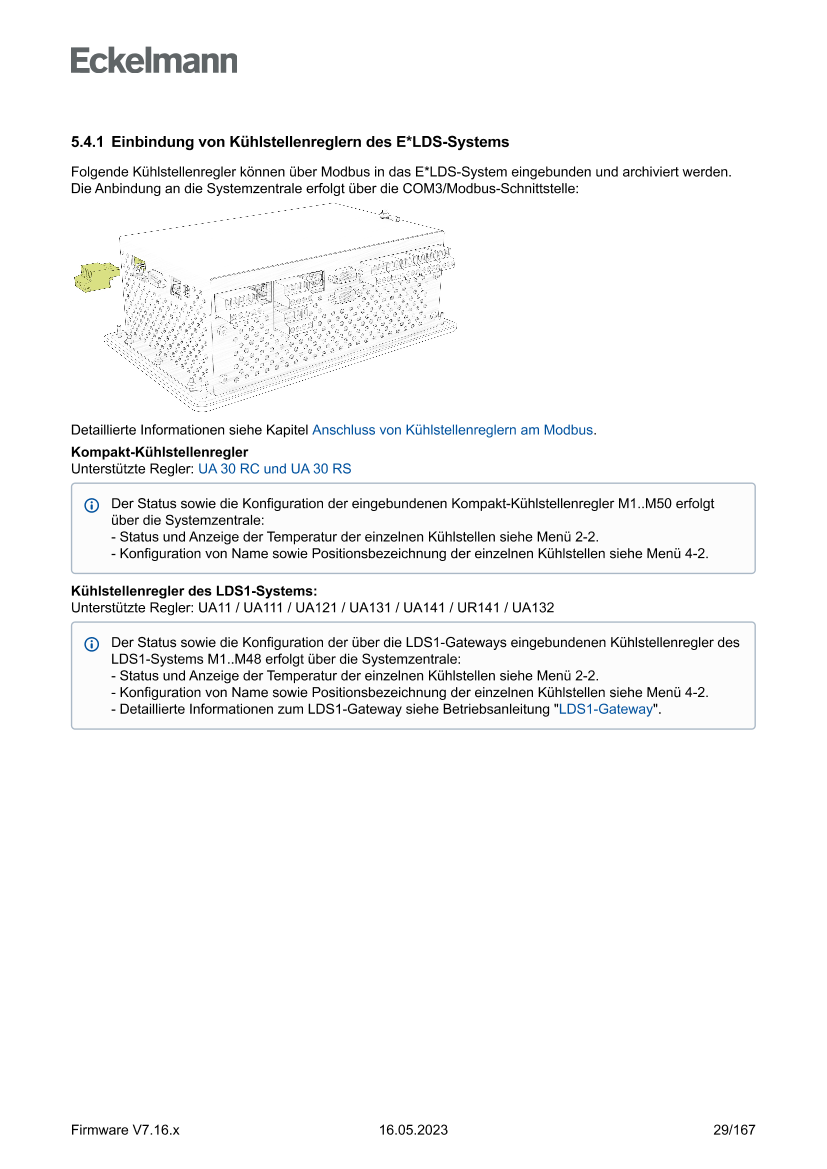 Eckelmann

5.4.1 Einbindung von Kühlstellenreglern des E*LDS-Systems

Folgende Kühlstellenregler können über Modbus in das E*LDS-System eingebunden und archiviert werden. Die Anbindung an die Systemzentrale erfolgt über die COM3/Modbus-Schnittstelle:

Detaillierte Informationen siehe Kapitel Anschluss von Kühlstellenreglern am Modbus.

Kompakt-Kühlstellenregler
Unterstützte Regler: UA 30 RC und UA 30 RS

Der Status sowie die Konfiguration der eingebundenen Kompakt-Kühlstellenregler M1..M50 erfolgt über die Systemzentrale:
- Status und Anzeige der Temperatur der einzelnen Kühlstellen siehe Menü 2-2.
- Konfiguration von Name sowie Positionsbezeichnung der einzelnen Kühlstellen siehe Menü 4-2.

Kühlstellenregler des LDS1-Systems:
Unterstützte Regler: UA11 / UA111 / UA121 / UA131 / UA141 / UR141 / UA132

Der Status sowie die Konfiguration der über die LDS1-Gateways eingebundenen Kühlstellenregler des LDS1-Systems M1..M48 erfolgt über die Systemzentrale:
- Status und Anzeige der Temperatur der einzelnen Kühlstellen siehe Menü 2-2.
- Konfiguration von Name sowie Positionsbezeichnung der einzelnen Kühlstellen siehe Menü 4-2.
- Detaillierte Informationen zum LDS1-Gateway siehe Betriebsanleitung "LDS1-Gateway".

Firmware V7.16.x 16.05.2023 29/167