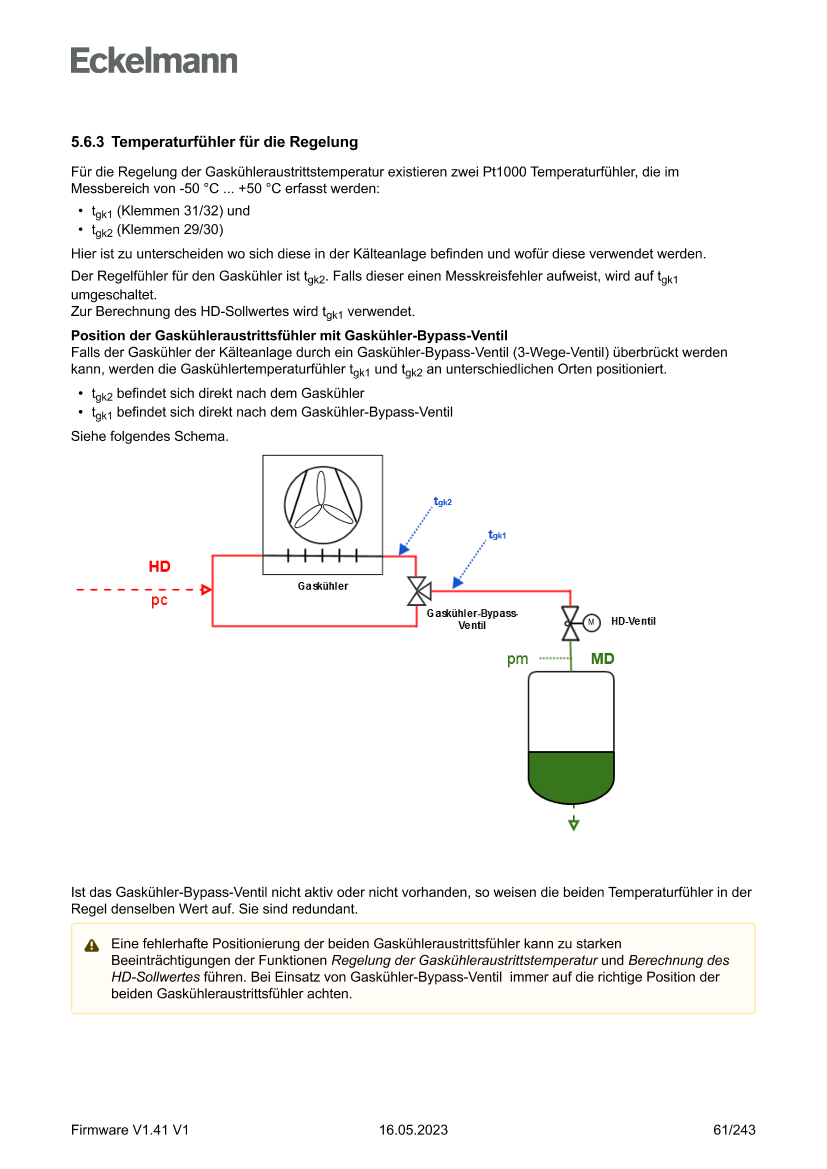 Eckelmann

5.6.3 Temperaturfühler für die Regelung

Für die Regelung der Gaskühleraustrittstemperatur existieren zwei Pt1000 Temperaturfühler, die im Messbereich von -50 °C ... +50 °C erfasst werden:

• $t_{gk1}$ (Klemmen 31/32) und
• $t_{gk2}$ (Klemmen 29/30)

Hier ist zu unterscheiden wo sich diese in der Kälteanlage befinden und wofür diese verwendet werden.

Der Regelfühler für den Gaskühler ist $t_{gk2}$. Falls dieser einen Messkreisfehler aufweist, wird auf $t_{gk1}$ umgeschaltet.
Zur Berechnung des HD-Sollwertes wird $t_{gk1}$ verwendet.

Position der Gaskühleraustrittsfühler mit Gaskühler-Bypass-Ventil
Falls der Gaskühler der Kälteanlage durch ein Gaskühler-Bypass-Ventil (3-Wege-Ventil) überbrückt werden kann, werden die Gaskühlertemperaturfühler $t_{gk1}$ und $t_{gk2}$ an unterschiedlichen Orten positioniert.

• $t_{gk2}$ befindet sich direkt nach dem Gaskühler
• $t_{gk1}$ befindet sich direkt nach dem Gaskühler-Bypass-Ventil

Siehe folgendes Schema.

$t_{gk2}$
$t_{gk1}$
HD
pc
Gaskühler
Gaskühler-Bypass-Ventil
M
HD-Ventil
pm
MD

Ist das Gaskühler-Bypass-Ventil nicht aktiv oder nicht vorhanden, so weisen die beiden Temperaturfühler in der Regel denselben Wert auf. Sie sind redundant.

Eine fehlerhafte Positionierung der beiden Gaskühleraustrittsfühler kann zu starken Beeinträchtigungen der Funktionen Regelung der Gaskühleraustrittstemperatur und Berechnung des HD-Sollwertes führen. Bei Einsatz von Gaskühler-Bypass-Ventil immer auf die richtige Position der beiden Gaskühleraustrittsfühler achten.

Firmware V1.41 V1
16.05.2023
61/243