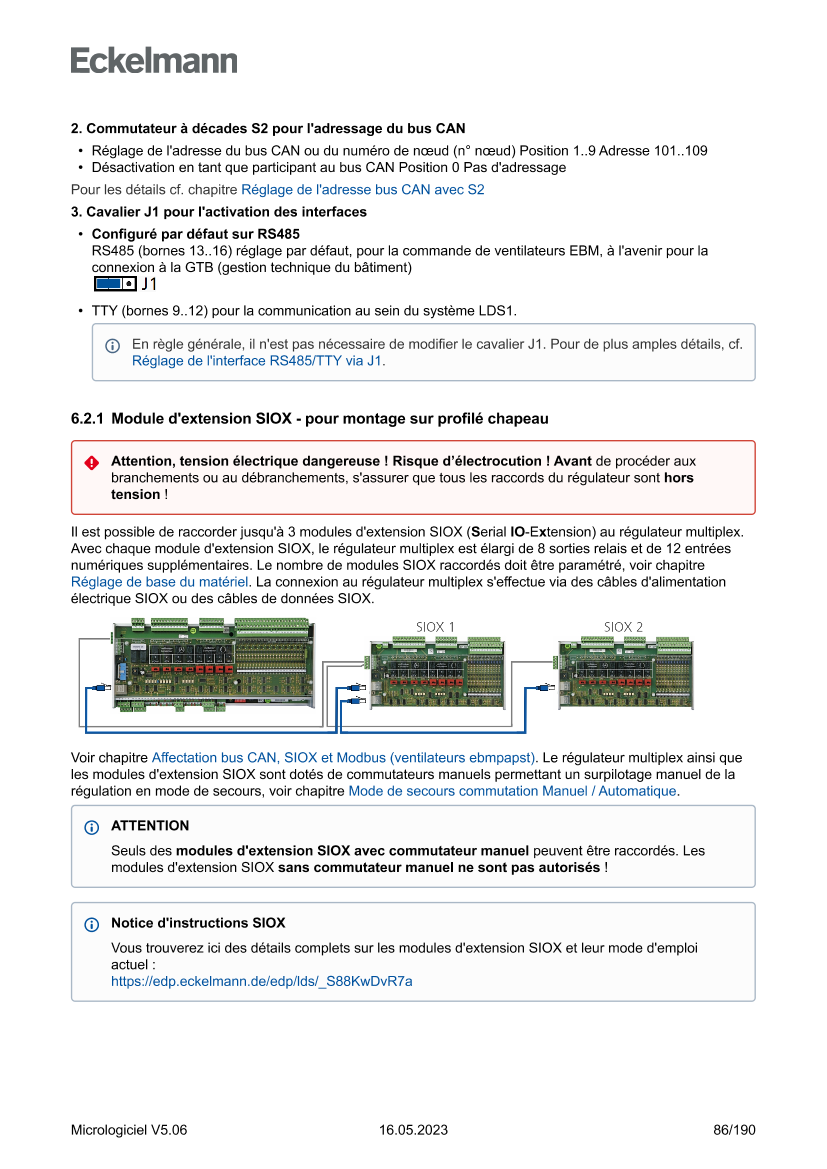 Eckelmann

2. Commutateur à décades S2 pour l'adressage du bus CAN

• Réglage de l'adresse du bus CAN ou du numéro de nœud (n° nœud) Position 1..9 Adresse 101..109
• Désactivation en tant que participant au bus CAN Position 0 Pas d'adressage

Pour les détails cf. chapitre Réglage de l'adresse bus CAN avec S2

3. Cavalier J1 pour l'activation des interfaces

• Configuré par défaut sur RS485
RS485 (bornes 13..16) réglage par défaut, pour la commande de ventilateurs EBM, à l'avenir pour la connexion à la GTB (gestion technique du bâtiment)
J1

• TTY (bornes 9..12) pour la communication au sein du système LDS1.

En règle générale, il n'est pas nécessaire de modifier le cavalier J1. Pour de plus amples détails, cf. Réglage de l'interface RS485/TTY via J1.

6.2.1 Module d'extension SIOX - pour montage sur profilé chapeau

Attention, tension électrique dangereuse ! Risque d'électrocution ! Avant de procéder aux branchements ou au débranchements, s'assurer que tous les raccords du régulateur sont hors tension !

Il est possible de raccorder jusqu'à 3 modules d'extension SIOX (Serial IO-Extension) au régulateur multiplex. Avec chaque module d'extension SIOX, le régulateur multiplex est élargi de 8 sorties relais et de 12 entrées numériques supplémentaires. Le nombre de modules SIOX raccordés doit être paramétré, voir chapitre Réglage de base du matériel. La connexion au régulateur multiplex s'effectue via des câbles d'alimentation électrique SIOX ou des câbles de données SIOX.

SIOX 1

SIOX 2

Voir chapitre Affectation bus CAN, SIOX et Modbus (ventilateurs ebmpapst). Le régulateur multiplex ainsi que les modules d'extension SIOX sont dotés de commutateurs manuels permettant un surpilotage manuel de la régulation en mode de secours, voir chapitre Mode de secours commutation Manuel / Automatique.

ATTENTION

Seuls des modules d'extension SIOX avec commutateur manuel peuvent être raccordés. Les modules d'extension SIOX sans commutateur manuel ne sont pas autorisés !

Notice d'instructions SIOX

Vous trouverez ici des détails complets sur les modules d'extension SIOX et leur mode d'emploi actuel :
https://edp.eckelmann.de/edp/lds/_S88KwDvR7a

Micrologiciel V5.06 16.05.2023 86/190