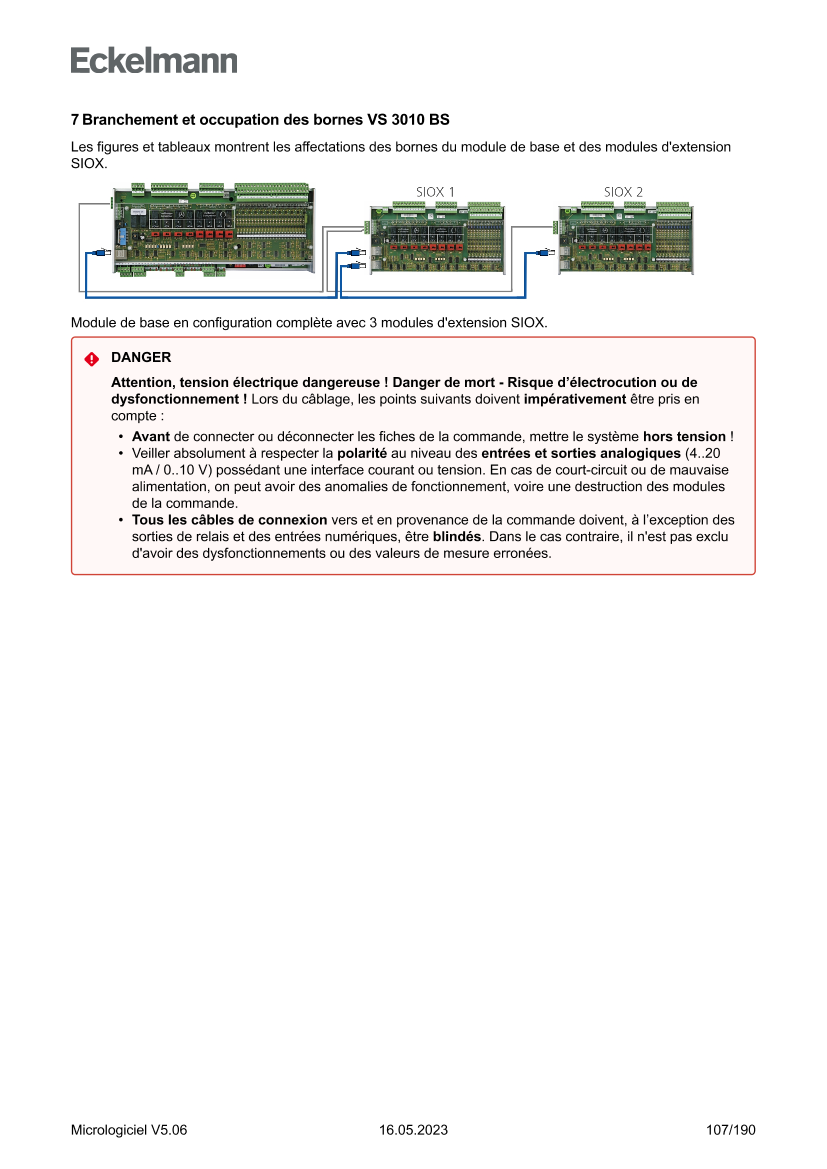 Eckelmann

7 Branchement et occupation des bornes VS 3010 BS

Les figures et tableaux montrent les affectations des bornes du module de base et des modules d'extension SIOX.

SIOX 1

SIOX 2

Module de base en configuration complète avec 3 modules d'extension SIOX.

DANGER

Attention, tension électrique dangereuse ! Danger de mort - Risque d'électrocution ou de dysfonctionnement ! Lors du câblage, les points suivants doivent impérativement être pris en compte :

• Avant de connecter ou déconnecter les fiches de la commande, mettre le système hors tension !
• Veiller absolument à respecter la polarité au niveau des entrées et sorties analogiques (4..20 mA / 0..10 V) possédant une interface courant ou tension. En cas de court-circuit ou de mauvaise alimentation, on peut avoir des anomalies de fonctionnement, voire une destruction des modules de la commande.
• Tous les câbles de connexion vers et en provenance de la commande doivent, à l'exception des sorties de relais et des entrées numériques, être blindés. Dans le cas contraire, il n'est pas exclu d'avoir des dysfonctionnements ou des valeurs de mesure erronées.

Micrologiciel V5.06
16.05.2023
107/190