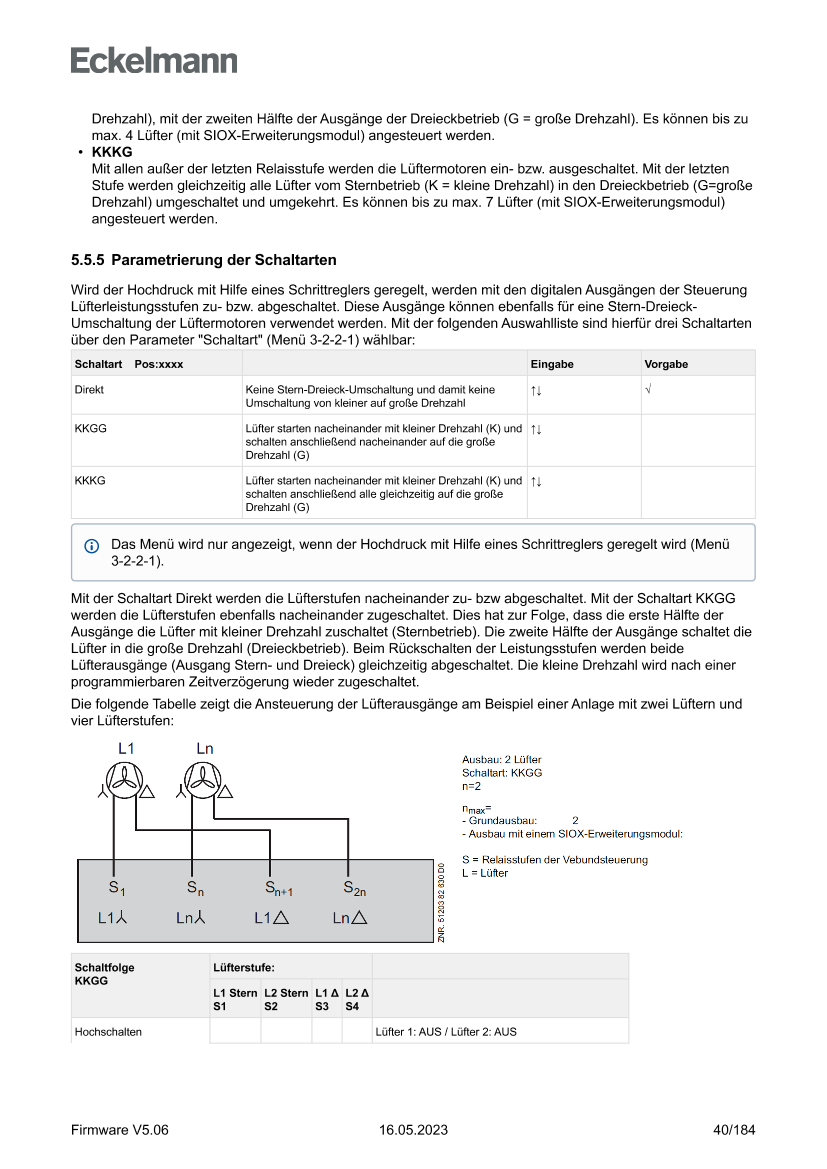 Eckelmann

Drehzahl), mit der zweiten Hälfte der Ausgänge der Dreieckbetrieb (G = große Drehzahl). Es können bis zu max. 4 Lüfter (mit SIOX-Erweiterungsmodul) angesteuert werden.

• **KKKG**
Mit allen außer der letzten Relaisstufe werden die Lüftermotoren ein- bzw. ausgeschaltet. Mit der letzten Stufe werden gleichzeitig alle Lüfter vom Sternbetrieb (K = kleine Drehzahl) in den Dreieckbetrieb (G=große Drehzahl) umgeschaltet und umgekehrt. Es können bis zu max. 7 Lüfter (mit SIOX-Erweiterungsmodul) angesteuert werden.

5.5.5 Parametrierung der Schaltarten

Wird der Hochdruck mit Hilfe eines Schrittreglers geregelt, werden mit den digitalen Ausgängen der Steuerung Lüfterleistungsstufen zu- bzw. abgeschaltet. Diese Ausgänge können ebenfalls für eine Stern-Dreieck-Umschaltung der Lüftermotoren verwendet werden. Mit der folgenden Auswahlliste sind hierfür drei Schaltarten über den Parameter "Schaltart" (Menü 3-2-2-1) wählbar:

| Schaltart Pos:xxxx | | Eingabe | Vorgabe |
|---|---|---|---|
| Direkt | Keine Stern-Dreieck-Umschaltung und damit keine Umschaltung von kleiner auf große Drehzahl | ↑↓ | √ |
| KKGG | Lüfter starten nacheinander mit kleiner Drehzahl (K) und schalten anschließend nacheinander auf die große Drehzahl (G) | ↑↓ | |
| KKKG | Lüfter starten nacheinander mit kleiner Drehzahl (K) und schalten anschließend alle gleichzeitig auf die große Drehzahl (G) | ↑↓ | |

Das Menü wird nur angezeigt, wenn der Hochdruck mit Hilfe eines Schrittreglers geregelt wird (Menü 3-2-2-1).

Mit der Schaltart Direkt werden die Lüfterstufen nacheinander zu- bzw abgeschaltet. Mit der Schaltart KKGG werden die Lüfterstufen ebenfalls nacheinander zugeschaltet. Dies hat zur Folge, dass die erste Hälfte der Ausgänge die Lüfter mit kleiner Drehzahl zuschaltet (Sternbetrieb). Die zweite Hälfte der Ausgänge schaltet die Lüfter in die große Drehzahl (Dreieckbetrieb). Beim Rückschalten der Leistungsstufen werden beide Lüfterausgänge (Ausgang Stern- und Dreieck) gleichzeitig abgeschaltet. Die kleine Drehzahl wird nach einer programmierbaren Zeitverzögerung wieder zugeschaltet.

Die folgende Tabelle zeigt die Ansteuerung der Lüfterausgänge am Beispiel einer Anlage mit zwei Lüftern und vier Lüfterstufen:

L1 Ln
$S_1$ $S_n$ $S_{n+1}$ $S_{2n}$
L1⅄ Ln⅄ L1△ Ln△
ZNR. 51203 82 830 D0

Ausbau: 2 Lüfter
Schaltart: KKGG
n=2

$n_{max}$=
- Grundausbau: 2
- Ausbau mit einem SIOX-Erweiterungsmodul:

S = Relaisstufen der Vebundsteuerung
L = Lüfter

| Schaltfolge KKGG | Lüfterstufe: | | | | |
|---|---|---|---|---|---|
| | L1 Stern S1 | L2 Stern S2 | L1 Δ S3 | L2 Δ S4 | |
| Hochschalten | | | | | Lüfter 1: AUS / Lüfter 2: AUS |

Firmware V5.06 16.05.2023 40/184