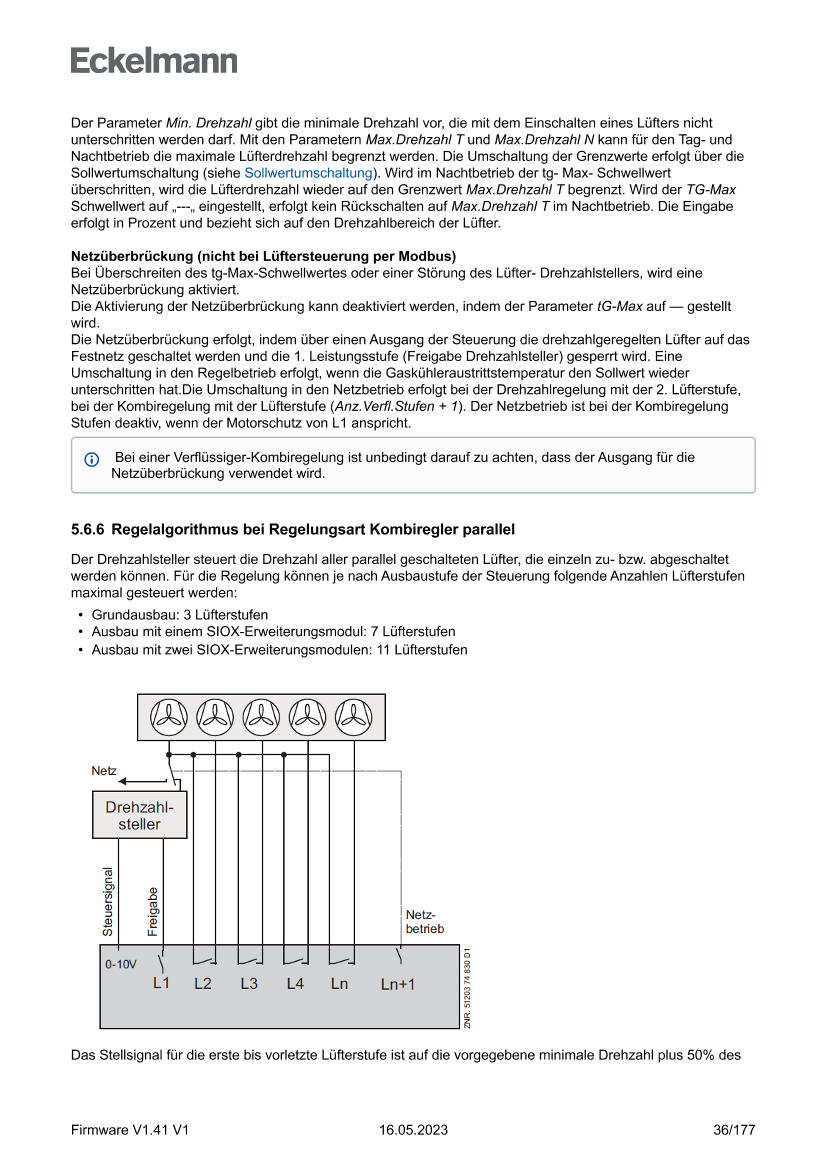 Eckelmann

Der Parameter Min. Drehzahl gibt die minimale Drehzahl vor, die mit dem Einschalten eines Lüfters nicht unterschritten werden darf. Mit den Parametern Max.Drehzahl T und Max.Drehzahl N kann für den Tag- und Nachtbetrieb die maximale Lüfterdrehzahl begrenzt werden. Die Umschaltung der Grenzwerte erfolgt über die Sollwertumschaltung (siehe Sollwertumschaltung). Wird im Nachtbetrieb der tg- Max- Schwellwert überschritten, wird die Lüfterdrehzahl wieder auf den Grenzwert Max.Drehzahl T begrenzt. Wird der TG-Max Schwellwert auf „---„ eingestellt, erfolgt kein Rückschalten auf Max.Drehzahl T im Nachtbetrieb. Die Eingabe erfolgt in Prozent und bezieht sich auf den Drehzahlbereich der Lüfter.

Netzüberbrückung (nicht bei Lüftersteuerung per Modbus)
Bei Überschreiten des tg-Max-Schwellwertes oder einer Störung des Lüfter- Drehzahlstellers, wird eine Netzüberbrückung aktiviert.
Die Aktivierung der Netzüberbrückung kann deaktiviert werden, indem der Parameter tG-Max auf — gestellt wird.
Die Netzüberbrückung erfolgt, indem über einen Ausgang der Steuerung die drehzahlgeregelten Lüfter auf das Festnetz geschaltet werden und die 1. Leistungsstufe (Freigabe Drehzahlsteller) gesperrt wird. Eine Umschaltung in den Regelbetrieb erfolgt, wenn die Gaskühleraustrittstemperatur den Sollwert wieder unterschritten hat.Die Umschaltung in den Netzbetrieb erfolgt bei der Drehzahlregelung mit der 2. Lüfterstufe, bei der Kombiregelung mit der Lüfterstufe (Anz.Verfl.Stufen + 1). Der Netzbetrieb ist bei der Kombiregelung Stufen deaktiv, wenn der Motorschutz von L1 anspricht.

Bei einer Verflüssiger-Kombiregelung ist unbedingt darauf zu achten, dass der Ausgang für die Netzüberbrückung verwendet wird.

5.6.6 Regelalgorithmus bei Regelungsart Kombiregler parallel

Der Drehzahlsteller steuert die Drehzahl aller parallel geschalteten Lüfter, die einzeln zu- bzw. abgeschaltet werden können. Für die Regelung können je nach Ausbaustufe der Steuerung folgende Anzahlen Lüfterstufen maximal gesteuert werden:
• Grundausbau: 3 Lüfterstufen
• Ausbau mit einem SIOX-Erweiterungsmodul: 7 Lüfterstufen
• Ausbau mit zwei SIOX-Erweiterungsmodulen: 11 Lüfterstufen

Netz
Drehzahl-steller
Steuersignal
Freigabe
Netz-betrieb
0-10V
L1 L2 L3 L4 Ln Ln+1
ZNR. 51203 74 830 D1

Das Stellsignal für die erste bis vorletzte Lüfterstufe ist auf die vorgegebene minimale Drehzahl plus 50% des

Firmware V1.41 V1 16.05.2023 36/177