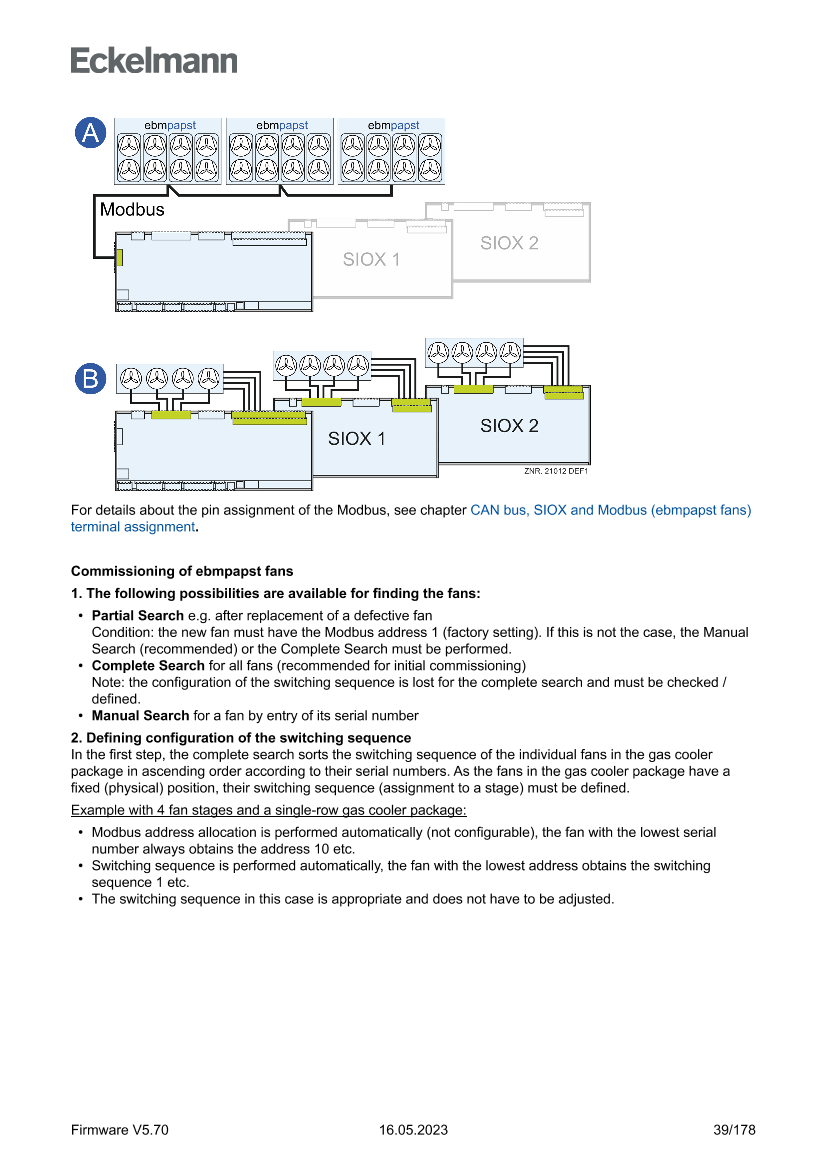 Eckelmann

A

ebmpapst

ebmpapst

ebmpapst

Modbus

SIOX 1

SIOX 2

B

SIOX 1

SIOX 2

ZNR. 21012 DEF1

For details about the pin assignment of the Modbus, see chapter CAN bus, SIOX and Modbus (ebmpapst fans) terminal assignment.

Commissioning of ebmpapst fans

1. The following possibilities are available for finding the fans:

• Partial Search e.g. after replacement of a defective fan
Condition: the new fan must have the Modbus address 1 (factory setting). If this is not the case, the Manual Search (recommended) or the Complete Search must be performed.
• Complete Search for all fans (recommended for initial commissioning)
Note: the configuration of the switching sequence is lost for the complete search and must be checked / defined.
• Manual Search for a fan by entry of its serial number

2. Defining configuration of the switching sequence
In the first step, the complete search sorts the switching sequence of the individual fans in the gas cooler package in ascending order according to their serial numbers. As the fans in the gas cooler package have a fixed (physical) position, their switching sequence (assignment to a stage) must be defined.

Example with 4 fan stages and a single-row gas cooler package:

• Modbus address allocation is performed automatically (not configurable), the fan with the lowest serial number always obtains the address 10 etc.
• Switching sequence is performed automatically, the fan with the lowest address obtains the switching sequence 1 etc.
• The switching sequence in this case is appropriate and does not have to be adjusted.

Firmware V5.70

16.05.2023

39/178