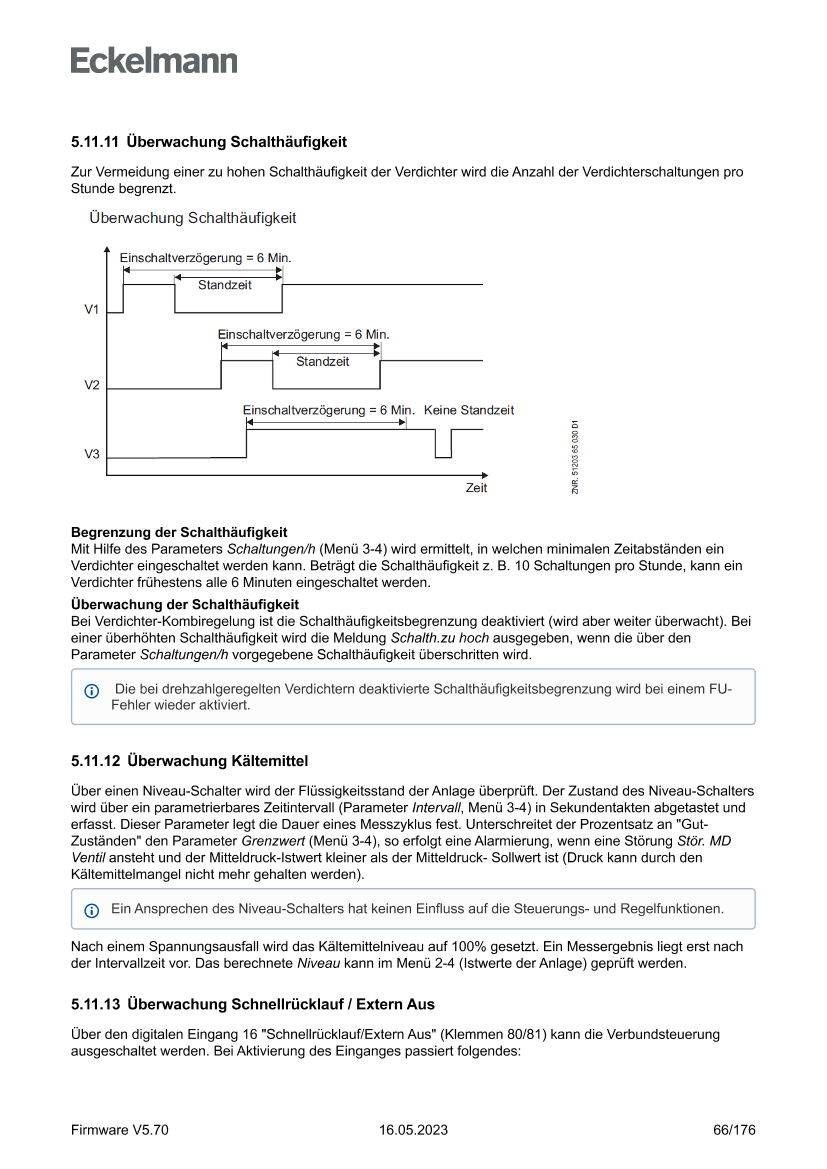 Eckelmann

5.11.11 Überwachung Schalthäufigkeit

Zur Vermeidung einer zu hohen Schalthäufigkeit der Verdichter wird die Anzahl der Verdichterschaltungen pro Stunde begrenzt.

Überwachung Schalthäufigkeit

Einschaltverzögerung = 6 Min.
Standzeit
V1
Einschaltverzögerung = 6 Min.
Standzeit
V2
Einschaltverzögerung = 6 Min. Keine Standzeit
V3
Zeit
ZNR. 51203 65 030 D1

Begrenzung der Schalthäufigkeit
Mit Hilfe des Parameters Schaltungen/h (Menü 3-4) wird ermittelt, in welchen minimalen Zeitabständen ein Verdichter eingeschaltet werden kann. Beträgt die Schalthäufigkeit z. B. 10 Schaltungen pro Stunde, kann ein Verdichter frühestens alle 6 Minuten eingeschaltet werden.
Überwachung der Schalthäufigkeit
Bei Verdichter-Kombiregelung ist die Schalthäufigkeitsbegrenzung deaktiviert (wird aber weiter überwacht). Bei einer überhöhten Schalthäufigkeit wird die Meldung Schalth.zu hoch ausgegeben, wenn die über den Parameter Schaltungen/h vorgegebene Schalthäufigkeit überschritten wird.

Die bei drehzahlgeregelten Verdichtern deaktivierte Schalthäufigkeitsbegrenzung wird bei einem FU-Fehler wieder aktiviert.

5.11.12 Überwachung Kältemittel

Über einen Niveau-Schalter wird der Flüssigkeitsstand der Anlage überprüft. Der Zustand des Niveau-Schalters wird über ein parametrierbares Zeitintervall (Parameter Intervall, Menü 3-4) in Sekundentakten abgetastet und erfasst. Dieser Parameter legt die Dauer eines Messzyklus fest. Unterschreitet der Prozentsatz an "Gut-Zuständen" den Parameter Grenzwert (Menü 3-4), so erfolgt eine Alarmierung, wenn eine Störung Stör. MD Ventil ansteht und der Mitteldruck-Istwert kleiner als der Mitteldruck- Sollwert ist (Druck kann durch den Kältemittelmangel nicht mehr gehalten werden).

Ein Ansprechen des Niveau-Schalters hat keinen Einfluss auf die Steuerungs- und Regelfunktionen.

Nach einem Spannungsausfall wird das Kältemittelniveau auf 100% gesetzt. Ein Messergebnis liegt erst nach der Intervallzeit vor. Das berechnete Niveau kann im Menü 2-4 (Istwerte der Anlage) geprüft werden.

5.11.13 Überwachung Schnellrücklauf / Extern Aus

Über den digitalen Eingang 16 "Schnellrücklauf/Extern Aus" (Klemmen 80/81) kann die Verbundsteuerung ausgeschaltet werden. Bei Aktivierung des Einganges passiert folgendes:

Firmware V5.70 16.05.2023 66/176