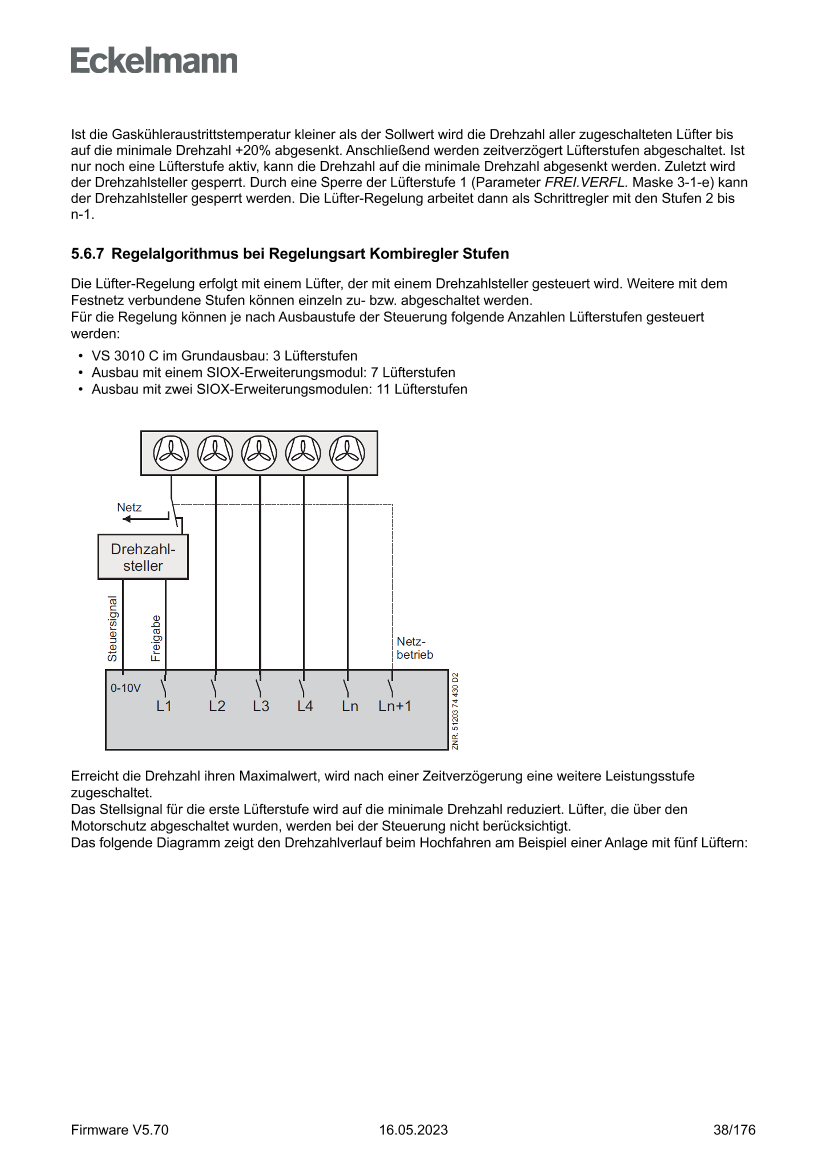 Eckelmann

Ist die Gaskühleraustrittstemperatur kleiner als der Sollwert wird die Drehzahl aller zugeschalteten Lüfter bis auf die minimale Drehzahl +20% abgesenkt. Anschließend werden zeitverzögert Lüfterstufen abgeschaltet. Ist nur noch eine Lüfterstufe aktiv, kann die Drehzahl auf die minimale Drehzahl abgesenkt werden. Zuletzt wird der Drehzahlsteller gesperrt. Durch eine Sperre der Lüfterstufe 1 (Parameter FREI.VERFL. Maske 3-1-e) kann der Drehzahlsteller gesperrt werden. Die Lüfter-Regelung arbeitet dann als Schrittregler mit den Stufen 2 bis n-1.

5.6.7 Regelalgorithmus bei Regelungsart Kombiregler Stufen

Die Lüfter-Regelung erfolgt mit einem Lüfter, der mit einem Drehzahlsteller gesteuert wird. Weitere mit dem Festnetz verbundene Stufen können einzeln zu- bzw. abgeschaltet werden.
Für die Regelung können je nach Ausbaustufe der Steuerung folgende Anzahlen Lüfterstufen gesteuert werden:

• VS 3010 C im Grundausbau: 3 Lüfterstufen
• Ausbau mit einem SIOX-Erweiterungsmodul: 7 Lüfterstufen
• Ausbau mit zwei SIOX-Erweiterungsmodulen: 11 Lüfterstufen

Netz
Drehzahl-steller
Steuersignal
Freigabe
Netz-betrieb
0-10V
L1 L2 L3 L4 Ln Ln+1
ZNR. 51203 74 430 D2

Erreicht die Drehzahl ihren Maximalwert, wird nach einer Zeitverzögerung eine weitere Leistungsstufe zugeschaltet.
Das Stellsignal für die erste Lüfterstufe wird auf die minimale Drehzahl reduziert. Lüfter, die über den Motorschutz abgeschaltet wurden, werden bei der Steuerung nicht berücksichtigt.
Das folgende Diagramm zeigt den Drehzahlverlauf beim Hochfahren am Beispiel einer Anlage mit fünf Lüftern:

Firmware V5.70 16.05.2023 38/176