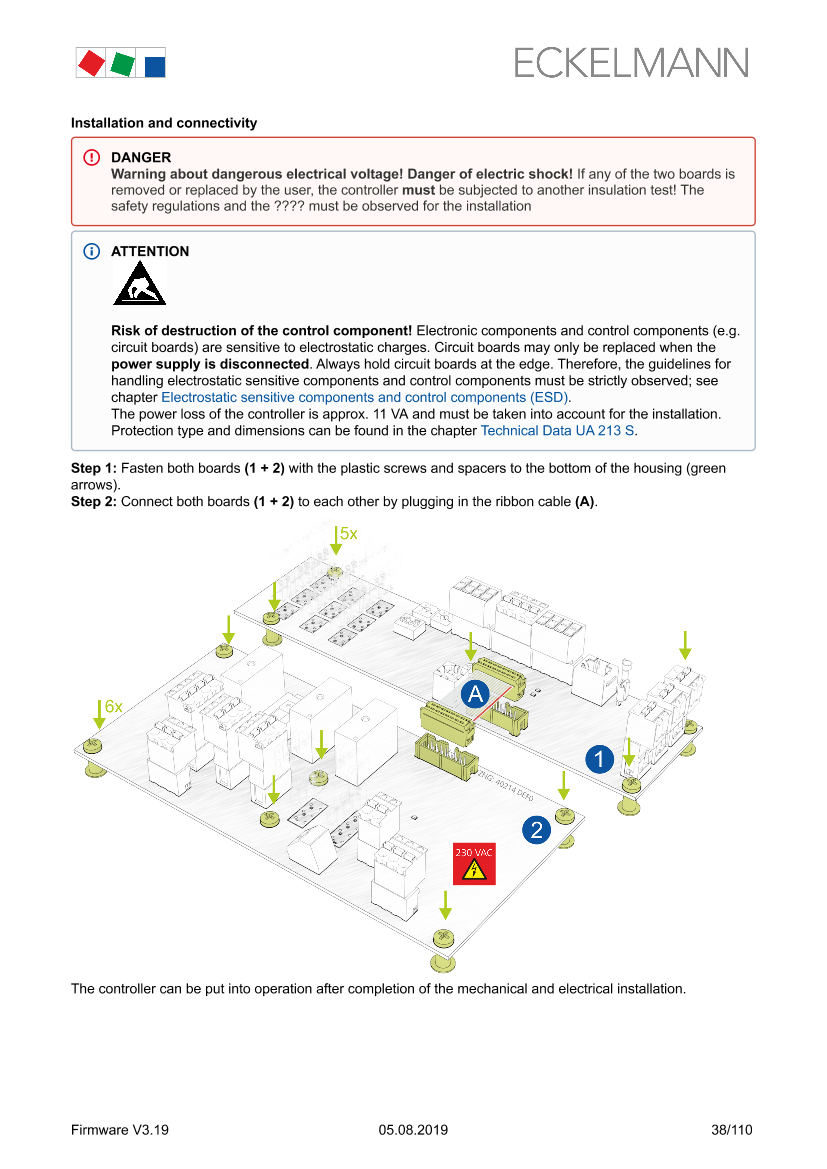 ECKELMANN

Installation and connectivity

DANGER
Warning about dangerous electrical voltage! Danger of electric shock! If any of the two boards is removed or replaced by the user, the controller must be subjected to another insulation test! The safety regulations and the ???? must be observed for the installation

ATTENTION

Risk of destruction of the control component! Electronic components and control components (e.g. circuit boards) are sensitive to electrostatic charges. Circuit boards may only be replaced when the power supply is disconnected. Always hold circuit boards at the edge. Therefore, the guidelines for handling electrostatic sensitive components and control components must be strictly observed; see chapter Electrostatic sensitive components and control components (ESD).
The power loss of the controller is approx. 11 VA and must be taken into account for the installation. Protection type and dimensions can be found in the chapter Technical Data UA 213 S.

Step 1: Fasten both boards (1 + 2) with the plastic screws and spacers to the bottom of the housing (green arrows).
Step 2: Connect both boards (1 + 2) to each other by plugging in the ribbon cable (A).

5x
6x
A
1
2
230 VAC

The controller can be put into operation after completion of the mechanical and electrical installation.

Firmware V3.19 05.08.2019 38/110