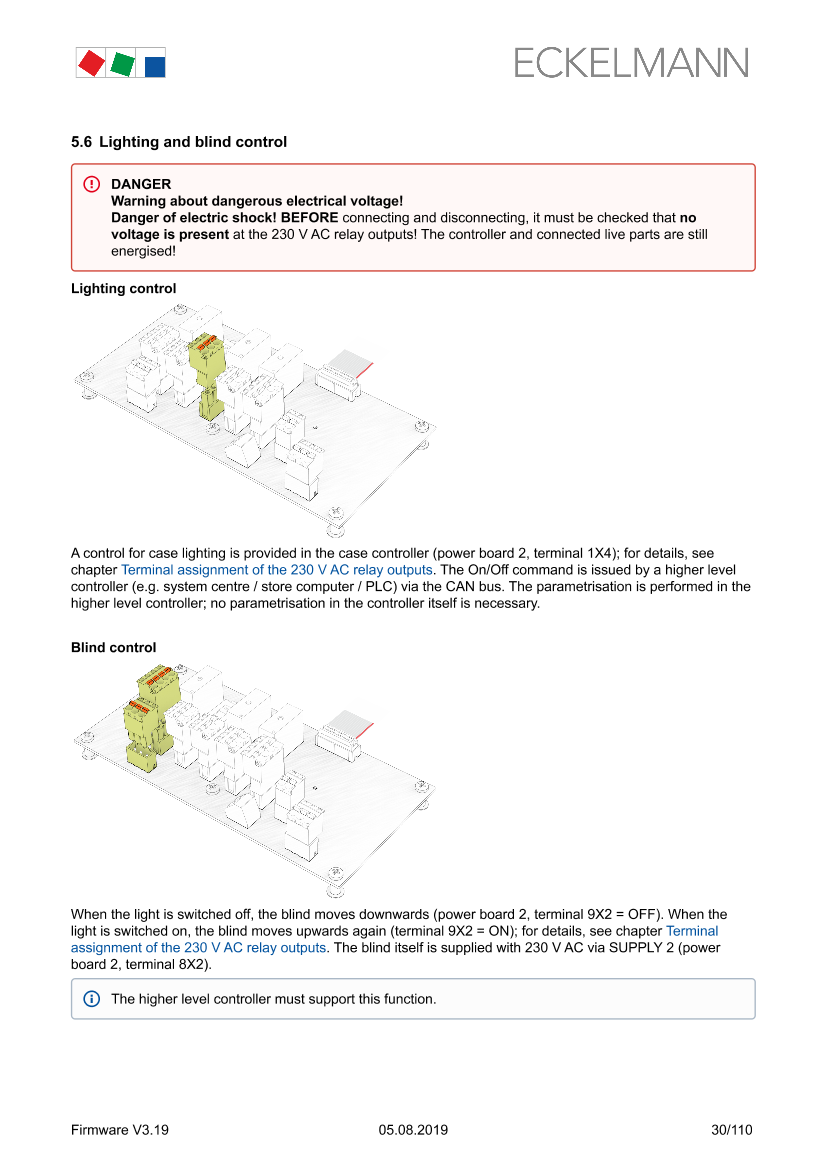 ECKELMANN

5.6 Lighting and blind control

DANGER
Warning about dangerous electrical voltage!
Danger of electric shock! BEFORE connecting and disconnecting, it must be checked that no voltage is present at the 230 V AC relay outputs! The controller and connected live parts are still energised!

Lighting control

A control for case lighting is provided in the case controller (power board 2, terminal 1X4); for details, see chapter Terminal assignment of the 230 V AC relay outputs. The On/Off command is issued by a higher level controller (e.g. system centre / store computer / PLC) via the CAN bus. The parametrisation is performed in the higher level controller; no parametrisation in the controller itself is necessary.

Blind control

When the light is switched off, the blind moves downwards (power board 2, terminal 9X2 = OFF). When the light is switched on, the blind moves upwards again (terminal 9X2 = ON); for details, see chapter Terminal assignment of the 230 V AC relay outputs. The blind itself is supplied with 230 V AC via SUPPLY 2 (power board 2, terminal 8X2).

The higher level controller must support this function.

Firmware V3.19 05.08.2019 30/110