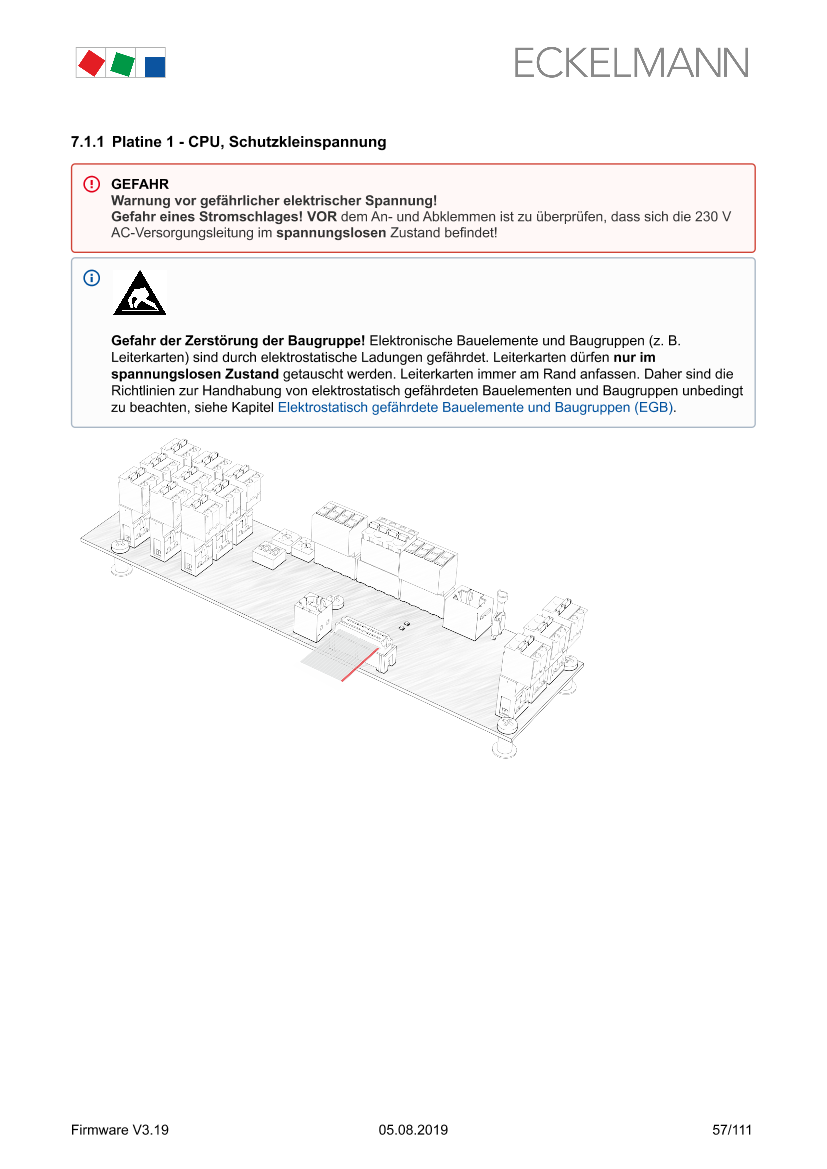 ECKELMANN

7.1.1 Platine 1 - CPU, Schutzkleinspannung

GEFAHR
Warnung vor gefährlicher elektrischer Spannung!
Gefahr eines Stromschlages! VOR dem An- und Abklemmen ist zu überprüfen, dass sich die 230 V AC-Versorgungsleitung im spannungslosen Zustand befindet!

Gefahr der Zerstörung der Baugruppe! Elektronische Bauelemente und Baugruppen (z. B. Leiterkarten) sind durch elektrostatische Ladungen gefährdet. Leiterkarten dürfen nur im spannungslosen Zustand getauscht werden. Leiterkarten immer am Rand anfassen. Daher sind die Richtlinien zur Handhabung von elektrostatisch gefährdeten Bauelementen und Baugruppen unbedingt zu beachten, siehe Kapitel Elektrostatisch gefährdete Bauelemente und Baugruppen (EGB).

Firmware V3.19 05.08.2019 57/111