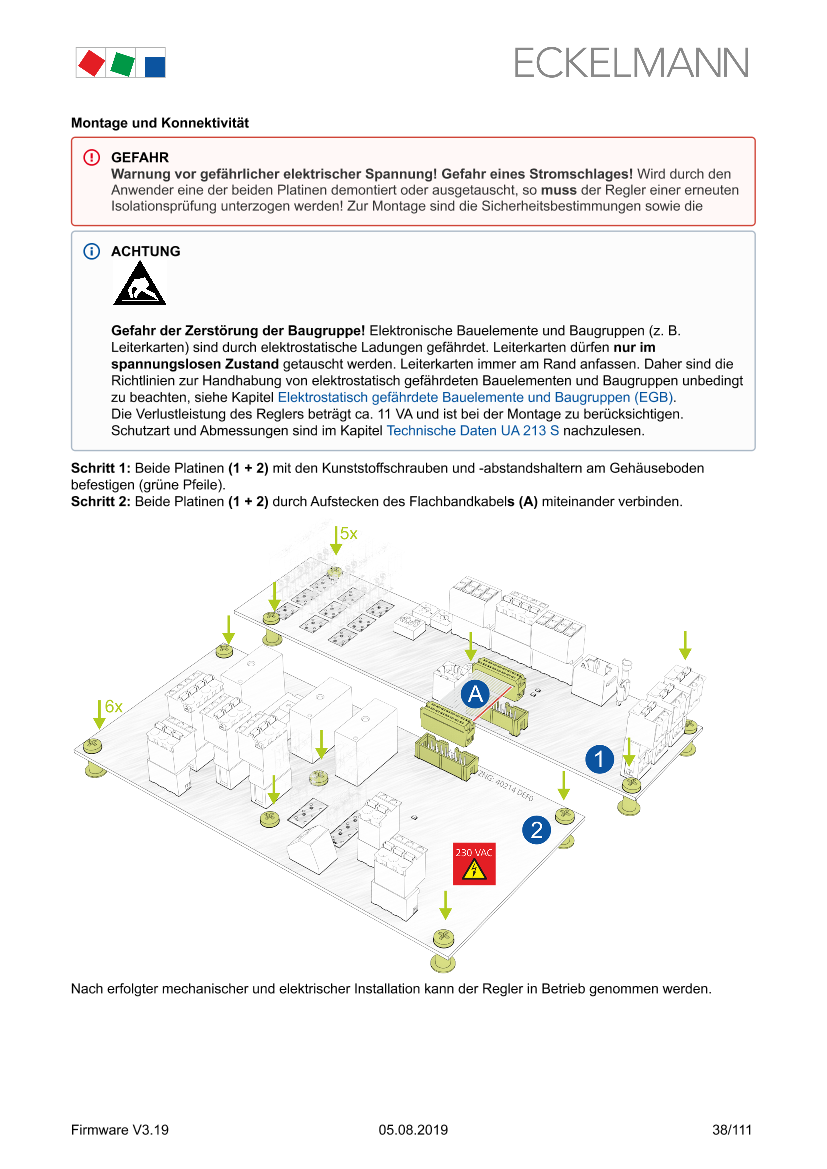 ECKELMANN

Montage und Konnektivität

GEFAHR
Warnung vor gefährlicher elektrischer Spannung! Gefahr eines Stromschlages! Wird durch den Anwender eine der beiden Platinen demontiert oder ausgetauscht, so muss der Regler einer erneuten Isolationsprüfung unterzogen werden! Zur Montage sind die Sicherheitsbestimmungen sowie die

ACHTUNG

Gefahr der Zerstörung der Baugruppe! Elektronische Bauelemente und Baugruppen (z. B. Leiterkarten) sind durch elektrostatische Ladungen gefährdet. Leiterkarten dürfen nur im spannungslosen Zustand getauscht werden. Leiterkarten immer am Rand anfassen. Daher sind die Richtlinien zur Handhabung von elektrostatisch gefährdeten Bauelementen und Baugruppen unbedingt zu beachten, siehe Kapitel Elektrostatisch gefährdete Bauelemente und Baugruppen (EGB).
Die Verlustleistung des Reglers beträgt ca. 11 VA und ist bei der Montage zu berücksichtigen.
Schutzart und Abmessungen sind im Kapitel Technische Daten UA 213 S nachzulesen.

Schritt 1: Beide Platinen (1 + 2) mit den Kunststoffschrauben und -abstandshaltern am Gehäuseboden befestigen (grüne Pfeile).
Schritt 2: Beide Platinen (1 + 2) durch Aufstecken des Flachbandkabels (A) miteinander verbinden.

5x
6x
A
1
2
230 VAC

Nach erfolgter mechanischer und elektrischer Installation kann der Regler in Betrieb genommen werden.

Firmware V3.19 05.08.2019 38/111