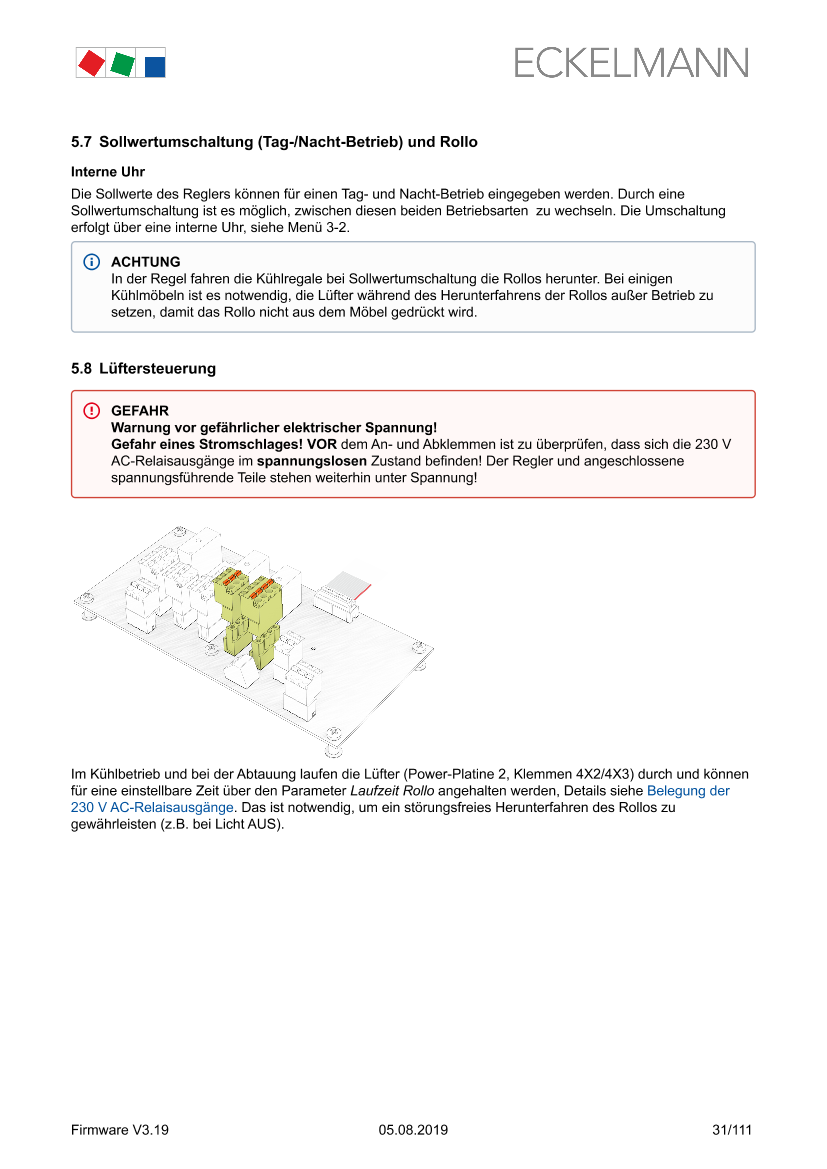 ECKELMANN

5.7 Sollwertumschaltung (Tag-/Nacht-Betrieb) und Rollo

Interne Uhr

Die Sollwerte des Reglers können für einen Tag- und Nacht-Betrieb eingegeben werden. Durch eine Sollwertumschaltung ist es möglich, zwischen diesen beiden Betriebsarten zu wechseln. Die Umschaltung erfolgt über eine interne Uhr, siehe Menü 3-2.

ACHTUNG
In der Regel fahren die Kühlregale bei Sollwertumschaltung die Rollos herunter. Bei einigen Kühlmöbeln ist es notwendig, die Lüfter während des Herunterfahrens der Rollos außer Betrieb zu setzen, damit das Rollo nicht aus dem Möbel gedrückt wird.

5.8 Lüftersteuerung

GEFAHR
Warnung vor gefährlicher elektrischer Spannung!
Gefahr eines Stromschlages! VOR dem An- und Abklemmen ist zu überprüfen, dass sich die 230 V AC-Relaisausgänge im spannungslosen Zustand befinden! Der Regler und angeschlossene spannungsführende Teile stehen weiterhin unter Spannung!

Im Kühlbetrieb und bei der Abtauung laufen die Lüfter (Power-Platine 2, Klemmen 4X2/4X3) durch und können für eine einstellbare Zeit über den Parameter Laufzeit Rollo angehalten werden, Details siehe Belegung der 230 V AC-Relaisausgänge. Das ist notwendig, um ein störungsfreies Herunterfahren des Rollos zu gewährleisten (z.B. bei Licht AUS).

Firmware V3.19 05.08.2019 31/111