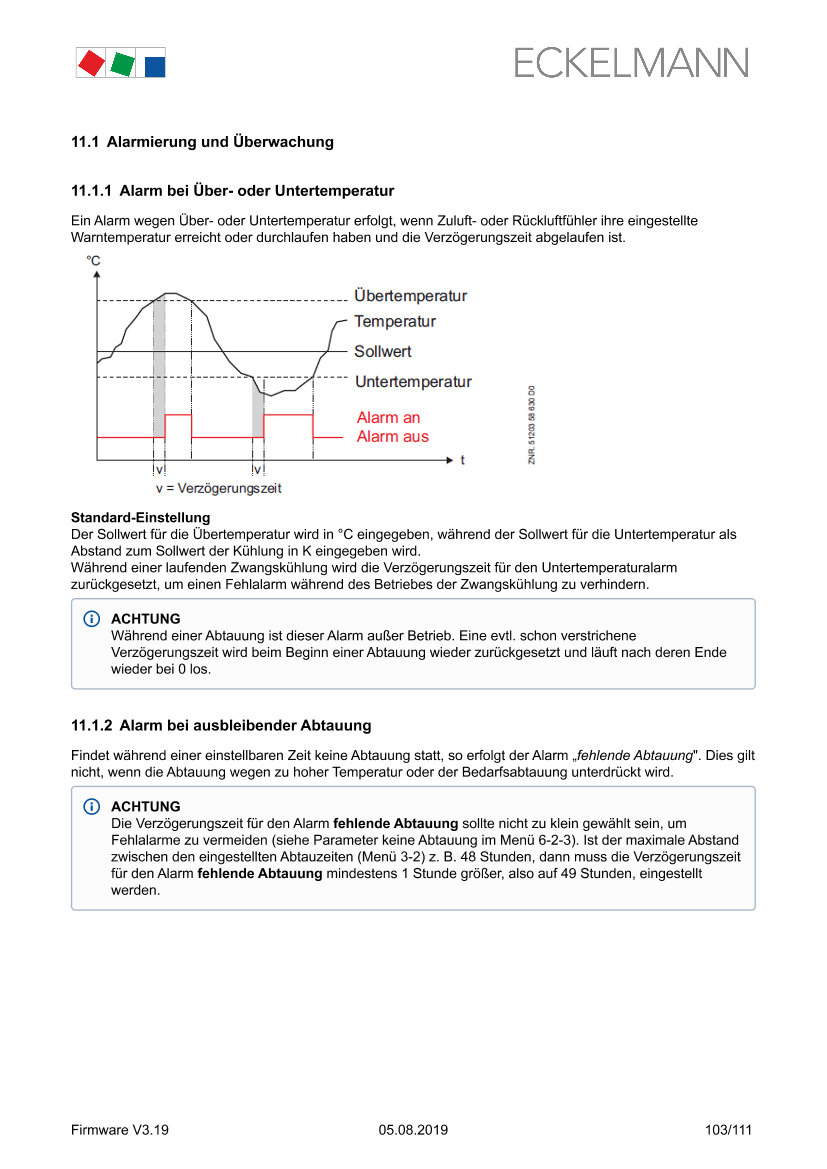 ECKELMANN

11.1 Alarmierung und Überwachung

11.1.1 Alarm bei Über- oder Untertemperatur

Ein Alarm wegen Über- oder Untertemperatur erfolgt, wenn Zuluft- oder Rückluftfühler ihre eingestellte Warntemperatur erreicht oder durchlaufen haben und die Verzögerungszeit abgelaufen ist.

°C
Übertemperatur
Temperatur
Sollwert
Untertemperatur
Alarm an
Alarm aus
t
v
v
v = Verzögerungszeit
ZNR. 51203 58 630 D0

Standard-Einstellung
Der Sollwert für die Übertemperatur wird in °C eingegeben, während der Sollwert für die Untertemperatur als Abstand zum Sollwert der Kühlung in K eingegeben wird.
Während einer laufenden Zwangskühlung wird die Verzögerungszeit für den Untertemperaturalarm zurückgesetzt, um einen Fehlalarm während des Betriebes der Zwangskühlung zu verhindern.

ACHTUNG
Während einer Abtauung ist dieser Alarm außer Betrieb. Eine evtl. schon verstrichene Verzögerungszeit wird beim Beginn einer Abtauung wieder zurückgesetzt und läuft nach deren Ende wieder bei 0 los.

11.1.2 Alarm bei ausbleibender Abtauung

Findet während einer einstellbaren Zeit keine Abtauung statt, so erfolgt der Alarm „fehlende Abtauung". Dies gilt nicht, wenn die Abtauung wegen zu hoher Temperatur oder der Bedarfsabtauung unterdrückt wird.

ACHTUNG
Die Verzögerungszeit für den Alarm fehlende Abtauung sollte nicht zu klein gewählt sein, um Fehlalarme zu vermeiden (siehe Parameter keine Abtauung im Menü 6-2-3). Ist der maximale Abstand zwischen den eingestellten Abtauzeiten (Menü 3-2) z. B. 48 Stunden, dann muss die Verzögerungszeit für den Alarm fehlende Abtauung mindestens 1 Stunde größer, also auf 49 Stunden, eingestellt werden.

Firmware V3.19
05.08.2019
103/111