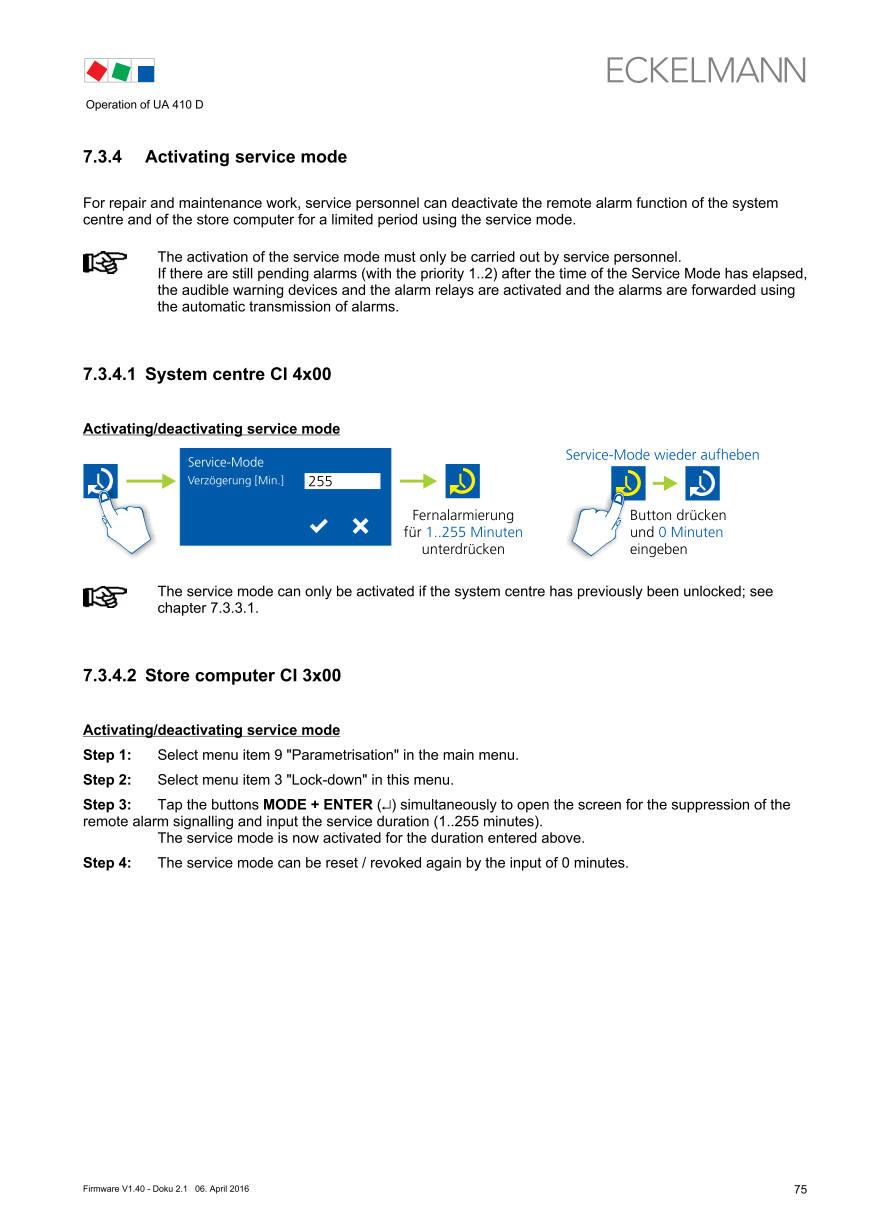 ECKELMANN

Operation of UA 410 D

7.3.4 Activating service mode

For repair and maintenance work, service personnel can deactivate the remote alarm function of the system centre and of the store computer for a limited period using the service mode.

The activation of the service mode must only be carried out by service personnel.
If there are still pending alarms (with the priority 1..2) after the time of the Service Mode has elapsed, the audible warning devices and the alarm relays are activated and the alarms are forwarded using the automatic transmission of alarms.

7.3.4.1 System centre CI 4x00

Activating/deactivating service mode

Service-Mode
Verzögerung [Min.] 255

Fernalarmierung für 1..255 Minuten unterdrücken

Service-Mode wieder aufheben

Button drücken und 0 Minuten eingeben

The service mode can only be activated if the system centre has previously been unlocked; see chapter 7.3.3.1.

7.3.4.2 Store computer CI 3x00

Activating/deactivating service mode

Step 1: Select menu item 9 "Parametrisation" in the main menu.

Step 2: Select menu item 3 "Lock-down" in this menu.

Step 3: Tap the buttons MODE + ENTER (↵) simultaneously to open the screen for the suppression of the remote alarm signalling and input the service duration (1..255 minutes).
The service mode is now activated for the duration entered above.

Step 4: The service mode can be reset / revoked again by the input of 0 minutes.

Firmware V1.40 - Doku 2.1 06. April 2016

75