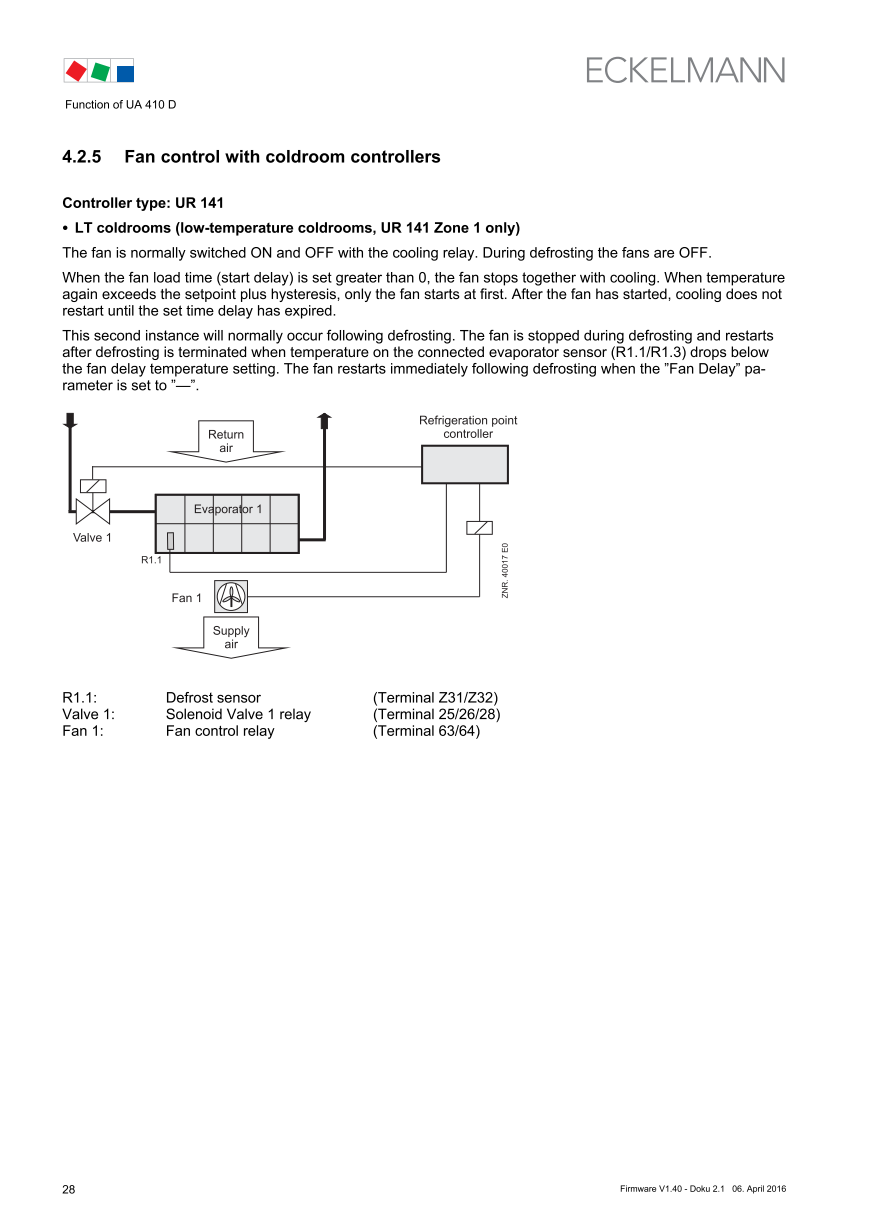 ECKELMANN

Function of UA 410 D

4.2.5 Fan control with coldroom controllers

Controller type: UR 141

• LT coldrooms (low-temperature coldrooms, UR 141 Zone 1 only)

The fan is normally switched ON and OFF with the cooling relay. During defrosting the fans are OFF.

When the fan load time (start delay) is set greater than 0, the fan stops together with cooling. When temperature again exceeds the setpoint plus hysteresis, only the fan starts at first. After the fan has started, cooling does not restart until the set time delay has expired.

This second instance will normally occur following defrosting. The fan is stopped during defrosting and restarts after defrosting is terminated when temperature on the connected evaporator sensor (R1.1/R1.3) drops below the fan delay temperature setting. The fan restarts immediately following defrosting when the "Fan Delay" parameter is set to "—".

Return air

Refrigeration point controller

Evaporator 1

Valve 1

R1.1

Fan 1

Supply air

ZNR. 40017 E0

| R1.1: | Defrost sensor | (Terminal Z31/Z32) |
|---|---|---|
| Valve 1: | Solenoid Valve 1 relay | (Terminal 25/26/28) |
| Fan 1: | Fan control relay | (Terminal 63/64) |

28

Firmware V1.40 - Doku 2.1 06. April 2016