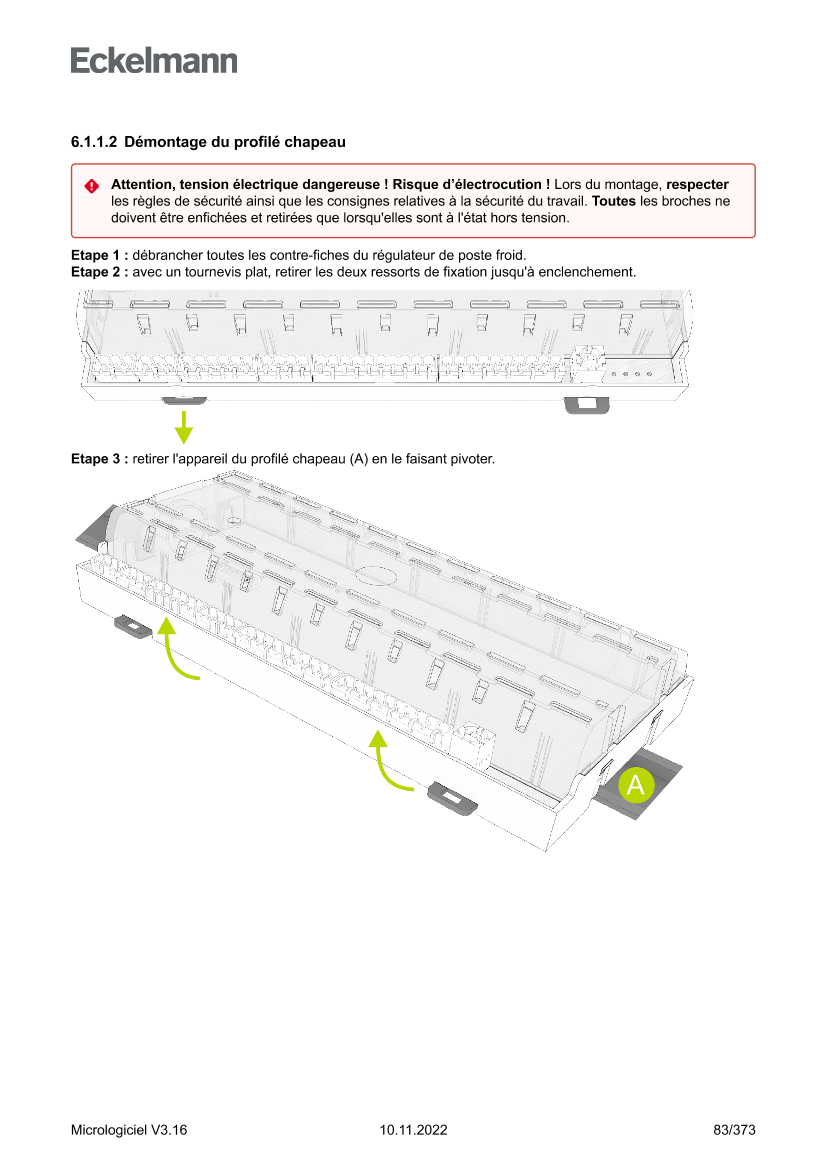 Eckelmann

6.1.1.2 Démontage du profilé chapeau

Attention, tension électrique dangereuse ! Risque d'électrocution ! Lors du montage, respecter les règles de sécurité ainsi que les consignes relatives à la sécurité du travail. Toutes les broches ne doivent être enfichées et retirées que lorsqu'elles sont à l'état hors tension.

Etape 1 : débrancher toutes les contre-fiches du régulateur de poste froid.
Etape 2 : avec un tournevis plat, retirer les deux ressorts de fixation jusqu'à enclenchement.

Etape 3 : retirer l'appareil du profilé chapeau (A) en le faisant pivoter.

A

Micrologiciel V3.16 10.11.2022 83/373