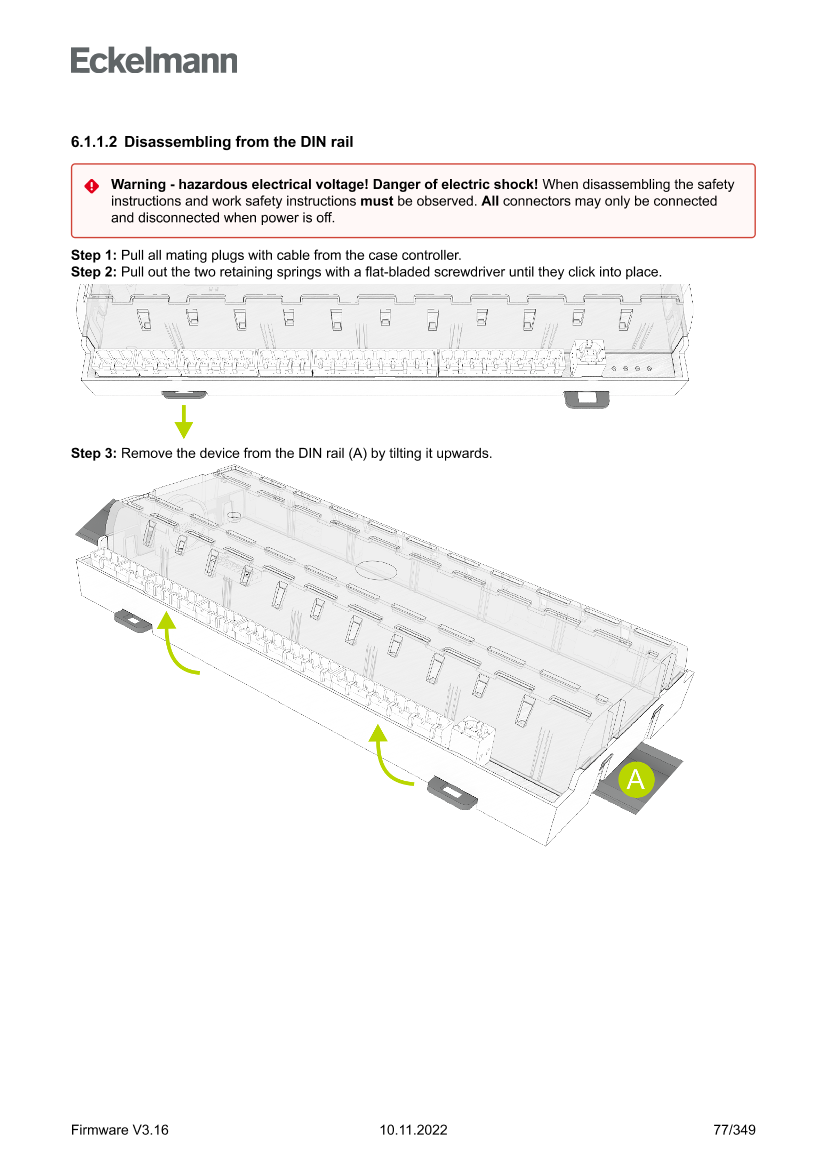 Eckelmann

6.1.1.2 Disassembling from the DIN rail

Warning - hazardous electrical voltage! Danger of electric shock! When disassembling the safety instructions and work safety instructions must be observed. All connectors may only be connected and disconnected when power is off.

Step 1: Pull all mating plugs with cable from the case controller.
Step 2: Pull out the two retaining springs with a flat-bladed screwdriver until they click into place.

Step 3: Remove the device from the DIN rail (A) by tilting it upwards.

A

Firmware V3.16 10.11.2022 77/349