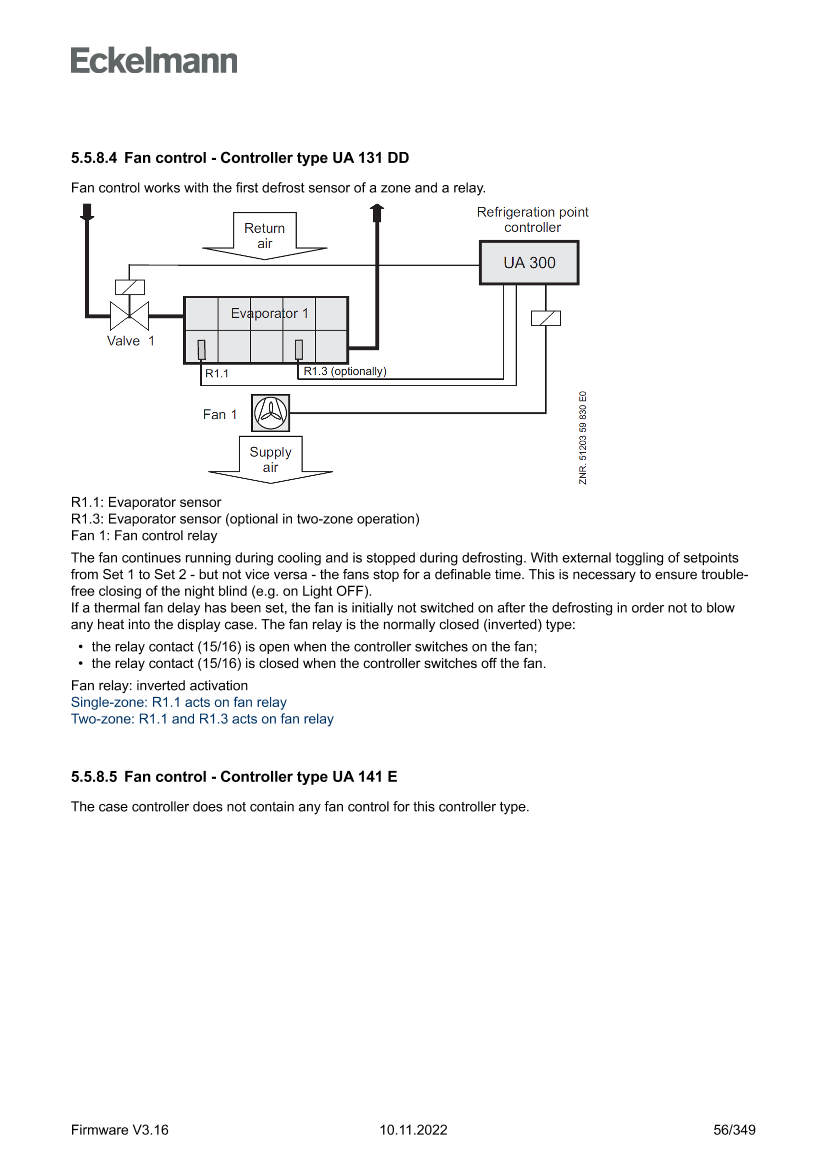 Eckelmann

5.5.8.4 Fan control - Controller type UA 131 DD

Fan control works with the first defrost sensor of a zone and a relay.

Return air

Refrigeration point controller

UA 300

Evaporator 1

Valve 1

R1.1

R1.3 (optionally)

Fan 1

Supply air

ZNR. 51203 59 830 E0

R1.1: Evaporator sensor
R1.3: Evaporator sensor (optional in two-zone operation)
Fan 1: Fan control relay

The fan continues running during cooling and is stopped during defrosting. With external toggling of setpoints from Set 1 to Set 2 - but not vice versa - the fans stop for a definable time. This is necessary to ensure trouble-free closing of the night blind (e.g. on Light OFF).
If a thermal fan delay has been set, the fan is initially not switched on after the defrosting in order not to blow any heat into the display case. The fan relay is the normally closed (inverted) type:

• the relay contact (15/16) is open when the controller switches on the fan;
• the relay contact (15/16) is closed when the controller switches off the fan.

Fan relay: inverted activation
Single-zone: R1.1 acts on fan relay
Two-zone: R1.1 and R1.3 acts on fan relay

5.5.8.5 Fan control - Controller type UA 141 E

The case controller does not contain any fan control for this controller type.

Firmware V3.16 10.11.2022 56/349