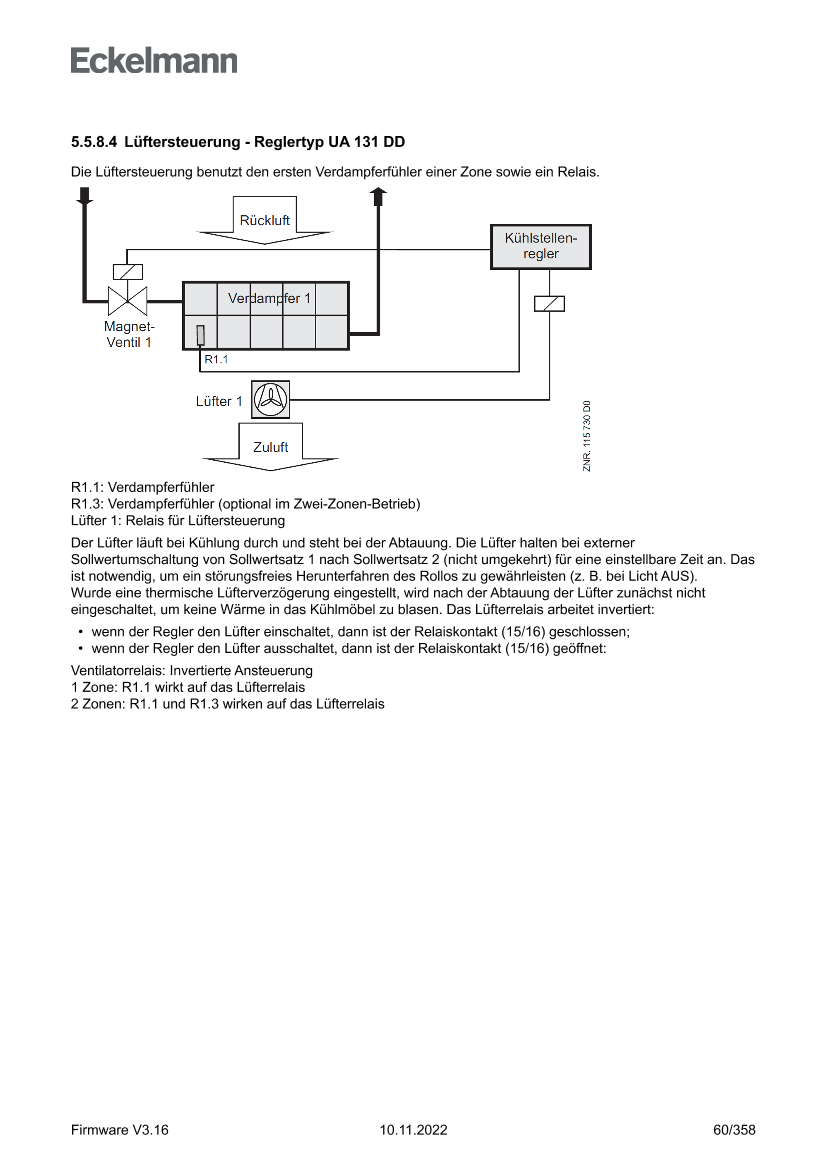 Eckelmann

5.5.8.4 Lüftersteuerung - Reglertyp UA 131 DD

Die Lüftersteuerung benutzt den ersten Verdampferfühler einer Zone sowie ein Relais.

Rückluft

Kühlstellenregler

Verdampfer 1

Magnet-Ventil 1

R1.1

Lüfter 1

Zuluft

ZNR. 115 730 D0

R1.1: Verdampferfühler
R1.3: Verdampferfühler (optional im Zwei-Zonen-Betrieb)
Lüfter 1: Relais für Lüftersteuerung

Der Lüfter läuft bei Kühlung durch und steht bei der Abtauung. Die Lüfter halten bei externer Sollwertumschaltung von Sollwertsatz 1 nach Sollwertsatz 2 (nicht umgekehrt) für eine einstellbare Zeit an. Das ist notwendig, um ein störungsfreies Herunterfahren des Rollos zu gewährleisten (z. B. bei Licht AUS).
Wurde eine thermische Lüfterverzögerung eingestellt, wird nach der Abtauung der Lüfter zunächst nicht eingeschaltet, um keine Wärme in das Kühlmöbel zu blasen. Das Lüfterrelais arbeitet invertiert:

• wenn der Regler den Lüfter einschaltet, dann ist der Relaiskontakt (15/16) geschlossen;
• wenn der Regler den Lüfter ausschaltet, dann ist der Relaiskontakt (15/16) geöffnet:

Ventilatorrelais: Invertierte Ansteuerung
1 Zone: R1.1 wirkt auf das Lüfterrelais
2 Zonen: R1.1 und R1.3 wirken auf das Lüfterrelais

Firmware V3.16 10.11.2022 60/358