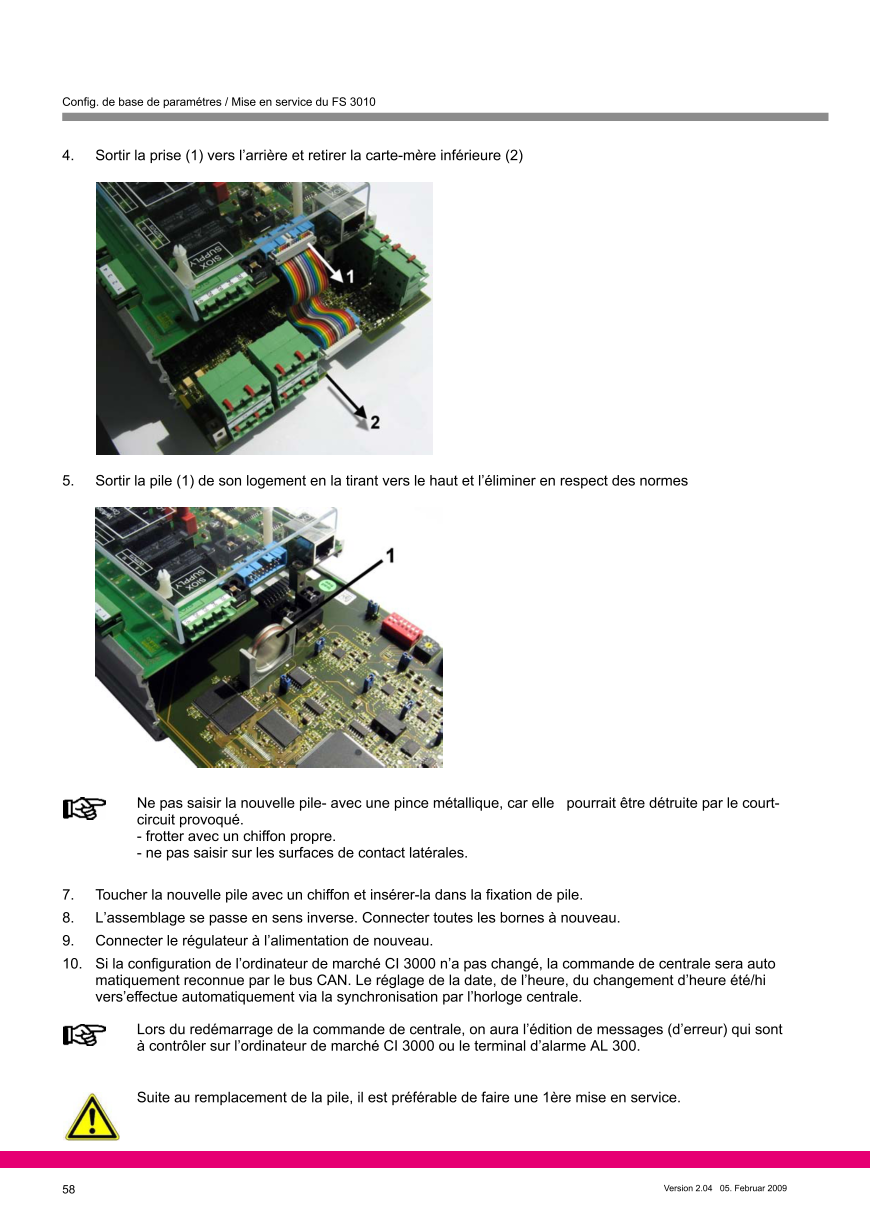 Config. de base de paramétres / Mise en service du FS 3010

4. Sortir la prise (1) vers l'arrière et retirer la carte-mère inférieure (2)

SIOX SUPPLY

1

2

5. Sortir la pile (1) de son logement en la tirant vers le haut et l'éliminer en respect des normes

SIOX SUPPLY

1

Ne pas saisir la nouvelle pile- avec une pince métallique, car elle pourrait être détruite par le court-circuit provoqué.
- frotter avec un chiffon propre.
- ne pas saisir sur les surfaces de contact latérales.

7. Toucher la nouvelle pile avec un chiffon et insérer-la dans la fixation de pile.
8. L'assemblage se passe en sens inverse. Connecter toutes les bornes à nouveau.
9. Connecter le régulateur à l'alimentation de nouveau.
10. Si la configuration de l'ordinateur de marché CI 3000 n'a pas changé, la commande de centrale sera auto matiquement reconnue par le bus CAN. Le réglage de la date, de l'heure, du changement d'heure été/hi vers'effectue automatiquement via la synchronisation par l'horloge centrale.

Lors du redémarrage de la commande de centrale, on aura l'édition de messages (d'erreur) qui sont à contrôler sur l'ordinateur de marché CI 3000 ou le terminal d'alarme AL 300.

Suite au remplacement de la pile, il est préférable de faire une 1ère mise en service.

58

Version 2.04 05. Februar 2009