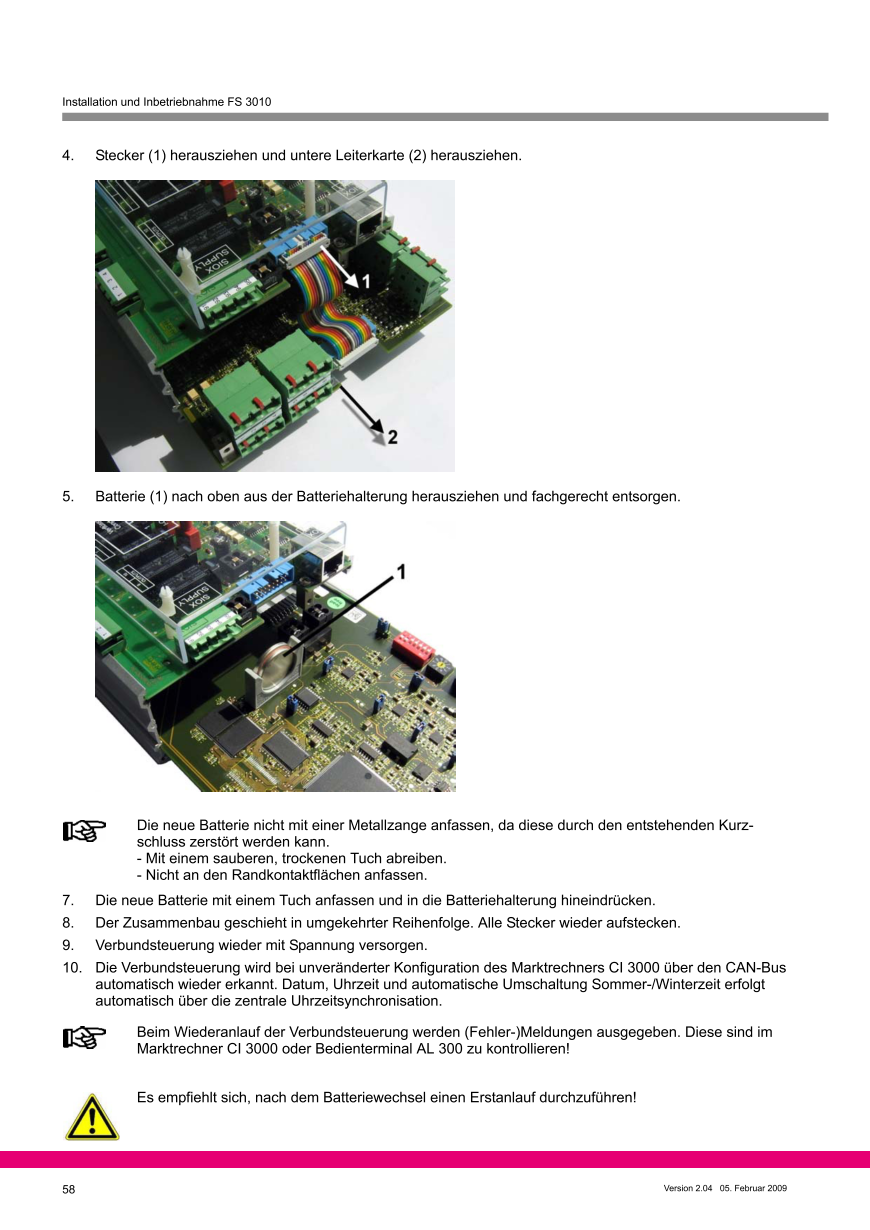 Installation und Inbetriebnahme FS 3010

4. Stecker (1) herausziehen und untere Leiterkarte (2) herausziehen.

SIOX SUPPLY

1

2

5. Batterie (1) nach oben aus der Batteriehalterung herausziehen und fachgerecht entsorgen.

SIOX SUPPLY

1

Die neue Batterie nicht mit einer Metallzange anfassen, da diese durch den entstehenden Kurzschluss zerstört werden kann.
- Mit einem sauberen, trockenen Tuch abreiben.
- Nicht an den Randkontaktflächen anfassen.

7. Die neue Batterie mit einem Tuch anfassen und in die Batteriehalterung hineindrücken.
8. Der Zusammenbau geschieht in umgekehrter Reihenfolge. Alle Stecker wieder aufstecken.
9. Verbundsteuerung wieder mit Spannung versorgen.
10. Die Verbundsteuerung wird bei unveränderter Konfiguration des Marktrechners CI 3000 über den CAN-Bus automatisch wieder erkannt. Datum, Uhrzeit und automatische Umschaltung Sommer-/Winterzeit erfolgt automatisch über die zentrale Uhrzeitsynchronisation.

Beim Wiederanlauf der Verbundsteuerung werden (Fehler-)Meldungen ausgegeben. Diese sind im Marktrechner CI 3000 oder Bedienterminal AL 300 zu kontrollieren!

Es empfiehlt sich, nach dem Batteriewechsel einen Erstanlauf durchzuführen!

58

Version 2.04 05. Februar 2009