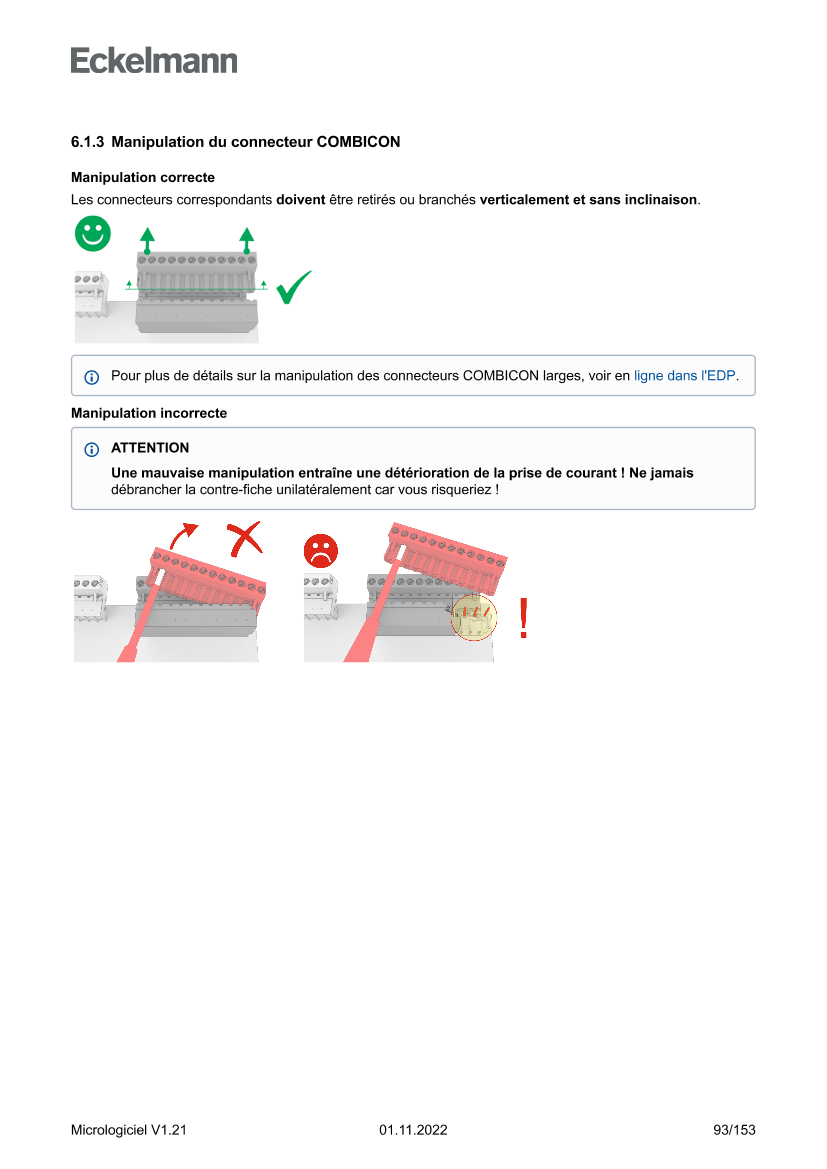 Eckelmann

6.1.3 Manipulation du connecteur COMBICON

Manipulation correcte

Les connecteurs correspondants doivent être retirés ou branchés verticalement et sans inclinaison.

Pour plus de détails sur la manipulation des connecteurs COMBICON larges, voir en ligne dans l'EDP.

Manipulation incorrecte

ATTENTION

Une mauvaise manipulation entraîne une détérioration de la prise de courant ! Ne jamais débrancher la contre-fiche unilatéralement car vous risqueriez !

!

Micrologiciel V1.21 01.11.2022 93/153