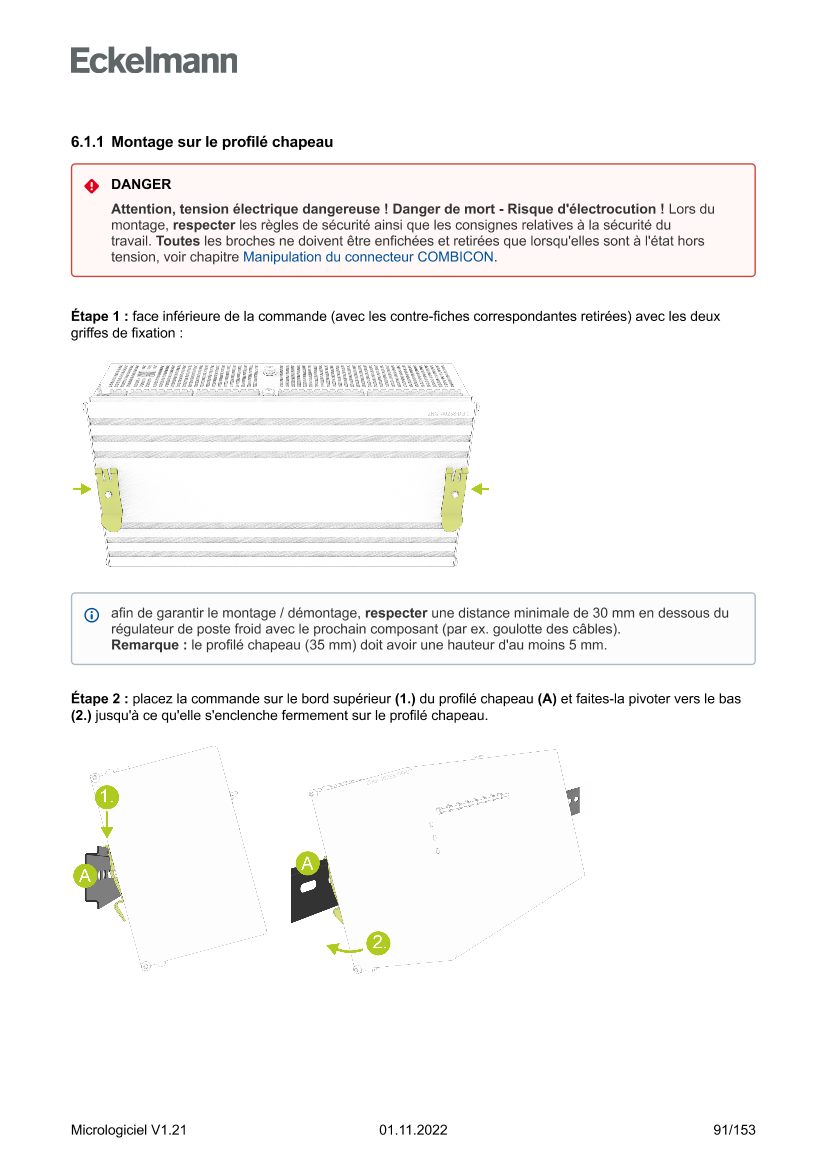 Eckelmann

6.1.1 Montage sur le profilé chapeau

DANGER

Attention, tension électrique dangereuse ! Danger de mort - Risque d'électrocution ! Lors du montage, respecter les règles de sécurité ainsi que les consignes relatives à la sécurité du travail. Toutes les broches ne doivent être enfichées et retirées que lorsqu'elles sont à l'état hors tension, voir chapitre Manipulation du connecteur COMBICON.

Étape 1 : face inférieure de la commande (avec les contre-fiches correspondantes retirées) avec les deux griffes de fixation :

afin de garantir le montage / démontage, respecter une distance minimale de 30 mm en dessous du régulateur de poste froid avec le prochain composant (par ex. goulotte des câbles).
Remarque : le profilé chapeau (35 mm) doit avoir une hauteur d'au moins 5 mm.

Étape 2 : placez la commande sur le bord supérieur (1.) du profilé chapeau (A) et faites-la pivoter vers le bas (2.) jusqu'à ce qu'elle s'enclenche fermement sur le profilé chapeau.

1.
A
A
2.

Micrologiciel V1.21 01.11.2022 91/153