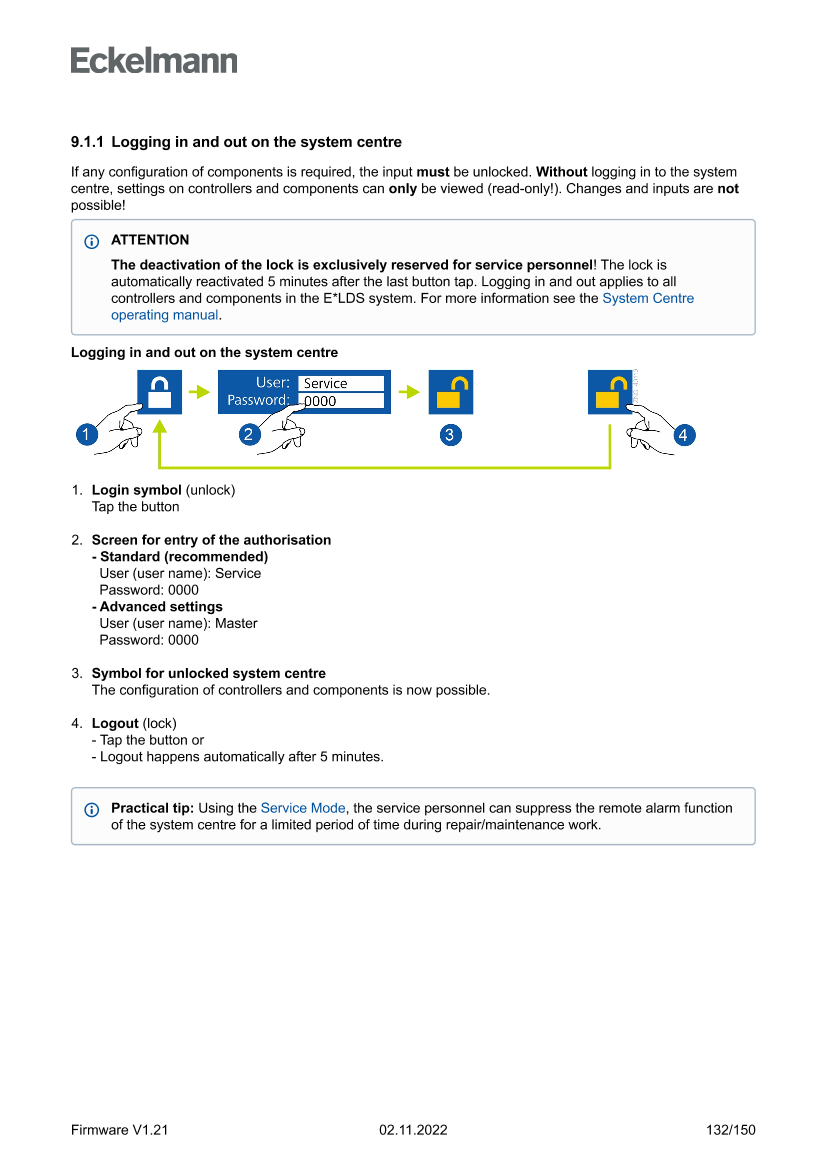 Eckelmann

9.1.1 Logging in and out on the system centre

If any configuration of components is required, the input must be unlocked. Without logging in to the system centre, settings on controllers and components can only be viewed (read-only!). Changes and inputs are not possible!

ATTENTION

The deactivation of the lock is exclusively reserved for service personnel! The lock is automatically reactivated 5 minutes after the last button tap. Logging in and out applies to all controllers and components in the E*LDS system. For more information see the System Centre operating manual.

Logging in and out on the system centre

User: Service
Password: 0000

1 2 3 4

1. Login symbol (unlock)
Tap the button

2. Screen for entry of the authorisation
- Standard (recommended)
User (user name): Service
Password: 0000
- Advanced settings
User (user name): Master
Password: 0000

3. Symbol for unlocked system centre
The configuration of controllers and components is now possible.

4. Logout (lock)
- Tap the button or
- Logout happens automatically after 5 minutes.

Practical tip: Using the Service Mode, the service personnel can suppress the remote alarm function of the system centre for a limited period of time during repair/maintenance work.

Firmware V1.21 02.11.2022 132/150