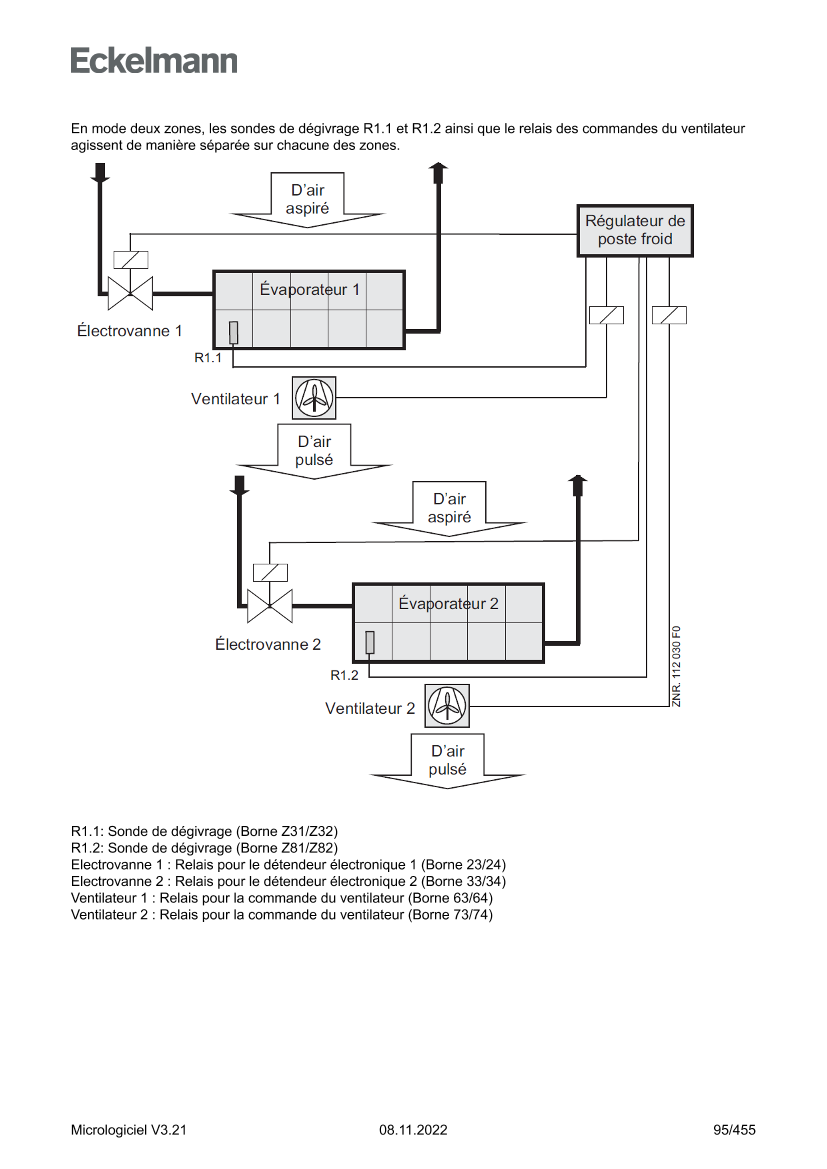 Eckelmann

En mode deux zones, les sondes de dégivrage R1.1 et R1.2 ainsi que le relais des commandes du ventilateur agissent de manière séparée sur chacune des zones.

D'air aspiré

Régulateur de poste froid

Évaporateur 1

Électrovanne 1

R1.1

Ventilateur 1

D'air pulsé

D'air aspiré

Évaporateur 2

Électrovanne 2

R1.2

Ventilateur 2

D'air pulsé

ZNR. 112 030 F0

R1.1: Sonde de dégivrage (Borne Z31/Z32)
R1.2: Sonde de dégivrage (Borne Z81/Z82)
Electrovanne 1 : Relais pour le détendeur électronique 1 (Borne 23/24)
Electrovanne 2 : Relais pour le détendeur électronique 2 (Borne 33/34)
Ventilateur 1 : Relais pour la commande du ventilateur (Borne 63/64)
Ventilateur 2 : Relais pour la commande du ventilateur (Borne 73/74)

Micrologiciel V3.21 08.11.2022 95/455