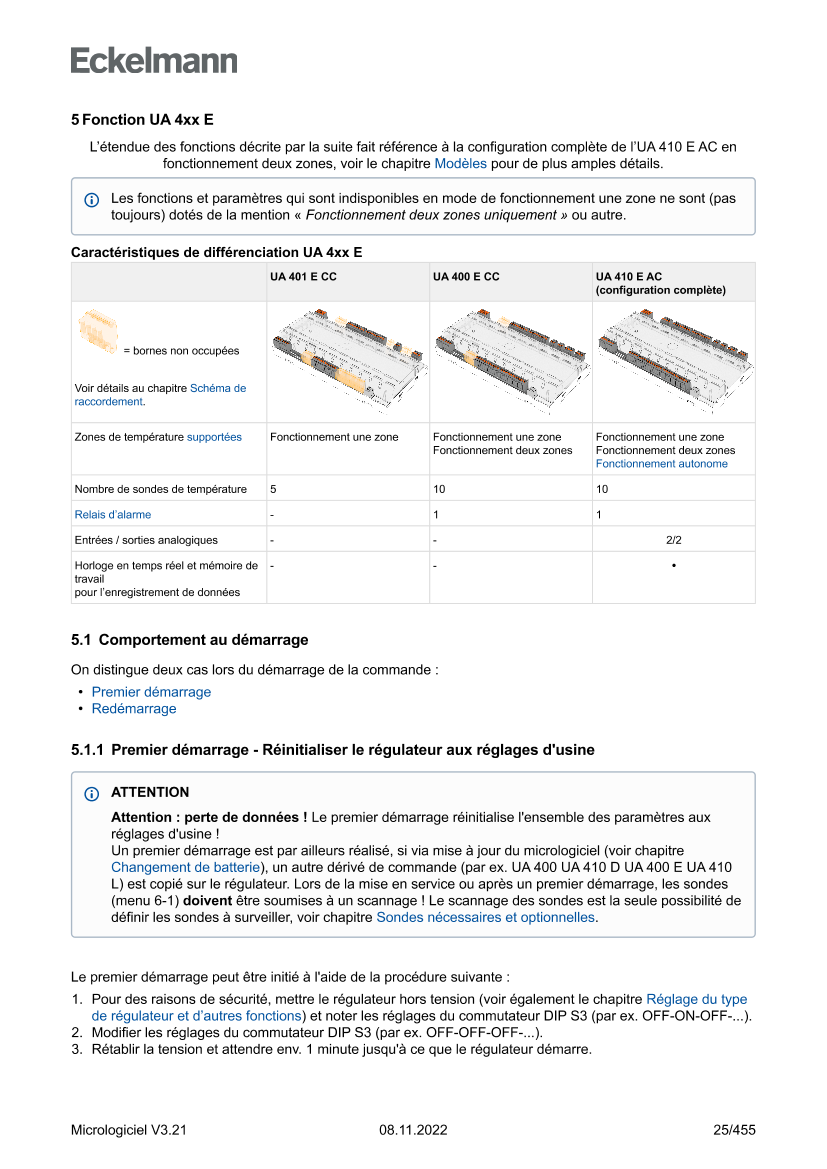 Eckelmann

5 Fonction UA 4xx E

L'étendue des fonctions décrite par la suite fait référence à la configuration complète de l'UA 410 E AC en fonctionnement deux zones, voir le chapitre Modèles pour de plus amples détails.

Les fonctions et paramètres qui sont indisponibles en mode de fonctionnement une zone ne sont (pas toujours) dotés de la mention « Fonctionnement deux zones uniquement » ou autre.

Caractéristiques de différenciation UA 4xx E

| | UA 401 E CC | UA 400 E CC | UA 410 E AC (configuration complète) |
|---|---|---|---|
| = bornes non occupées Voir détails au chapitre Schéma de raccordement. | | | |
| Zones de température supportées | Fonctionnement une zone | Fonctionnement une zone Fonctionnement deux zones | Fonctionnement une zone Fonctionnement deux zones Fonctionnement autonome |
| Nombre de sondes de température | 5 | 10 | 10 |
| Relais d'alarme | - | 1 | 1 |
| Entrées / sorties analogiques | - | - | 2/2 |
| Horloge en temps réel et mémoire de travail pour l'enregistrement de données | - | - | • |

5.1 Comportement au démarrage

On distingue deux cas lors du démarrage de la commande :

• Premier démarrage
• Redémarrage

5.1.1 Premier démarrage - Réinitialiser le régulateur aux réglages d'usine

ATTENTION

Attention : perte de données ! Le premier démarrage réinitialise l'ensemble des paramètres aux réglages d'usine !
Un premier démarrage est par ailleurs réalisé, si via mise à jour du micrologiciel (voir chapitre Changement de batterie), un autre dérivé de commande (par ex. UA 400 UA 410 D UA 400 E UA 410 L) est copié sur le régulateur. Lors de la mise en service ou après un premier démarrage, les sondes (menu 6-1) doivent être soumises à un scannage ! Le scannage des sondes est la seule possibilité de définir les sondes à surveiller, voir chapitre Sondes nécessaires et optionnelles.

Le premier démarrage peut être initié à l'aide de la procédure suivante :

1. Pour des raisons de sécurité, mettre le régulateur hors tension (voir également le chapitre Réglage du type de régulateur et d'autres fonctions) et noter les réglages du commutateur DIP S3 (par ex. OFF-ON-OFF-...).
2. Modifier les réglages du commutateur DIP S3 (par ex. OFF-OFF-OFF-...).
3. Rétablir la tension et attendre env. 1 minute jusqu'à ce que le régulateur démarre.

Micrologiciel V3.21 08.11.2022 25/455