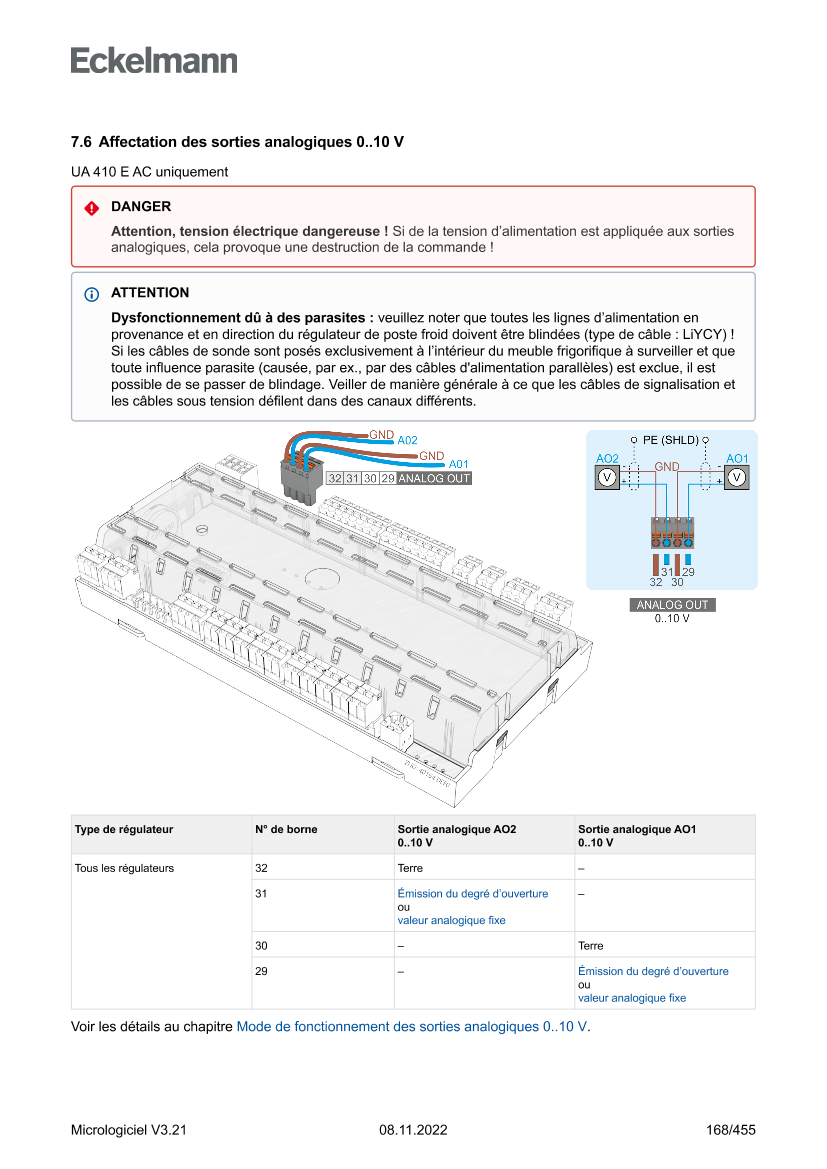 Eckelmann

7.6 Affectation des sorties analogiques 0..10 V

UA 410 E AC uniquement

DANGER

Attention, tension électrique dangereuse ! Si de la tension d'alimentation est appliquée aux sorties analogiques, cela provoque une destruction de la commande !

ATTENTION

Dysfonctionnement dû à des parasites : veuillez noter que toutes les lignes d'alimentation en provenance et en direction du régulateur de poste froid doivent être blindées (type de câble : LiYCY) ! Si les câbles de sonde sont posés exclusivement à l'intérieur du meuble frigorifique à surveiller et que toute influence parasite (causée, par ex., par des câbles d'alimentation parallèles) est exclue, il est possible de se passer de blindage. Veiller de manière générale à ce que les câbles de signalisation et les câbles sous tension défilent dans des canaux différents.

GND A02 GND A01
32 31 30 29 ANALOG OUT

PE (SHLD)
AO2 GND AO1
V V
31 29
32 30
ANALOG OUT
0..10 V

| Type de régulateur | N° de borne | Sortie analogique AO2 0..10 V | Sortie analogique AO1 0..10 V |
|---|---|---|---|
| Tous les régulateurs | 32 | Terre | – |
| | 31 | Émission du degré d'ouverture ou valeur analogique fixe | – |
| | 30 | – | Terre |
| | 29 | – | Émission du degré d'ouverture ou valeur analogique fixe |

Voir les détails au chapitre Mode de fonctionnement des sorties analogiques 0..10 V.

Micrologiciel V3.21 08.11.2022 168/455