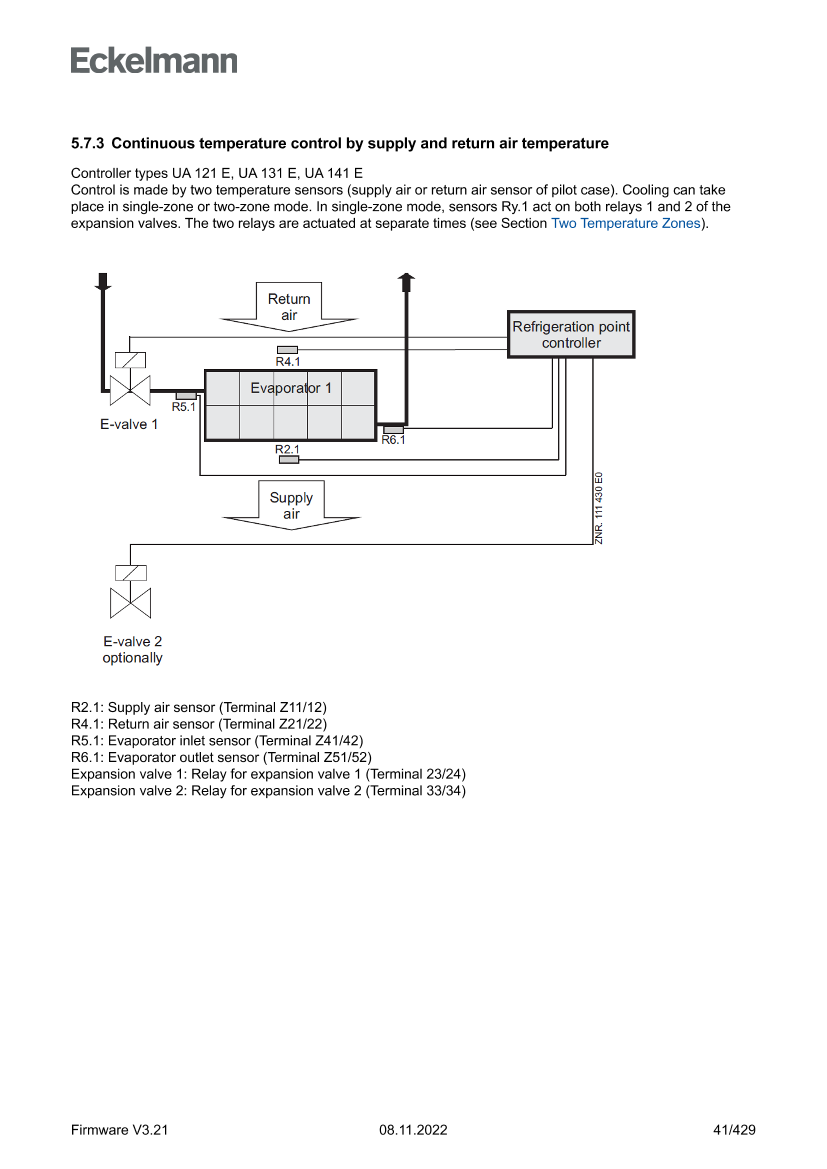 Eckelmann

5.7.3 Continuous temperature control by supply and return air temperature

Controller types UA 121 E, UA 131 E, UA 141 E
Control is made by two temperature sensors (supply air or return air sensor of pilot case). Cooling can take place in single-zone or two-zone mode. In single-zone mode, sensors Ry.1 act on both relays 1 and 2 of the expansion valves. The two relays are actuated at separate times (see Section Two Temperature Zones).

Return air

Refrigeration point controller

R4.1

Evaporator 1

R5.1

E-valve 1

R6.1

R2.1

Supply air

ZNR. 111 430 E0

E-valve 2 optionally

R2.1: Supply air sensor (Terminal Z11/12)
R4.1: Return air sensor (Terminal Z21/22)
R5.1: Evaporator inlet sensor (Terminal Z41/42)
R6.1: Evaporator outlet sensor (Terminal Z51/52)
Expansion valve 1: Relay for expansion valve 1 (Terminal 23/24)
Expansion valve 2: Relay for expansion valve 2 (Terminal 33/34)

Firmware V3.21 08.11.2022 41/429