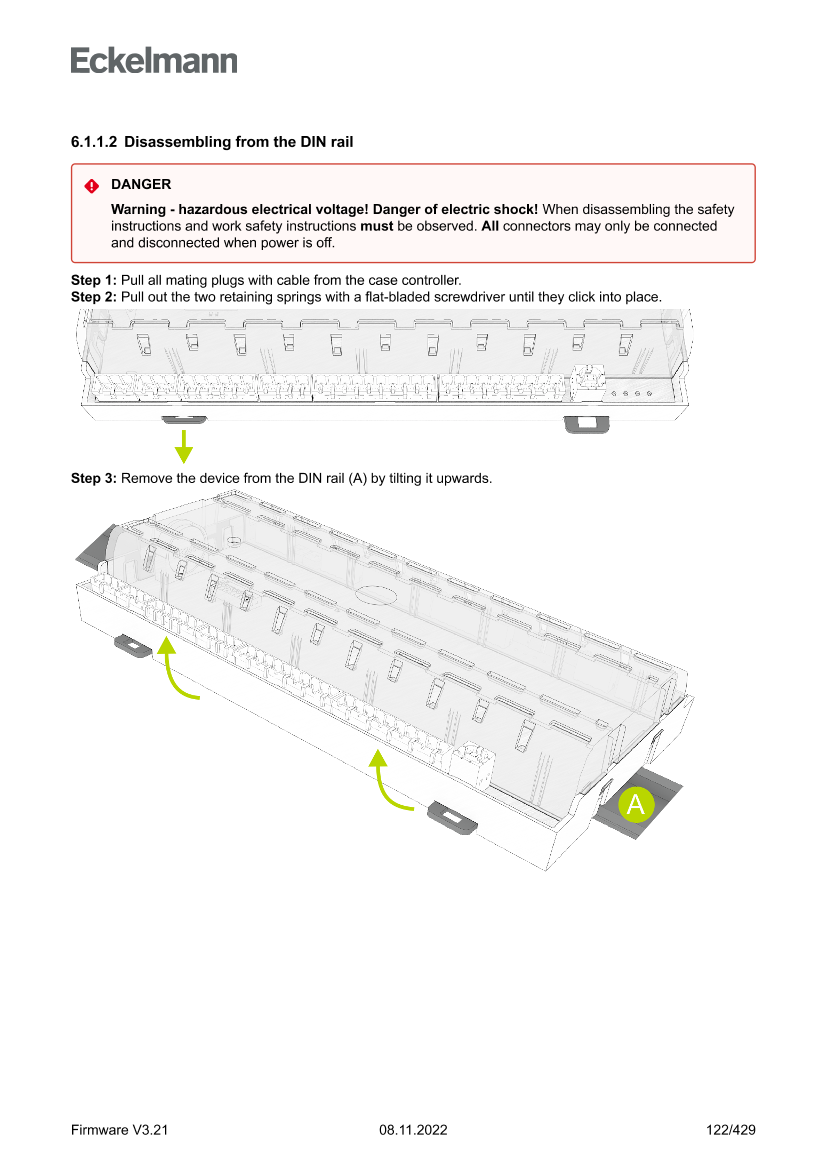 Eckelmann

6.1.1.2 Disassembling from the DIN rail

DANGER

Warning - hazardous electrical voltage! Danger of electric shock! When disassembling the safety instructions and work safety instructions must be observed. All connectors may only be connected and disconnected when power is off.

Step 1: Pull all mating plugs with cable from the case controller.
Step 2: Pull out the two retaining springs with a flat-bladed screwdriver until they click into place.

Step 3: Remove the device from the DIN rail (A) by tilting it upwards.

A

Firmware V3.21 08.11.2022 122/429