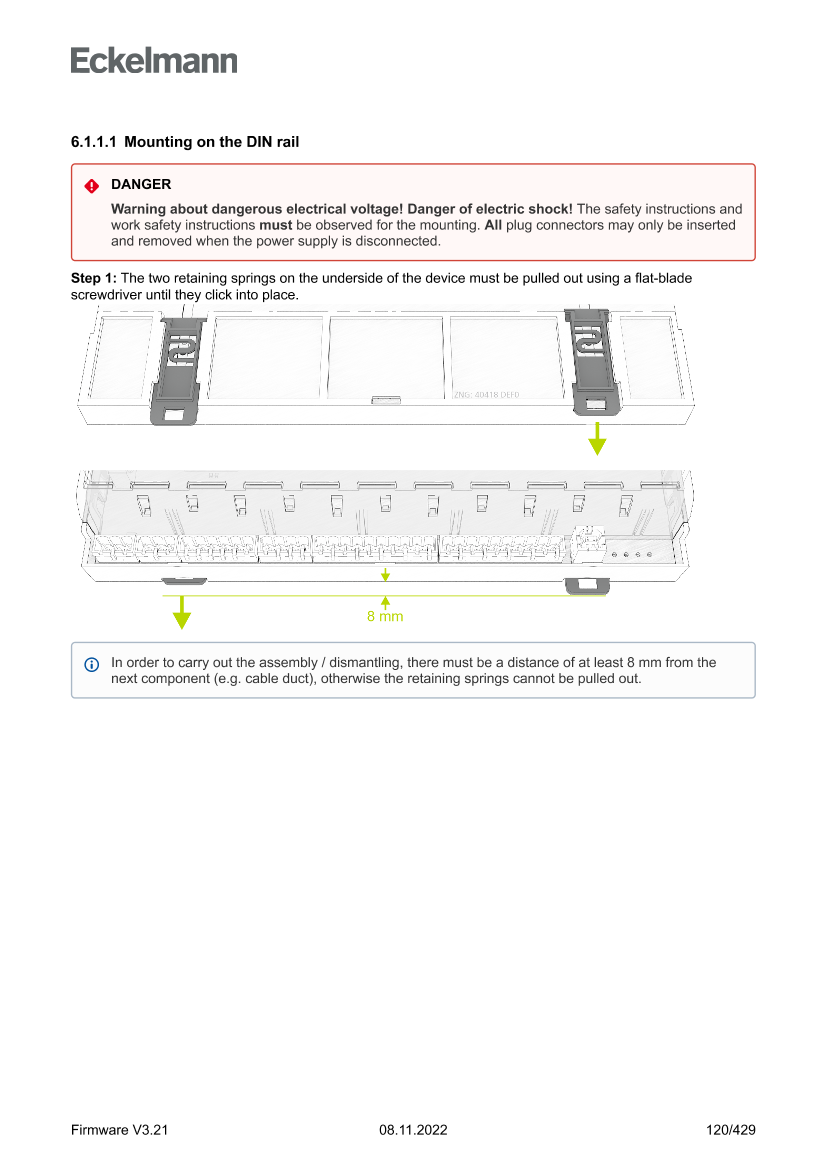 Eckelmann

6.1.1.1 Mounting on the DIN rail

DANGER

Warning about dangerous electrical voltage! Danger of electric shock! The safety instructions and work safety instructions must be observed for the mounting. All plug connectors may only be inserted and removed when the power supply is disconnected.

Step 1: The two retaining springs on the underside of the device must be pulled out using a flat-blade screwdriver until they click into place.

ZNS: 40418 DEF0

8 mm

In order to carry out the assembly / dismantling, there must be a distance of at least 8 mm from the next component (e.g. cable duct), otherwise the retaining springs cannot be pulled out.

Firmware V3.21 08.11.2022 120/429