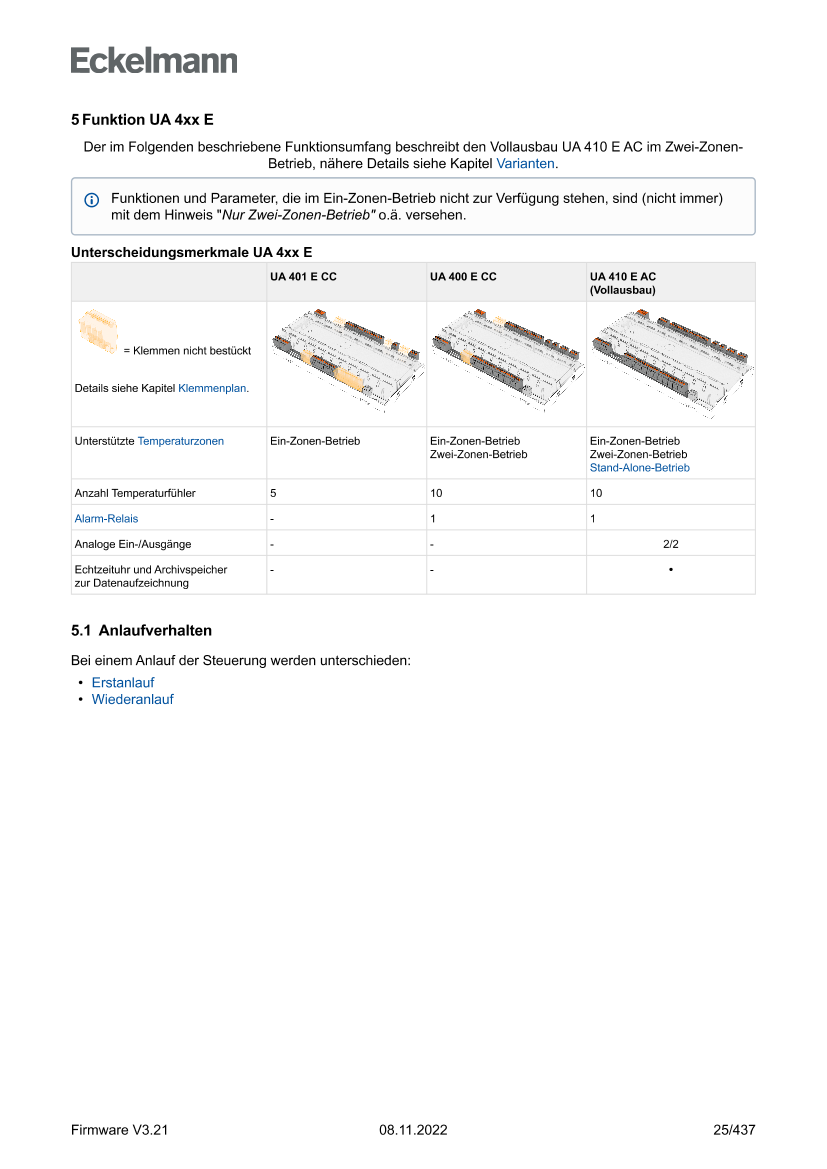 Eckelmann

5 Funktion UA 4xx E

Der im Folgenden beschriebene Funktionsumfang beschreibt den Vollausbau UA 410 E AC im Zwei-Zonen-Betrieb, nähere Details siehe Kapitel Varianten.

Funktionen und Parameter, die im Ein-Zonen-Betrieb nicht zur Verfügung stehen, sind (nicht immer) mit dem Hinweis "Nur Zwei-Zonen-Betrieb" o.ä. versehen.

Unterscheidungsmerkmale UA 4xx E

| | UA 401 E CC | UA 400 E CC | UA 410 E AC (Vollausbau) |
|---|---|---|---|
| = Klemmen nicht bestückt Details siehe Kapitel Klemmenplan. | | | |
| Unterstützte Temperaturzonen | Ein-Zonen-Betrieb | Ein-Zonen-Betrieb Zwei-Zonen-Betrieb | Ein-Zonen-Betrieb Zwei-Zonen-Betrieb Stand-Alone-Betrieb |
| Anzahl Temperaturfühler | 5 | 10 | 10 |
| Alarm-Relais | - | 1 | 1 |
| Analoge Ein-/Ausgänge | - | - | 2/2 |
| Echtzeituhr und Archivspeicher zur Datenaufzeichnung | - | - | • |

5.1 Anlaufverhalten

Bei einem Anlauf der Steuerung werden unterschieden:
• Erstanlauf
• Wiederanlauf

Firmware V3.21 08.11.2022 25/437