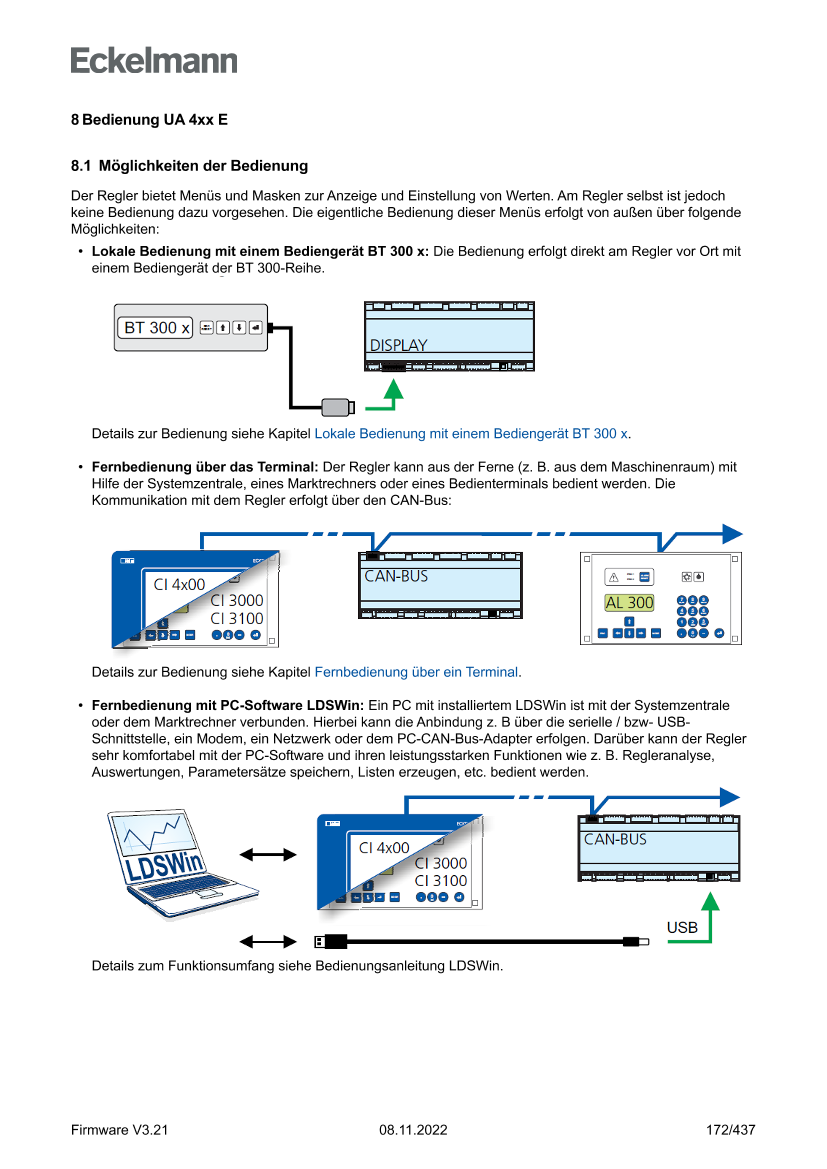 Eckelmann

8 Bedienung UA 4xx E

8.1 Möglichkeiten der Bedienung

Der Regler bietet Menüs und Masken zur Anzeige und Einstellung von Werten. Am Regler selbst ist jedoch keine Bedienung dazu vorgesehen. Die eigentliche Bedienung dieser Menüs erfolgt von außen über folgende Möglichkeiten:

• **Lokale Bedienung mit einem Bediengerät BT 300 x:** Die Bedienung erfolgt direkt am Regler vor Ort mit einem Bediengerät der BT 300-Reihe.

BT 300 x

DISPLAY

Details zur Bedienung siehe Kapitel Lokale Bedienung mit einem Bediengerät BT 300 x.

• **Fernbedienung über das Terminal:** Der Regler kann aus der Ferne (z. B. aus dem Maschinenraum) mit Hilfe der Systemzentrale, eines Marktrechners oder eines Bedienterminals bedient werden. Die Kommunikation mit dem Regler erfolgt über den CAN-Bus:

CI 4x00
CI 3000
CI 3100

CAN-BUS

AL 300

Details zur Bedienung siehe Kapitel Fernbedienung über ein Terminal.

• **Fernbedienung mit PC-Software LDSWin:** Ein PC mit installiertem LDSWin ist mit der Systemzentrale oder dem Marktrechner verbunden. Hierbei kann die Anbindung z. B über die serielle / bzw- USB-Schnittstelle, ein Modem, ein Netzwerk oder dem PC-CAN-Bus-Adapter erfolgen. Darüber kann der Regler sehr komfortabel mit der PC-Software und ihren leistungsstarken Funktionen wie z. B. Regleranalyse, Auswertungen, Parametersätze speichern, Listen erzeugen, etc. bedient werden.

LDSWin

CI 4x00
CI 3000
CI 3100

CAN-BUS

USB

Details zum Funktionsumfang siehe Bedienungsanleitung LDSWin.

Firmware V3.21
08.11.2022
172/437