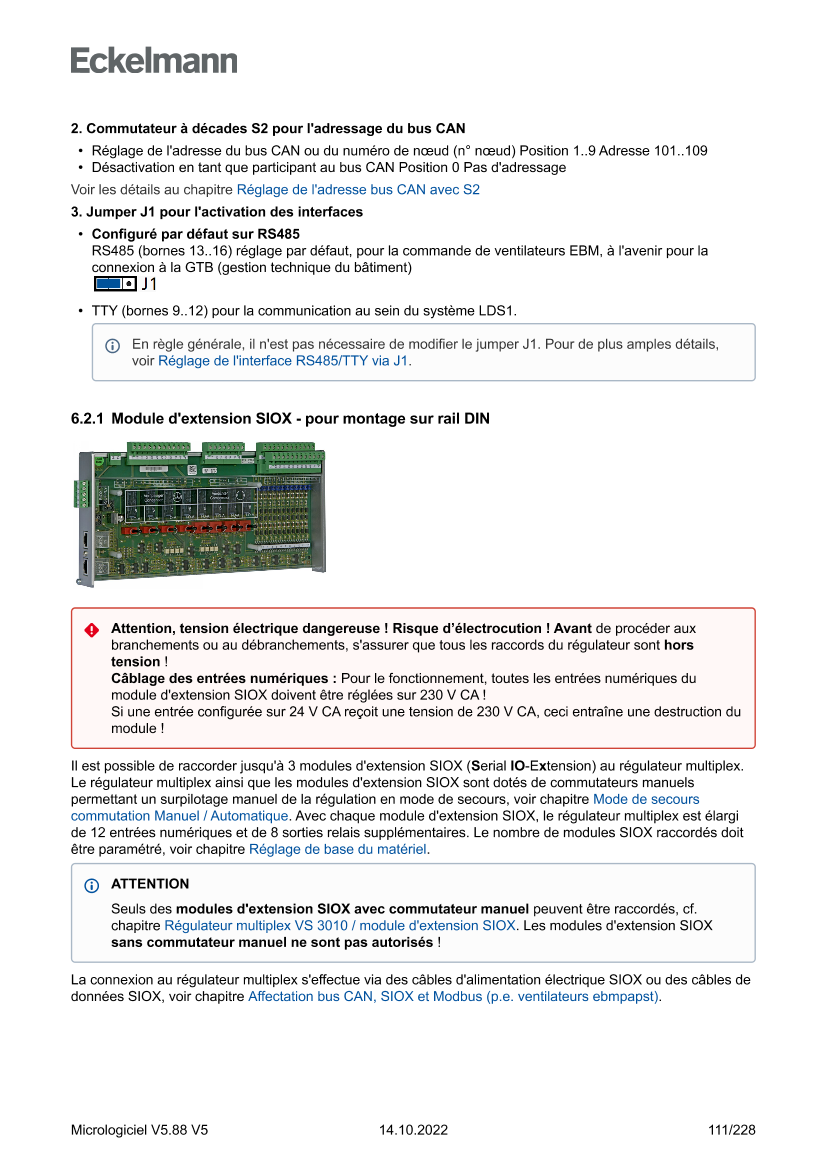 Eckelmann

2. Commutateur à décades S2 pour l'adressage du bus CAN

• Réglage de l'adresse du bus CAN ou du numéro de nœud (n° nœud) Position 1..9 Adresse 101..109
• Désactivation en tant que participant au bus CAN Position 0 Pas d'adressage

Voir les détails au chapitre Réglage de l'adresse bus CAN avec S2

3. Jumper J1 pour l'activation des interfaces

• Configuré par défaut sur RS485
RS485 (bornes 13..16) réglage par défaut, pour la commande de ventilateurs EBM, à l'avenir pour la connexion à la GTB (gestion technique du bâtiment)
J1

• TTY (bornes 9..12) pour la communication au sein du système LDS1.

En règle générale, il n'est pas nécessaire de modifier le jumper J1. Pour de plus amples détails, voir Réglage de l'interface RS485/TTY via J1.

6.2.1 Module d'extension SIOX - pour montage sur rail DIN

Attention, tension électrique dangereuse ! Risque d'électrocution ! Avant de procéder aux branchements ou au débranchements, s'assurer que tous les raccords du régulateur sont hors tension !
Câblage des entrées numériques : Pour le fonctionnement, toutes les entrées numériques du module d'extension SIOX doivent être réglées sur 230 V CA !
Si une entrée configurée sur 24 V CA reçoit une tension de 230 V CA, ceci entraîne une destruction du module !

Il est possible de raccorder jusqu'à 3 modules d'extension SIOX (Serial IO-Extension) au régulateur multiplex. Le régulateur multiplex ainsi que les modules d'extension SIOX sont dotés de commutateurs manuels permettant un surpilotage manuel de la régulation en mode de secours, voir chapitre Mode de secours commutation Manuel / Automatique. Avec chaque module d'extension SIOX, le régulateur multiplex est élargi de 12 entrées numériques et de 8 sorties relais supplémentaires. Le nombre de modules SIOX raccordés doit être paramétré, voir chapitre Réglage de base du matériel.

ATTENTION

Seuls des modules d'extension SIOX avec commutateur manuel peuvent être raccordés, cf. chapitre Régulateur multiplex VS 3010 / module d'extension SIOX. Les modules d'extension SIOX sans commutateur manuel ne sont pas autorisés !

La connexion au régulateur multiplex s'effectue via des câbles d'alimentation électrique SIOX ou des câbles de données SIOX, voir chapitre Affectation bus CAN, SIOX et Modbus (p.e. ventilateurs ebmpapst).

Micrologiciel V5.88 V5 14.10.2022 111/228