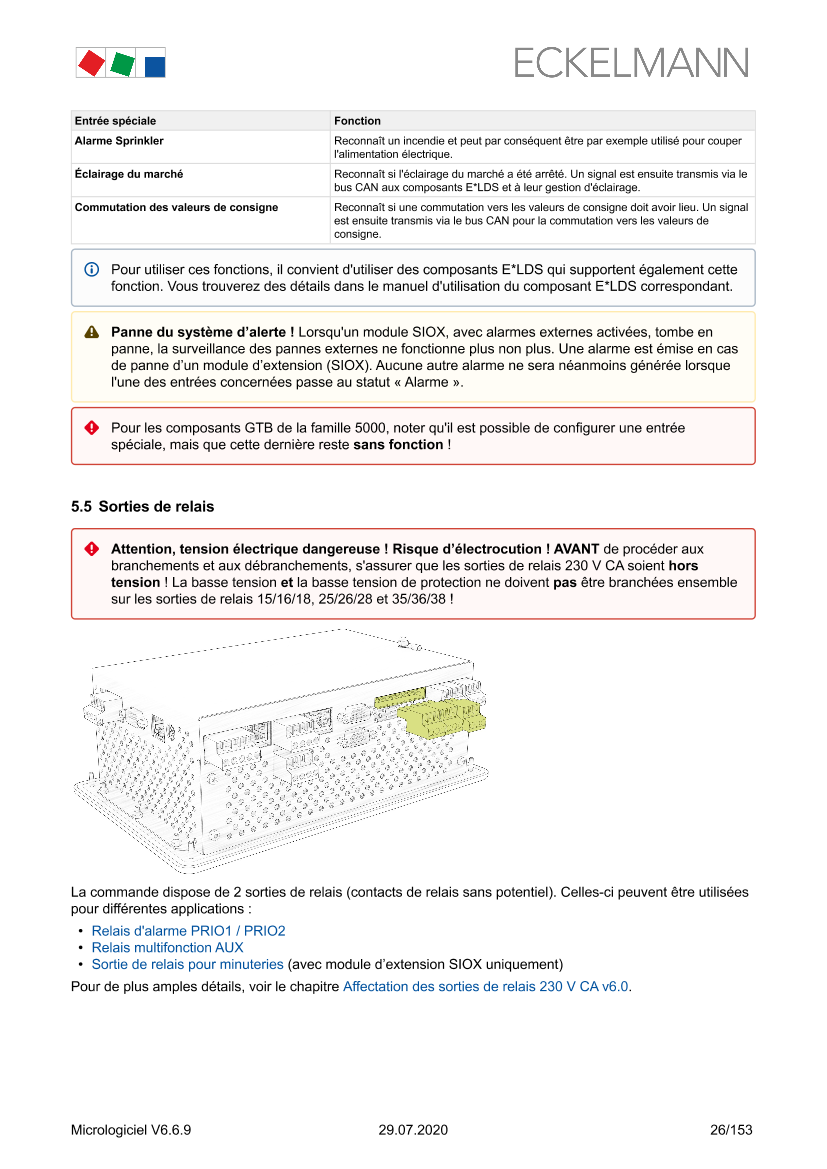 ECKELMANN

| Entrée spéciale | Fonction |
|---|---|
| Alarme Sprinkler | Reconnaît un incendie et peut par conséquent être par exemple utilisé pour couper l'alimentation électrique. |
| Éclairage du marché | Reconnaît si l'éclairage du marché a été arrêté. Un signal est ensuite transmis via le bus CAN aux composants E*LDS et à leur gestion d'éclairage. |
| Commutation des valeurs de consigne | Reconnaît si une commutation vers les valeurs de consigne doit avoir lieu. Un signal est ensuite transmis via le bus CAN pour la commutation vers les valeurs de consigne. |

Pour utiliser ces fonctions, il convient d'utiliser des composants E*LDS qui supportent également cette fonction. Vous trouverez des détails dans le manuel d'utilisation du composant E*LDS correspondant.

Panne du système d'alerte ! Lorsqu'un module SIOX, avec alarmes externes activées, tombe en panne, la surveillance des pannes externes ne fonctionne plus non plus. Une alarme est émise en cas de panne d'un module d'extension (SIOX). Aucune autre alarme ne sera néanmoins générée lorsque l'une des entrées concernées passe au statut « Alarme ».

Pour les composants GTB de la famille 5000, noter qu'il est possible de configurer une entrée spéciale, mais que cette dernière reste sans fonction !

5.5 Sorties de relais

Attention, tension électrique dangereuse ! Risque d'électrocution ! AVANT de procéder aux branchements et aux débranchements, s'assurer que les sorties de relais 230 V CA soient hors tension ! La basse tension et la basse tension de protection ne doivent pas être branchées ensemble sur les sorties de relais 15/16/18, 25/26/28 et 35/36/38 !

La commande dispose de 2 sorties de relais (contacts de relais sans potentiel). Celles-ci peuvent être utilisées pour différentes applications :
• Relais d'alarme PRIO1 / PRIO2
• Relais multifonction AUX
• Sortie de relais pour minuteries (avec module d'extension SIOX uniquement)
Pour de plus amples détails, voir le chapitre Affectation des sorties de relais 230 V CA v6.0.

Micrologiciel V6.6.9 29.07.2020 26/153