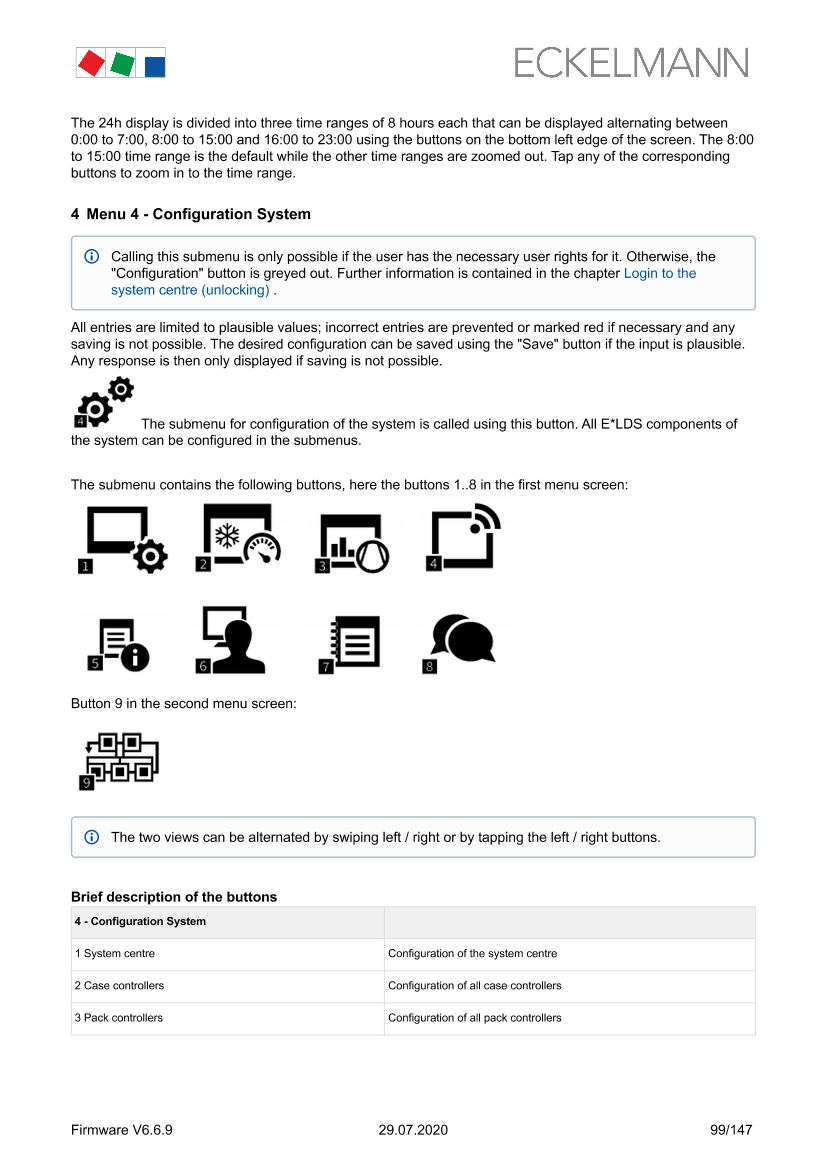 ECKELMANN

The 24h display is divided into three time ranges of 8 hours each that can be displayed alternating between 0:00 to 7:00, 8:00 to 15:00 and 16:00 to 23:00 using the buttons on the bottom left edge of the screen. The 8:00 to 15:00 time range is the default while the other time ranges are zoomed out. Tap any of the corresponding buttons to zoom in to the time range.

4 Menu 4 - Configuration System

Calling this submenu is only possible if the user has the necessary user rights for it. Otherwise, the "Configuration" button is greyed out. Further information is contained in the chapter Login to the system centre (unlocking) .

All entries are limited to plausible values; incorrect entries are prevented or marked red if necessary and any saving is not possible. The desired configuration can be saved using the "Save" button if the input is plausible. Any response is then only displayed if saving is not possible.

4 The submenu for configuration of the system is called using this button. All E*LDS components of the system can be configured in the submenus.

The submenu contains the following buttons, here the buttons 1..8 in the first menu screen:

1 2 3 4

5 6 7 8

Button 9 in the second menu screen:

9

The two views can be alternated by swiping left / right or by tapping the left / right buttons.

Brief description of the buttons

| 4 - Configuration System | |
|---|---|
| 1 System centre | Configuration of the system centre |
| 2 Case controllers | Configuration of all case controllers |
| 3 Pack controllers | Configuration of all pack controllers |

Firmware V6.6.9 29.07.2020 99/147