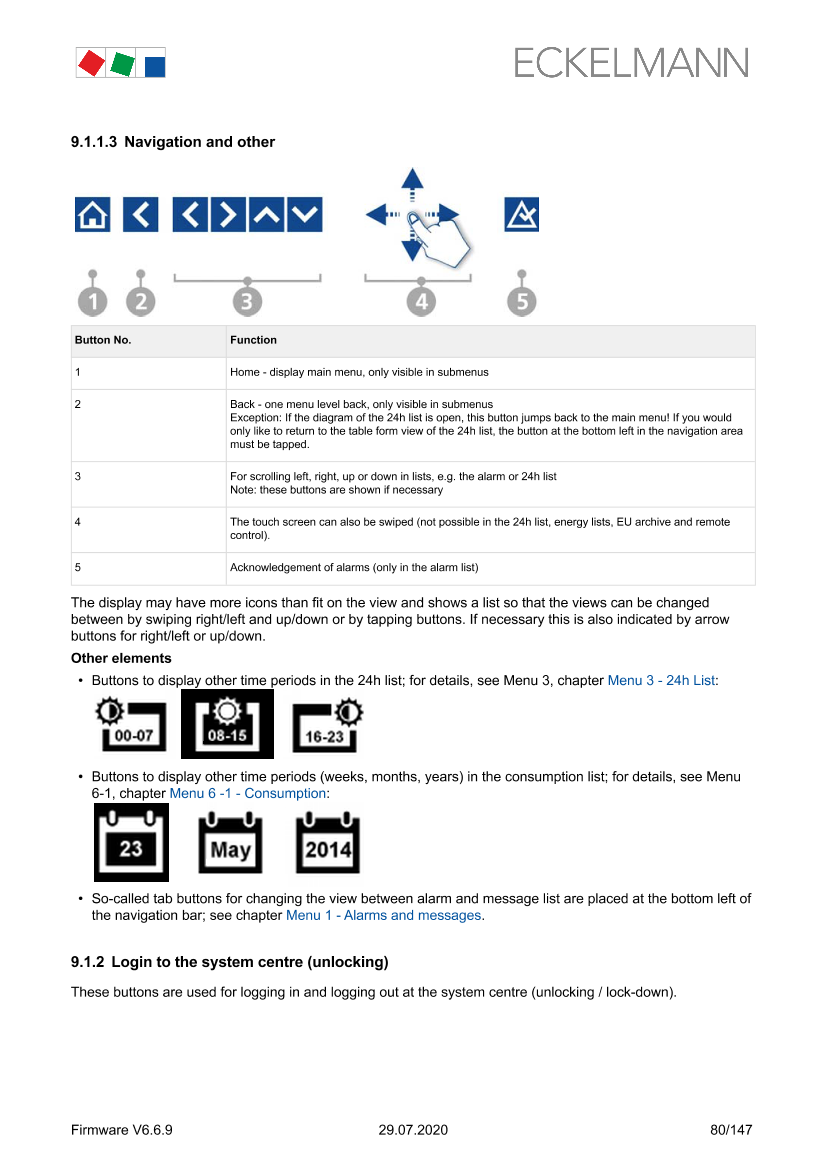 ECKELMANN

9.1.1.3 Navigation and other

1 2 3 4 5

| Button No. | Function |
|---|---|
| 1 | Home - display main menu, only visible in submenus |
| 2 | Back - one menu level back, only visible in submenus Exception: If the diagram of the 24h list is open, this button jumps back to the main menu! If you would only like to return to the table form view of the 24h list, the button at the bottom left in the navigation area must be tapped. |
| 3 | For scrolling left, right, up or down in lists, e.g. the alarm or 24h list Note: these buttons are shown if necessary |
| 4 | The touch screen can also be swiped (not possible in the 24h list, energy lists, EU archive and remote control). |
| 5 | Acknowledgement of alarms (only in the alarm list) |

The display may have more icons than fit on the view and shows a list so that the views can be changed between by swiping right/left and up/down or by tapping buttons. If necessary this is also indicated by arrow buttons for right/left or up/down.

Other elements

• Buttons to display other time periods in the 24h list; for details, see Menu 3, chapter Menu 3 - 24h List:

00-07 08-15 16-23

• Buttons to display other time periods (weeks, months, years) in the consumption list; for details, see Menu 6-1, chapter Menu 6 -1 - Consumption:

23 May 2014

• So-called tab buttons for changing the view between alarm and message list are placed at the bottom left of the navigation bar; see chapter Menu 1 - Alarms and messages.

9.1.2 Login to the system centre (unlocking)

These buttons are used for logging in and logging out at the system centre (unlocking / lock-down).

Firmware V6.6.9 29.07.2020 80/147