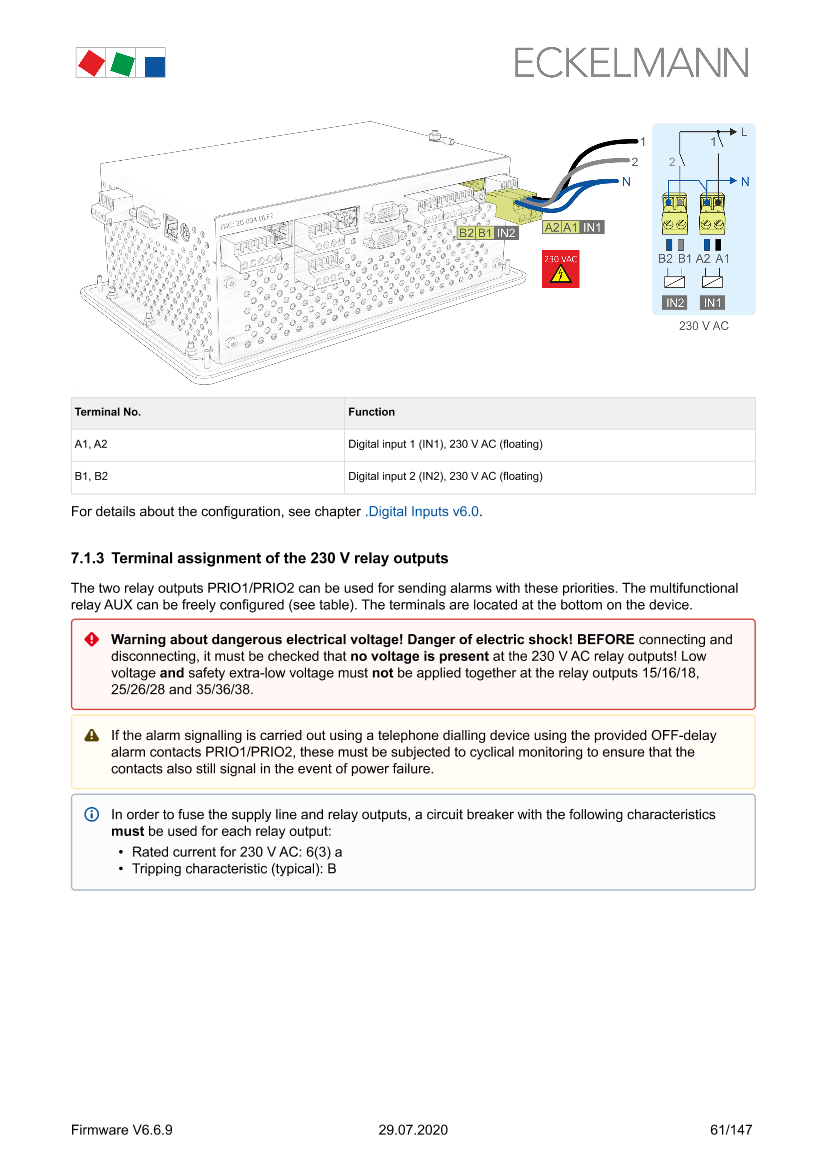 ECKELMANN

1
2
N
B2 B1 IN2
A2 A1 IN1
230 VAC
L
2
1
N
B2 B1 A2 A1
IN2 IN1
230 V AC

| Terminal No. | Function |
|---|---|
| A1, A2 | Digital input 1 (IN1), 230 V AC (floating) |
| B1, B2 | Digital input 2 (IN2), 230 V AC (floating) |

For details about the configuration, see chapter .Digital Inputs v6.0.

7.1.3 Terminal assignment of the 230 V relay outputs

The two relay outputs PRIO1/PRIO2 can be used for sending alarms with these priorities. The multifunctional relay AUX can be freely configured (see table). The terminals are located at the bottom on the device.

Warning about dangerous electrical voltage! Danger of electric shock! BEFORE connecting and disconnecting, it must be checked that no voltage is present at the 230 V AC relay outputs! Low voltage and safety extra-low voltage must not be applied together at the relay outputs 15/16/18, 25/26/28 and 35/36/38.

If the alarm signalling is carried out using a telephone dialling device using the provided OFF-delay alarm contacts PRIO1/PRIO2, these must be subjected to cyclical monitoring to ensure that the contacts also still signal in the event of power failure.

In order to fuse the supply line and relay outputs, a circuit breaker with the following characteristics must be used for each relay output:
• Rated current for 230 V AC: 6(3) a
• Tripping characteristic (typical): B

Firmware V6.6.9 29.07.2020 61/147