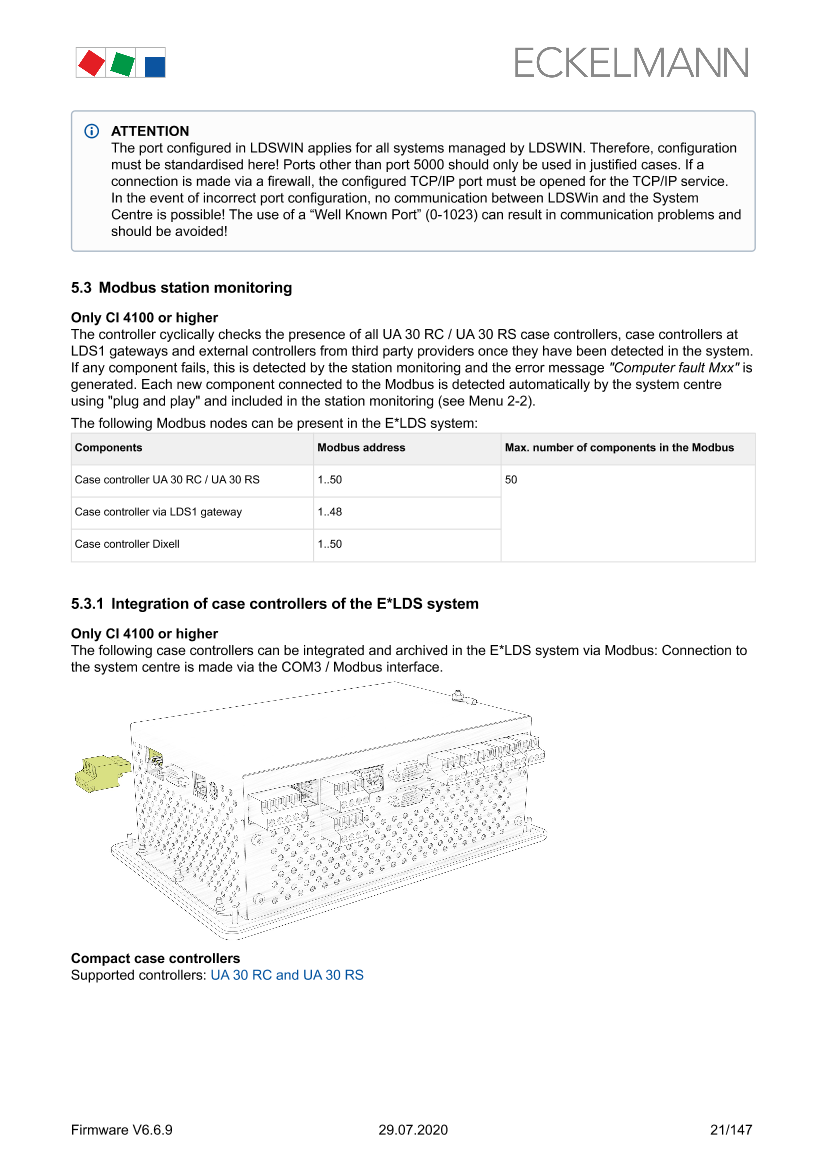 ECKELMANN

ATTENTION
The port configured in LDSWIN applies for all systems managed by LDSWIN. Therefore, configuration must be standardised here! Ports other than port 5000 should only be used in justified cases. If a connection is made via a firewall, the configured TCP/IP port must be opened for the TCP/IP service. In the event of incorrect port configuration, no communication between LDSWin and the System Centre is possible! The use of a “Well Known Port” (0-1023) can result in communication problems and should be avoided!

5.3 Modbus station monitoring

Only CI 4100 or higher
The controller cyclically checks the presence of all UA 30 RC / UA 30 RS case controllers, case controllers at LDS1 gateways and external controllers from third party providers once they have been detected in the system. If any component fails, this is detected by the station monitoring and the error message "Computer fault Mxx" is generated. Each new component connected to the Modbus is detected automatically by the system centre using "plug and play" and included in the station monitoring (see Menu 2-2).

The following Modbus nodes can be present in the E*LDS system:

| Components | Modbus address | Max. number of components in the Modbus |
|---|---|---|
| Case controller UA 30 RC / UA 30 RS | 1..50 | 50 |
| Case controller via LDS1 gateway | 1..48 | |
| Case controller Dixell | 1..50 | |

5.3.1 Integration of case controllers of the E*LDS system

Only CI 4100 or higher
The following case controllers can be integrated and archived in the E*LDS system via Modbus: Connection to the system centre is made via the COM3 / Modbus interface.

Compact case controllers
Supported controllers: UA 30 RC and UA 30 RS

Firmware V6.6.9 29.07.2020 21/147