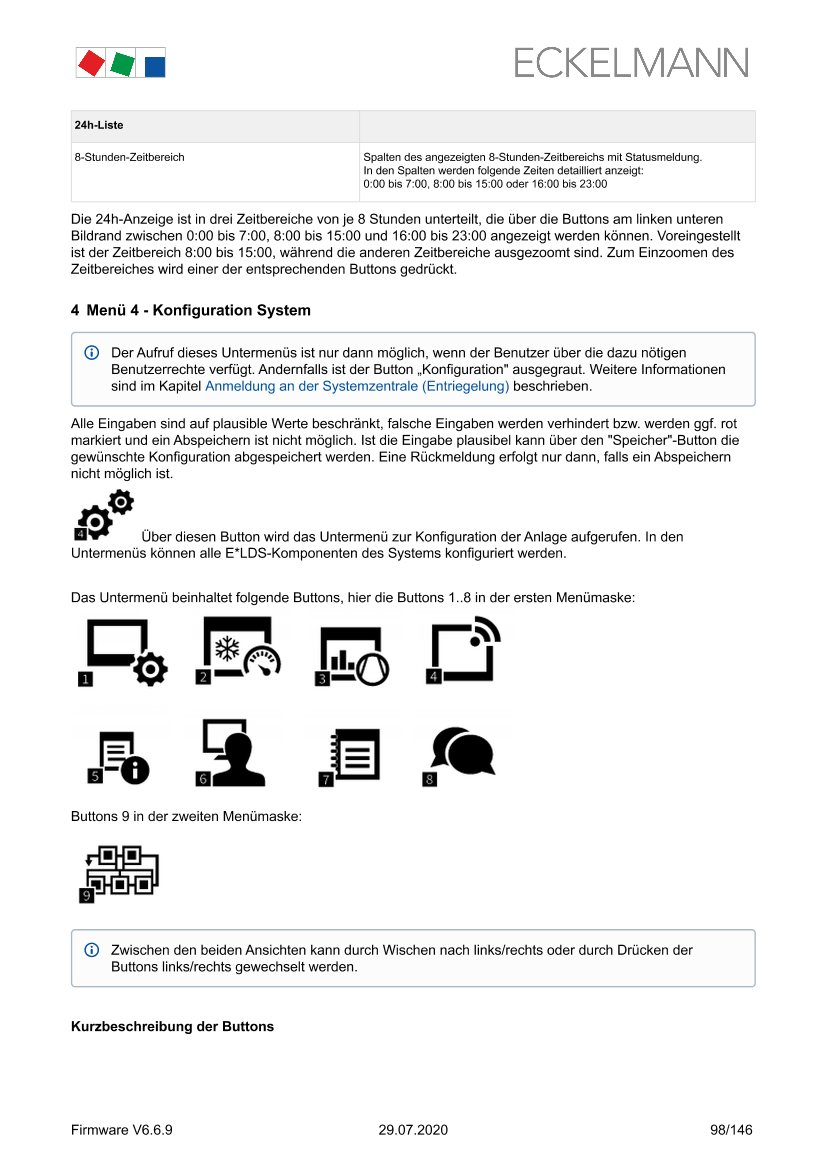 ECKELMANN

| 24h-Liste | |
|---|---|
| 8-Stunden-Zeitbereich | Spalten des angezeigten 8-Stunden-Zeitbereichs mit Statusmeldung. In den Spalten werden folgende Zeiten detailliert anzeigt: 0:00 bis 7:00, 8:00 bis 15:00 oder 16:00 bis 23:00 |

Die 24h-Anzeige ist in drei Zeitbereiche von je 8 Stunden unterteilt, die über die Buttons am linken unteren Bildrand zwischen 0:00 bis 7:00, 8:00 bis 15:00 und 16:00 bis 23:00 angezeigt werden können. Voreingestellt ist der Zeitbereich 8:00 bis 15:00, während die anderen Zeitbereiche ausgezoomt sind. Zum Einzoomen des Zeitbereiches wird einer der entsprechenden Buttons gedrückt.

4 Menü 4 - Konfiguration System

Der Aufruf dieses Untermenüs ist nur dann möglich, wenn der Benutzer über die dazu nötigen Benutzerrechte verfügt. Andernfalls ist der Button „Konfiguration" ausgegraut. Weitere Informationen sind im Kapitel Anmeldung an der Systemzentrale (Entriegelung) beschrieben.

Alle Eingaben sind auf plausible Werte beschränkt, falsche Eingaben werden verhindert bzw. werden ggf. rot markiert und ein Abspeichern ist nicht möglich. Ist die Eingabe plausibel kann über den "Speicher"-Button die gewünschte Konfiguration abgespeichert werden. Eine Rückmeldung erfolgt nur dann, falls ein Abspeichern nicht möglich ist.

4 Über diesen Button wird das Untermenü zur Konfiguration der Anlage aufgerufen. In den Untermenüs können alle E*LDS-Komponenten des Systems konfiguriert werden.

Das Untermenü beinhaltet folgende Buttons, hier die Buttons 1..8 in der ersten Menümaske:

1 2 3 4

5 6 7 8

Buttons 9 in der zweiten Menümaske:

9

Zwischen den beiden Ansichten kann durch Wischen nach links/rechts oder durch Drücken der Buttons links/rechts gewechselt werden.

Kurzbeschreibung der Buttons

Firmware V6.6.9 29.07.2020 98/146