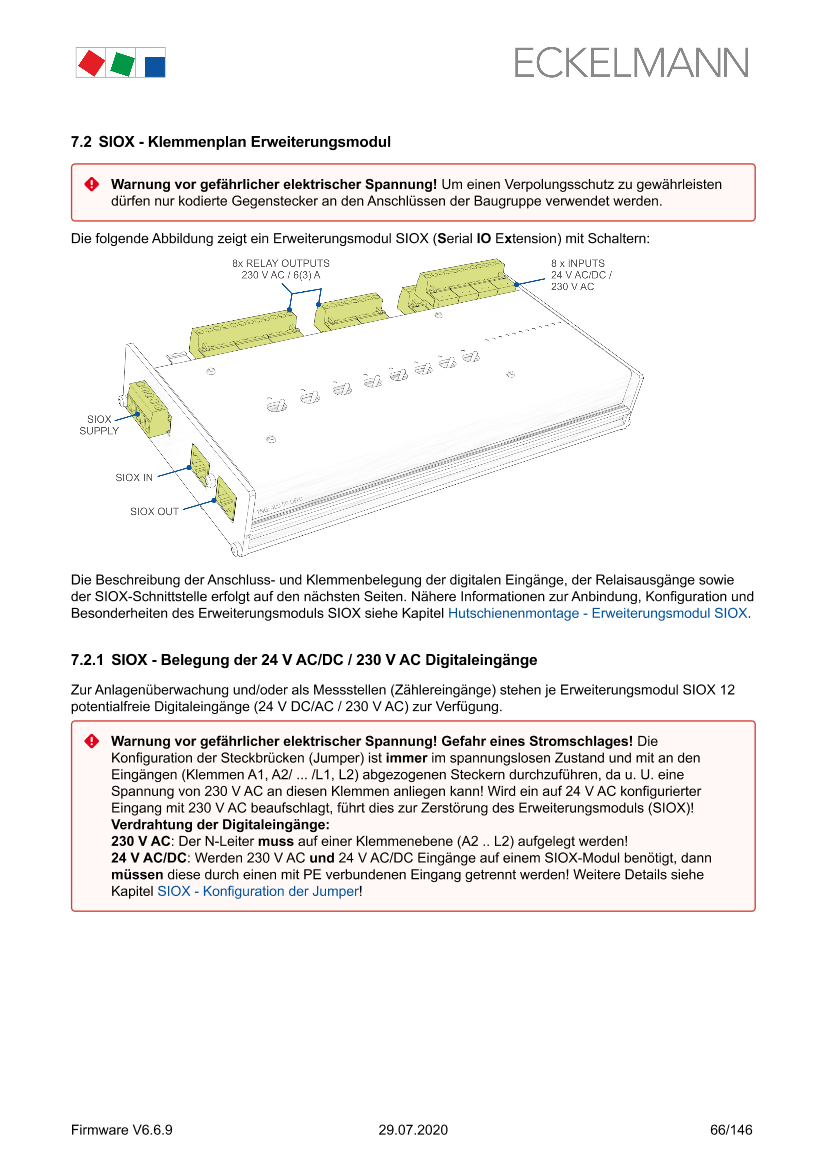 ECKELMANN

7.2 SIOX - Klemmenplan Erweiterungsmodul

Warnung vor gefährlicher elektrischer Spannung! Um einen Verpolungsschutz zu gewährleisten dürfen nur kodierte Gegenstecker an den Anschlüssen der Baugruppe verwendet werden.

Die folgende Abbildung zeigt ein Erweiterungsmodul SIOX (Serial IO Extension) mit Schaltern:

8x RELAY OUTPUTS
230 V AC / 6(3) A

8 x INPUTS
24 V AC/DC /
230 V AC

SIOX
SUPPLY

SIOX IN

SIOX OUT

Die Beschreibung der Anschluss- und Klemmenbelegung der digitalen Eingänge, der Relaisausgänge sowie der SIOX-Schnittstelle erfolgt auf den nächsten Seiten. Nähere Informationen zur Anbindung, Konfiguration und Besonderheiten des Erweiterungsmoduls SIOX siehe Kapitel Hutschienenmontage - Erweiterungsmodul SIOX.

7.2.1 SIOX - Belegung der 24 V AC/DC / 230 V AC Digitaleingänge

Zur Anlagenüberwachung und/oder als Messstellen (Zählereingänge) stehen je Erweiterungsmodul SIOX 12 potentialfreie Digitaleingänge (24 V DC/AC / 230 V AC) zur Verfügung.

Warnung vor gefährlicher elektrischer Spannung! Gefahr eines Stromschlages! Die Konfiguration der Steckbrücken (Jumper) ist immer im spannungslosen Zustand und mit an den Eingängen (Klemmen A1, A2/ ... /L1, L2) abgezogenen Steckern durchzuführen, da u. U. eine Spannung von 230 V AC an diesen Klemmen anliegen kann! Wird ein auf 24 V AC konfigurierter Eingang mit 230 V AC beaufschlagt, führt dies zur Zerstörung des Erweiterungsmoduls (SIOX)!
Verdrahtung der Digitaleingänge:
230 V AC: Der N-Leiter muss auf einer Klemmenebene (A2 .. L2) aufgelegt werden!
24 V AC/DC: Werden 230 V AC und 24 V AC/DC Eingänge auf einem SIOX-Modul benötigt, dann müssen diese durch einen mit PE verbundenen Eingang getrennt werden! Weitere Details siehe Kapitel SIOX - Konfiguration der Jumper!

Firmware V6.6.9 29.07.2020 66/146