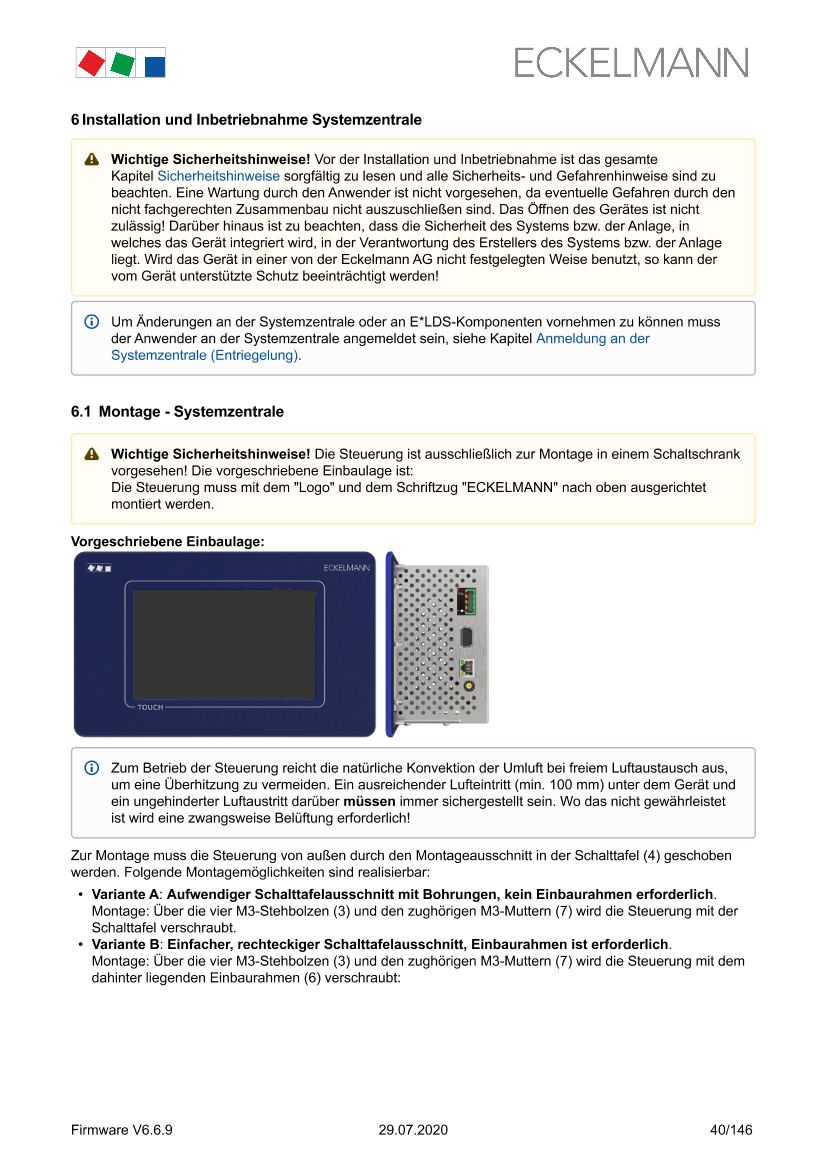 ECKELMANN

6 Installation und Inbetriebnahme Systemzentrale

Wichtige Sicherheitshinweise! Vor der Installation und Inbetriebnahme ist das gesamte Kapitel Sicherheitshinweise sorgfältig zu lesen und alle Sicherheits- und Gefahrenhinweise sind zu beachten. Eine Wartung durch den Anwender ist nicht vorgesehen, da eventuelle Gefahren durch den nicht fachgerechten Zusammenbau nicht auszuschließen sind. Das Öffnen des Gerätes ist nicht zulässig! Darüber hinaus ist zu beachten, dass die Sicherheit des Systems bzw. der Anlage, in welches das Gerät integriert wird, in der Verantwortung des Erstellers des Systems bzw. der Anlage liegt. Wird das Gerät in einer von der Eckelmann AG nicht festgelegten Weise benutzt, so kann der vom Gerät unterstützte Schutz beeinträchtigt werden!

Um Änderungen an der Systemzentrale oder an E*LDS-Komponenten vornehmen zu können muss der Anwender an der Systemzentrale angemeldet sein, siehe Kapitel Anmeldung an der Systemzentrale (Entriegelung).

6.1 Montage - Systemzentrale

Wichtige Sicherheitshinweise! Die Steuerung ist ausschließlich zur Montage in einem Schaltschrank vorgesehen! Die vorgeschriebene Einbaulage ist:
Die Steuerung muss mit dem "Logo" und dem Schriftzug "ECKELMANN" nach oben ausgerichtet montiert werden.

Vorgeschriebene Einbaulage:

ECKELMANN

TOUCH

Zum Betrieb der Steuerung reicht die natürliche Konvektion der Umluft bei freiem Luftaustausch aus, um eine Überhitzung zu vermeiden. Ein ausreichender Lufteintritt (min. 100 mm) unter dem Gerät und ein ungehinderter Luftaustritt darüber müssen immer sichergestellt sein. Wo das nicht gewährleistet ist wird eine zwangsweise Belüftung erforderlich!

Zur Montage muss die Steuerung von außen durch den Montageausschnitt in der Schalttafel (4) geschoben werden. Folgende Montagemöglichkeiten sind realisierbar:

• Variante A: Aufwendiger Schalttafelausschnitt mit Bohrungen, kein Einbaurahmen erforderlich.
Montage: Über die vier M3-Stehbolzen (3) und den zughörigen M3-Muttern (7) wird die Steuerung mit der Schalttafel verschraubt.
• Variante B: Einfacher, rechteckiger Schalttafelausschnitt, Einbaurahmen ist erforderlich.
Montage: Über die vier M3-Stehbolzen (3) und den zughörigen M3-Muttern (7) wird die Steuerung mit dem dahinter liegenden Einbaurahmen (6) verschraubt:

Firmware V6.6.9 29.07.2020 40/146