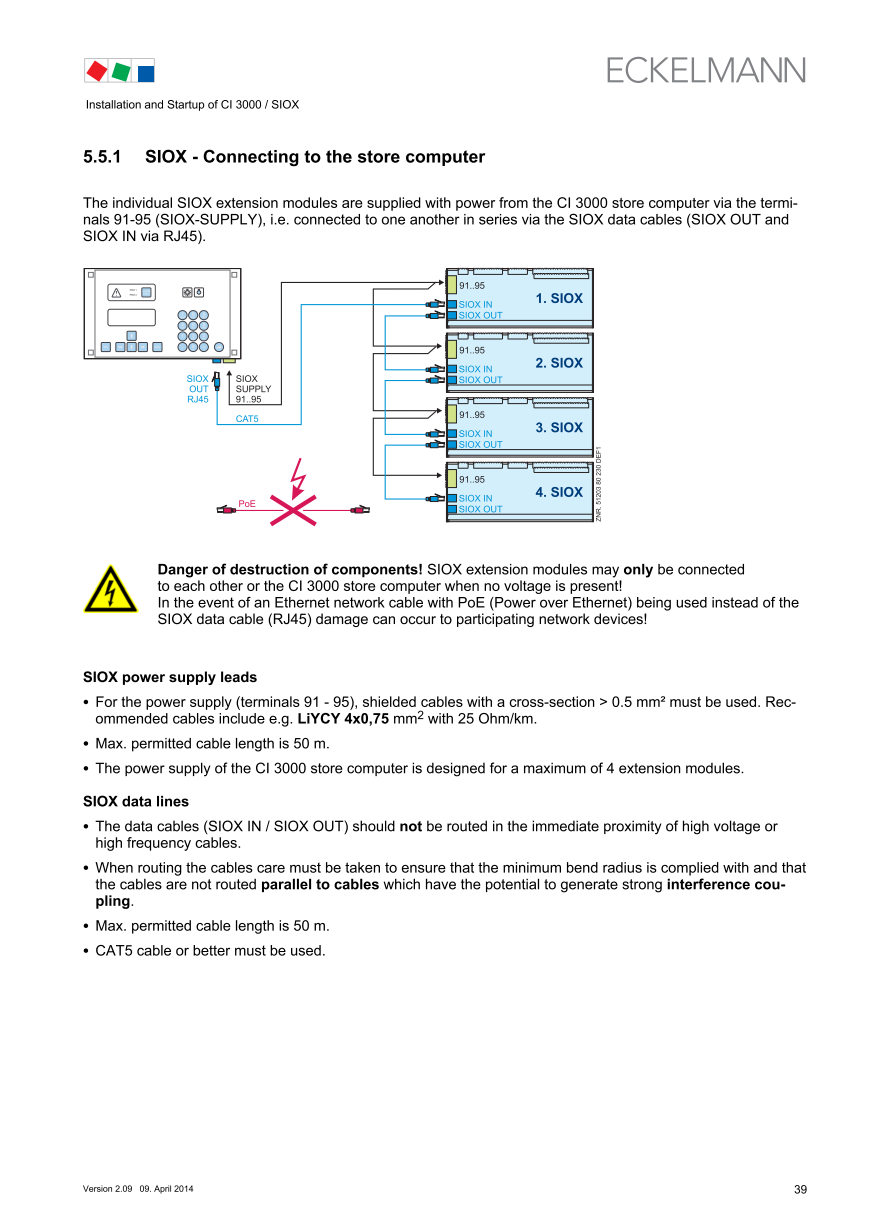 ECKELMANN

Installation and Startup of CI 3000 / SIOX

5.5.1 SIOX - Connecting to the store computer

The individual SIOX extension modules are supplied with power from the CI 3000 store computer via the terminals 91-95 (SIOX-SUPPLY), i.e. connected to one another in series via the SIOX data cables (SIOX OUT and SIOX IN via RJ45).

SIOX OUT RJ45
SIOX SUPPLY 91..95
CAT5
PoE
91..95
SIOX IN
SIOX OUT
1. SIOX
91..95
SIOX IN
SIOX OUT
2. SIOX
91..95
SIOX IN
SIOX OUT
3. SIOX
91..95
SIOX IN
SIOX OUT
4. SIOX
ZNR. 51203 80 230 DEF1

Danger of destruction of components! SIOX extension modules may only be connected to each other or the CI 3000 store computer when no voltage is present!
In the event of an Ethernet network cable with PoE (Power over Ethernet) being used instead of the SIOX data cable (RJ45) damage can occur to participating network devices!

SIOX power supply leads

• For the power supply (terminals 91 - 95), shielded cables with a cross-section > 0.5 mm² must be used. Recommended cables include e.g. LiYCY 4x0,75 mm$^2$ with 25 Ohm/km.

• Max. permitted cable length is 50 m.

• The power supply of the CI 3000 store computer is designed for a maximum of 4 extension modules.

SIOX data lines

• The data cables (SIOX IN / SIOX OUT) should not be routed in the immediate proximity of high voltage or high frequency cables.

• When routing the cables care must be taken to ensure that the minimum bend radius is complied with and that the cables are not routed parallel to cables which have the potential to generate strong interference coupling.

• Max. permitted cable length is 50 m.

• CAT5 cable or better must be used.

Version 2.09 09. April 2014

39