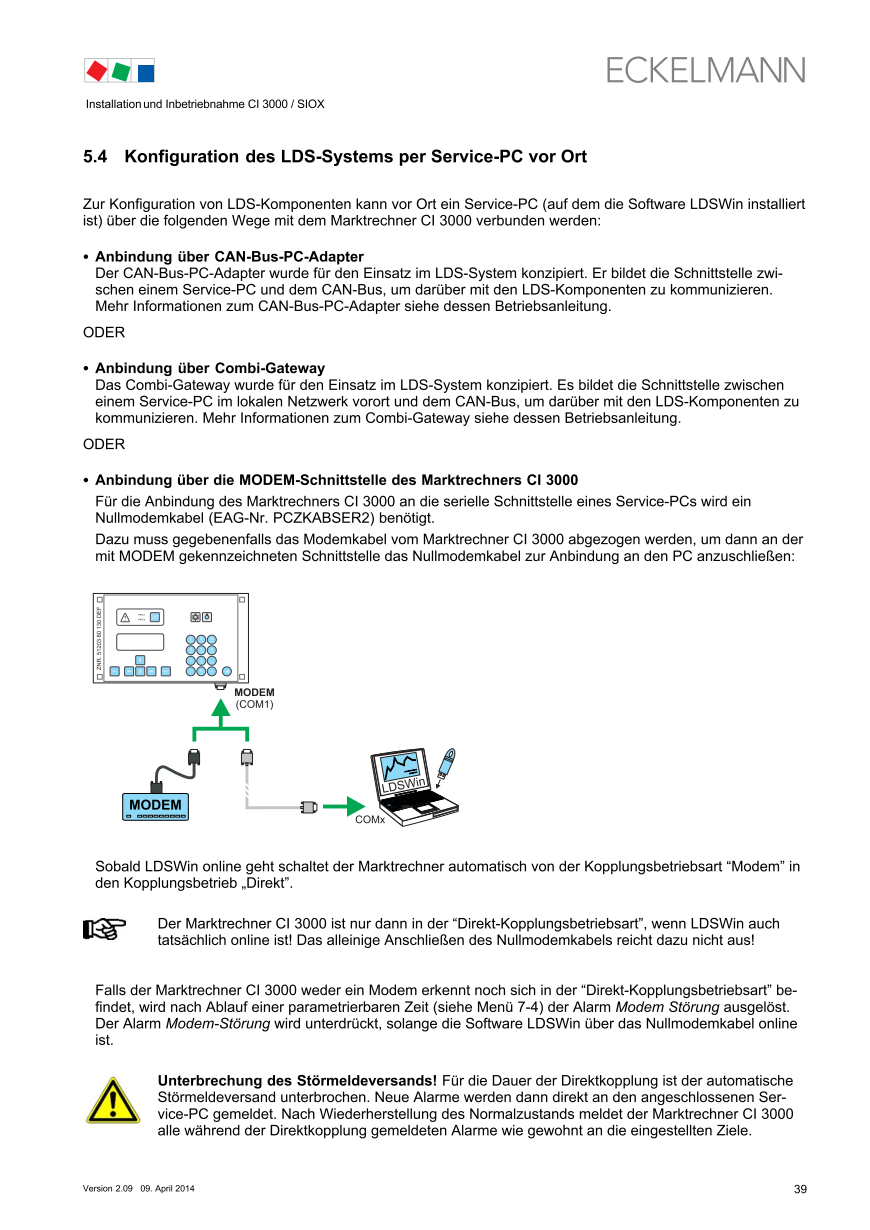 ECKELMANN

Installation und Inbetriebnahme CI 3000 / SIOX

5.4 Konfiguration des LDS-Systems per Service-PC vor Ort

Zur Konfiguration von LDS-Komponenten kann vor Ort ein Service-PC (auf dem die Software LDSWin installiert ist) über die folgenden Wege mit dem Marktrechner CI 3000 verbunden werden:

• Anbindung über CAN-Bus-PC-Adapter
Der CAN-Bus-PC-Adapter wurde für den Einsatz im LDS-System konzipiert. Er bildet die Schnittstelle zwischen einem Service-PC und dem CAN-Bus, um darüber mit den LDS-Komponenten zu kommunizieren. Mehr Informationen zum CAN-Bus-PC-Adapter siehe dessen Betriebsanleitung.

ODER

• Anbindung über Combi-Gateway
Das Combi-Gateway wurde für den Einsatz im LDS-System konzipiert. Es bildet die Schnittstelle zwischen einem Service-PC im lokalen Netzwerk vorort und dem CAN-Bus, um darüber mit den LDS-Komponenten zu kommunizieren. Mehr Informationen zum Combi-Gateway siehe dessen Betriebsanleitung.

ODER

• Anbindung über die MODEM-Schnittstelle des Marktrechners CI 3000
Für die Anbindung des Marktrechners CI 3000 an die serielle Schnittstelle eines Service-PCs wird ein Nullmodemkabel (EAG-Nr. PCZKABSER2) benötigt.
Dazu muss gegebenenfalls das Modemkabel vom Marktrechner CI 3000 abgezogen werden, um dann an der mit MODEM gekennzeichneten Schnittstelle das Nullmodemkabel zur Anbindung an den PC anzuschließen:

ZNR. 51203 80 130 DEF

MODEM
(COM1)

MODEM

LDSWin

COMx

Sobald LDSWin online geht schaltet der Marktrechner automatisch von der Kopplungsbetriebsart “Modem” in den Kopplungsbetrieb „Direkt”.

Der Marktrechner CI 3000 ist nur dann in der “Direkt-Kopplungsbetriebsart”, wenn LDSWin auch tatsächlich online ist! Das alleinige Anschließen des Nullmodemkabels reicht dazu nicht aus!

Falls der Marktrechner CI 3000 weder ein Modem erkennt noch sich in der “Direkt-Kopplungsbetriebsart” befindet, wird nach Ablauf einer parametrierbaren Zeit (siehe Menü 7-4) der Alarm Modem Störung ausgelöst. Der Alarm Modem-Störung wird unterdrückt, solange die Software LDSWin über das Nullmodemkabel online ist.

Unterbrechung des Störmeldeversands! Für die Dauer der Direktkopplung ist der automatische Störmeldeversand unterbrochen. Neue Alarme werden dann direkt an den angeschlossenen Service-PC gemeldet. Nach Wiederherstellung des Normalzustands meldet der Marktrechner CI 3000 alle während der Direktkopplung gemeldeten Alarme wie gewohnt an die eingestellten Ziele.

Version 2.09 09. April 2014

39