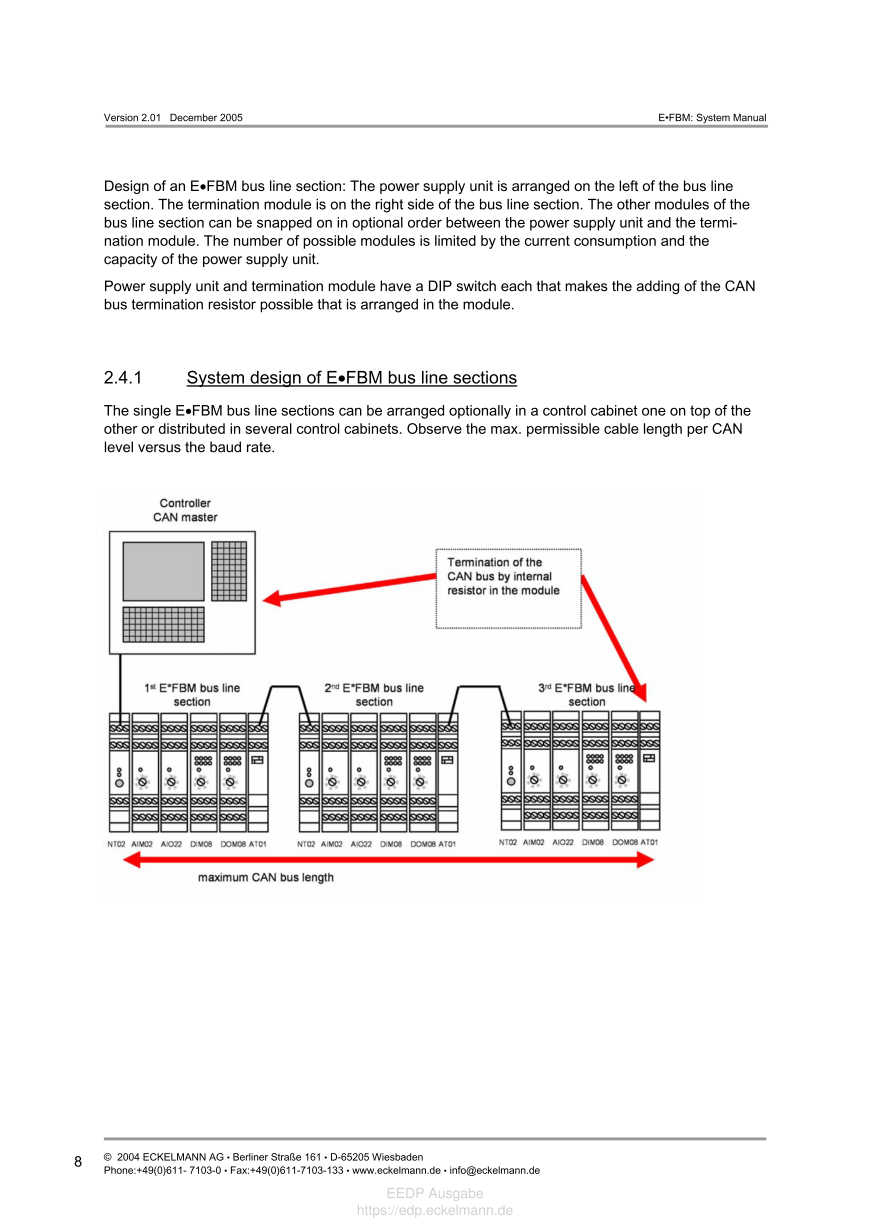 Version 2.01 December 2005

E•FBM: System Manual

Design of an E•FBM bus line section: The power supply unit is arranged on the left of the bus line section. The termination module is on the right side of the bus line section. The other modules of the bus line section can be snapped on in optional order between the power supply unit and the termination module. The number of possible modules is limited by the current consumption and the capacity of the power supply unit.

Power supply unit and termination module have a DIP switch each that makes the adding of the CAN bus termination resistor possible that is arranged in the module.

2.4.1 System design of E•FBM bus line sections

The single E•FBM bus line sections can be arranged optionally in a control cabinet one on top of the other or distributed in several control cabinets. Observe the max. permissible cable length per CAN level versus the baud rate.

Controller
CAN master

Termination of the CAN bus by internal resistor in the module

1st E*FBM bus line section

2nd E*FBM bus line section

3rd E*FBM bus line section

NT02 AIM02 AIO22 DIM08 DOM08 AT01

NT02 AIM02 AIO22 DIM08 DOM08 AT01

NT02 AIM02 AIO22 DIM08 DOM08 AT01

maximum CAN bus length

8

© 2004 ECKELMANN AG • Berliner Straße 161 • D-65205 Wiesbaden
Phone:+49(0)611- 7103-0 • Fax:+49(0)611-7103-133 • www.eckelmann.de • info@eckelmann.de

EEDP Ausgabe
https://edp.eckelmann.de