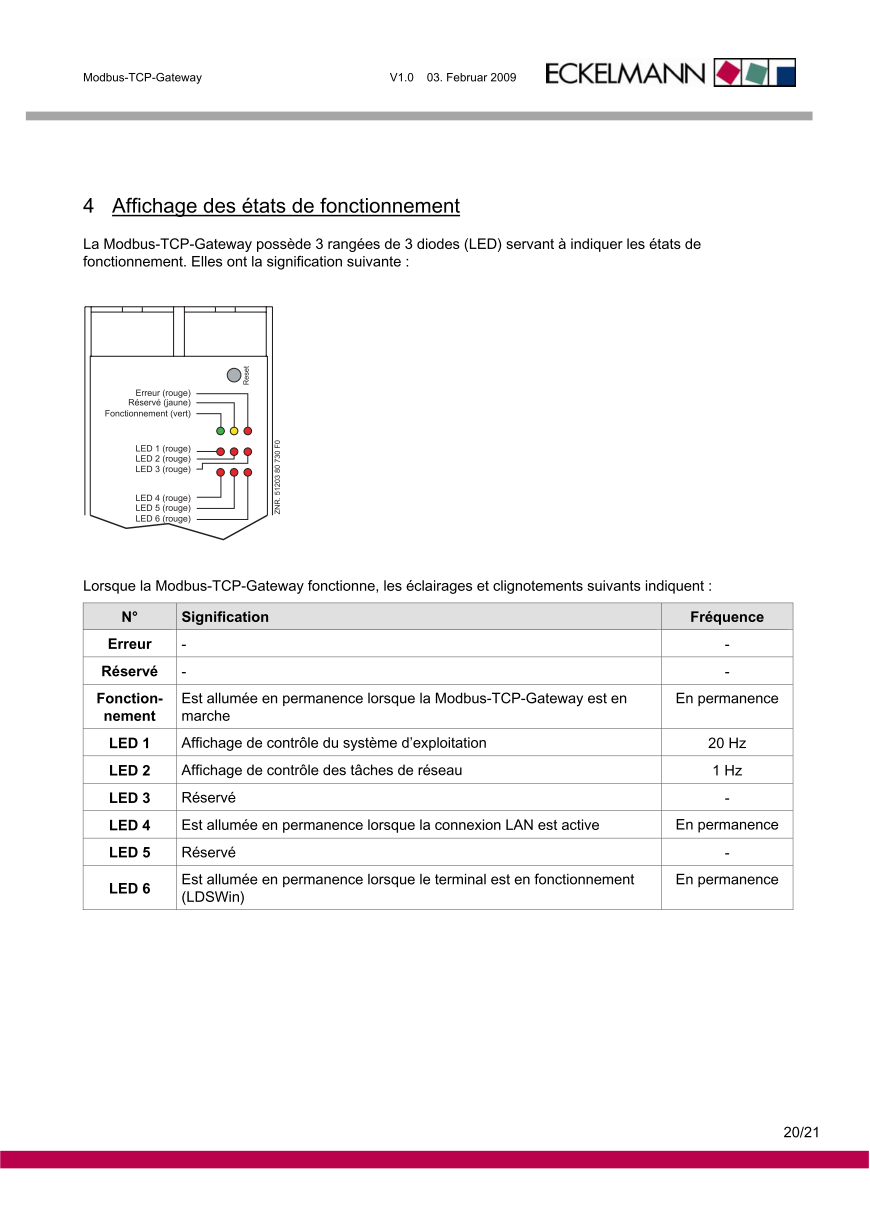 Modbus-TCP-Gateway V1.0 03. Februar 2009 ECKELMANN

4 Affichage des états de fonctionnement

La Modbus-TCP-Gateway possède 3 rangées de 3 diodes (LED) servant à indiquer les états de fonctionnement. Elles ont la signification suivante :

Reset
Erreur (rouge)
Réservé (jaune)
Fonctionnement (vert)
LED 1 (rouge)
LED 2 (rouge)
LED 3 (rouge)
LED 4 (rouge)
LED 5 (rouge)
LED 6 (rouge)
ZNR. 51203 80 730 F0

Lorsque la Modbus-TCP-Gateway fonctionne, les éclairages et clignotements suivants indiquent :

| N° | Signification | Fréquence |
|---|---|---|
| Erreur | - | - |
| Réservé | - | - |
| Fonctionnement | Est allumée en permanence lorsque la Modbus-TCP-Gateway est en marche | En permanence |
| LED 1 | Affichage de contrôle du système d'exploitation | 20 Hz |
| LED 2 | Affichage de contrôle des tâches de réseau | 1 Hz |
| LED 3 | Réservé | - |
| LED 4 | Est allumée en permanence lorsque la connexion LAN est active | En permanence |
| LED 5 | Réservé | - |
| LED 6 | Est allumée en permanence lorsque le terminal est en fonctionnement (LDSWin) | En permanence |

20/21