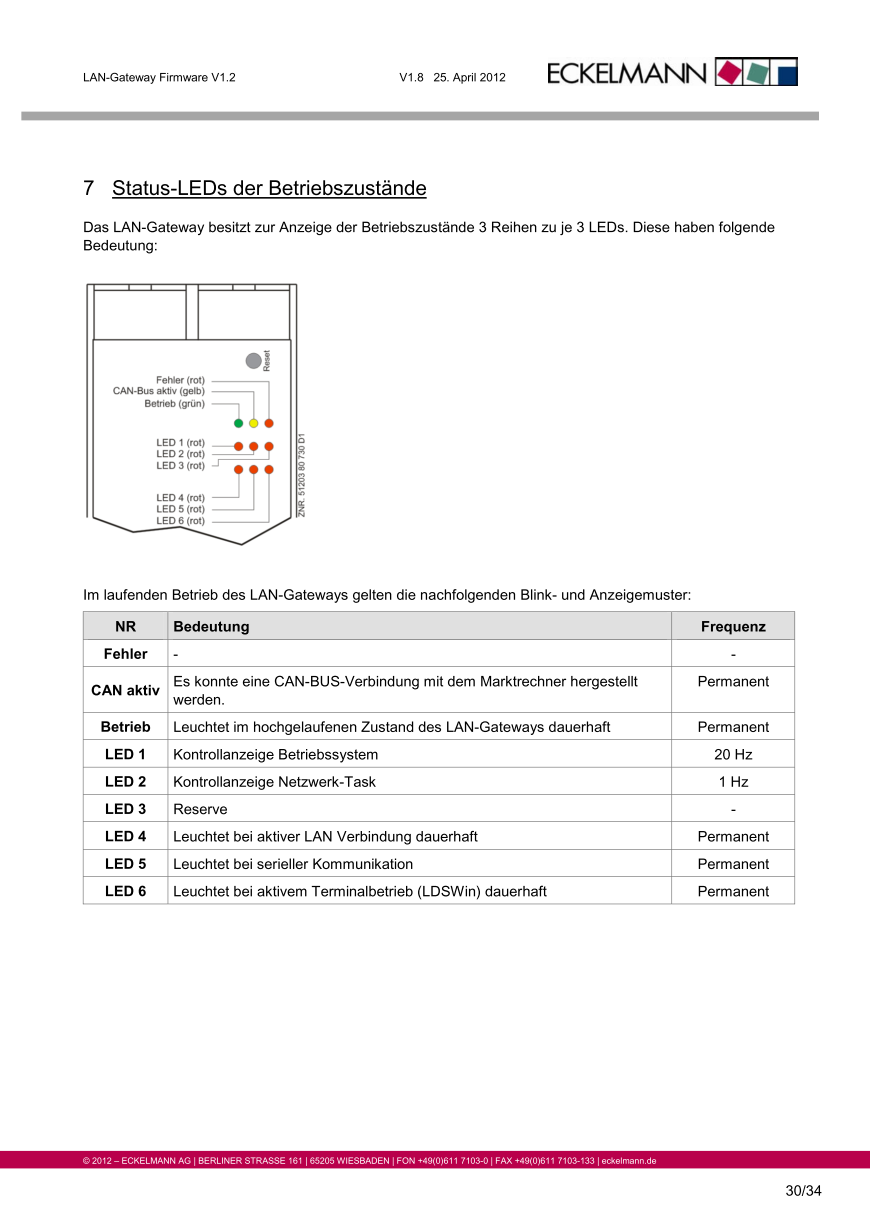 LAN-Gateway Firmware V1.2

V1.8 25. April 2012

ECKELMANN

7 Status-LEDs der Betriebszustände

Das LAN-Gateway besitzt zur Anzeige der Betriebszustände 3 Reihen zu je 3 LEDs. Diese haben folgende Bedeutung:

Reset

Fehler (rot)
CAN-Bus aktiv (gelb)
Betrieb (grün)

LED 1 (rot)
LED 2 (rot)
LED 3 (rot)

LED 4 (rot)
LED 5 (rot)
LED 6 (rot)

ZNR. 51203 80 730 D1

Im laufenden Betrieb des LAN-Gateways gelten die nachfolgenden Blink- und Anzeigemuster:

| NR | Bedeutung | Frequenz |
|---|---|---|
| Fehler | - | - |
| CAN aktiv | Es konnte eine CAN-BUS-Verbindung mit dem Marktrechner hergestellt werden. | Permanent |
| Betrieb | Leuchtet im hochgelaufenen Zustand des LAN-Gateways dauerhaft | Permanent |
| LED 1 | Kontrollanzeige Betriebssystem | 20 Hz |
| LED 2 | Kontrollanzeige Netzwerk-Task | 1 Hz |
| LED 3 | Reserve | - |
| LED 4 | Leuchtet bei aktiver LAN Verbindung dauerhaft | Permanent |
| LED 5 | Leuchtet bei serieller Kommunikation | Permanent |
| LED 6 | Leuchtet bei aktivem Terminalbetrieb (LDSWin) dauerhaft | Permanent |

© 2012 – ECKELMANN AG | BERLINER STRASSE 161 | 65205 WIESBADEN | FON +49(0)611 7103-0 | FAX +49(0)611 7103-133 | eckelmann.de

30/34