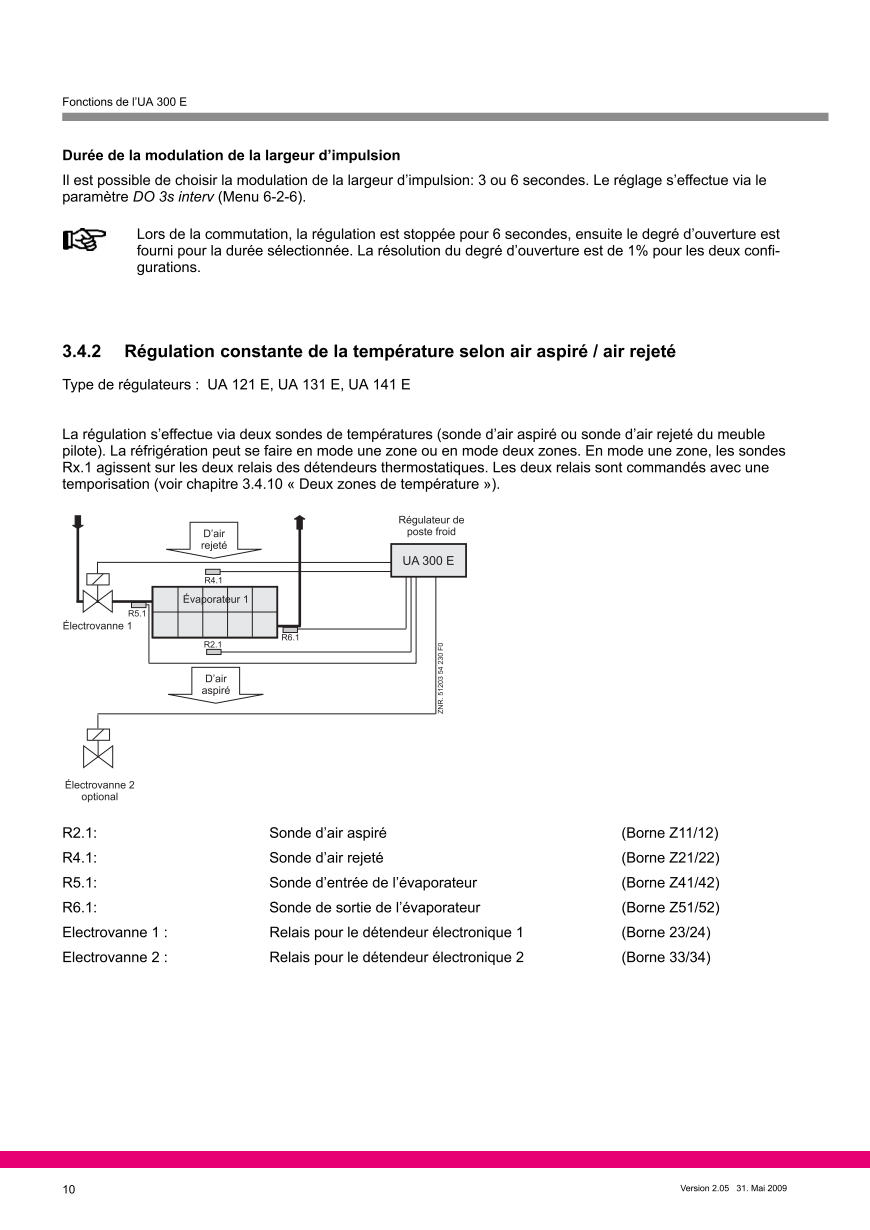 Fonctions de l'UA 300 E

**Durée de la modulation de la largeur d'impulsion**

Il est possible de choisir la modulation de la largeur d'impulsion: 3 ou 6 secondes. Le réglage s'effectue via le paramètre *DO 3s interv* (Menu 6-2-6).

Lors de la commutation, la régulation est stoppée pour 6 secondes, ensuite le degré d'ouverture est fourni pour la durée sélectionnée. La résolution du degré d'ouverture est de 1% pour les deux configurations.

**3.4.2 Régulation constante de la température selon air aspiré / air rejeté**

Type de régulateurs : UA 121 E, UA 131 E, UA 141 E

La régulation s'effectue via deux sondes de températures (sonde d'air aspiré ou sonde d'air rejeté du meuble pilote). La réfrigération peut se faire en mode une zone ou en mode deux zones. En mode une zone, les sondes Rx.1 agissent sur les deux relais des détendeurs thermostatiques. Les deux relais sont commandés avec une temporisation (voir chapitre 3.4.10 « Deux zones de température »).

D'air rejeté

Régulateur de poste froid

UA 300 E

R4.1

Évaporateur 1

R5.1

Électrovanne 1

R6.1

R2.1

D'air aspiré

ZNR. 51203 54 230 F0

Électrovanne 2 optional

| | | |
|---|---|---|
| R2.1: | Sonde d'air aspiré | (Borne Z11/12) |
| R4.1: | Sonde d'air rejeté | (Borne Z21/22) |
| R5.1: | Sonde d'entrée de l'évaporateur | (Borne Z41/42) |
| R6.1: | Sonde de sortie de l'évaporateur | (Borne Z51/52) |
| Electrovanne 1 : | Relais pour le détendeur électronique 1 | (Borne 23/24) |
| Electrovanne 2 : | Relais pour le détendeur électronique 2 | (Borne 33/34) |

10

Version 2.05 31. Mai 2009